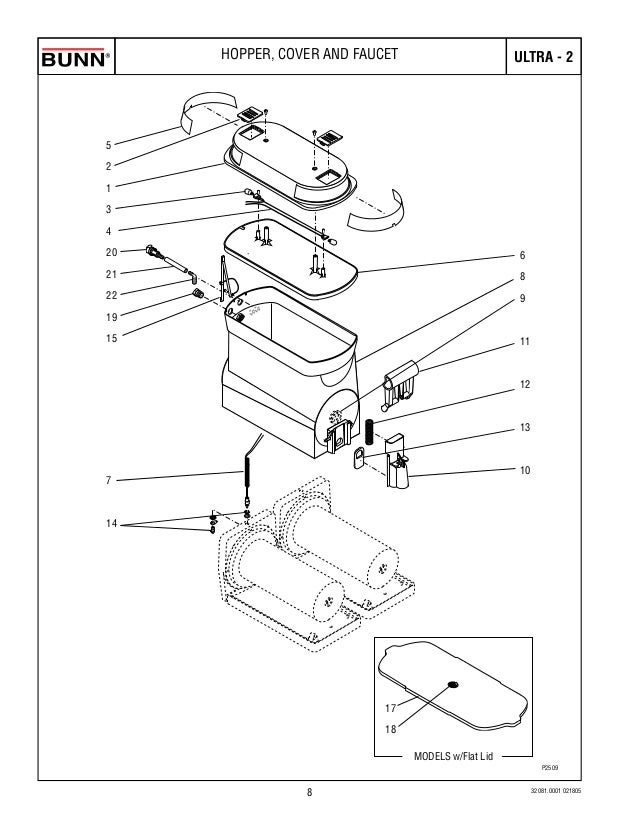 BUNN®

HOPPER, COVER AND FAUCET

ULTRA - 2

5
2
1
3
4
20
21
22
19
15
6
8
9
11
12
13
10
7
14

17
18
MODELS w/Flat Lid

P2509

8

32081.0001 021805