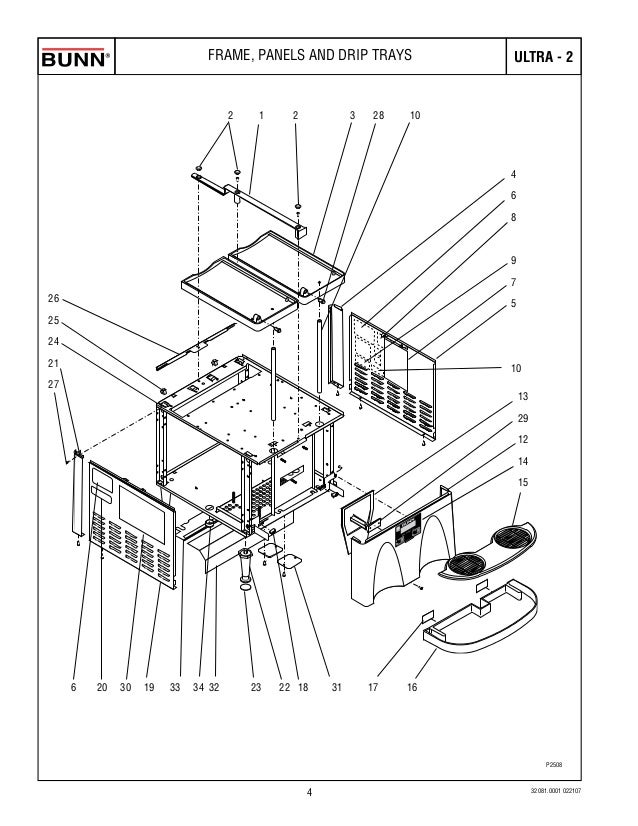 BUNN®

FRAME, PANELS AND DRIP TRAYS

ULTRA - 2

2 1 2 3 28 10

4
6
8
9
7
5
10
13
29
12
14
15

26
25
24
21
27

6 20 30 19 33 34 32 23 22 18 31 17 16

P2508

4

32081.0001 022107