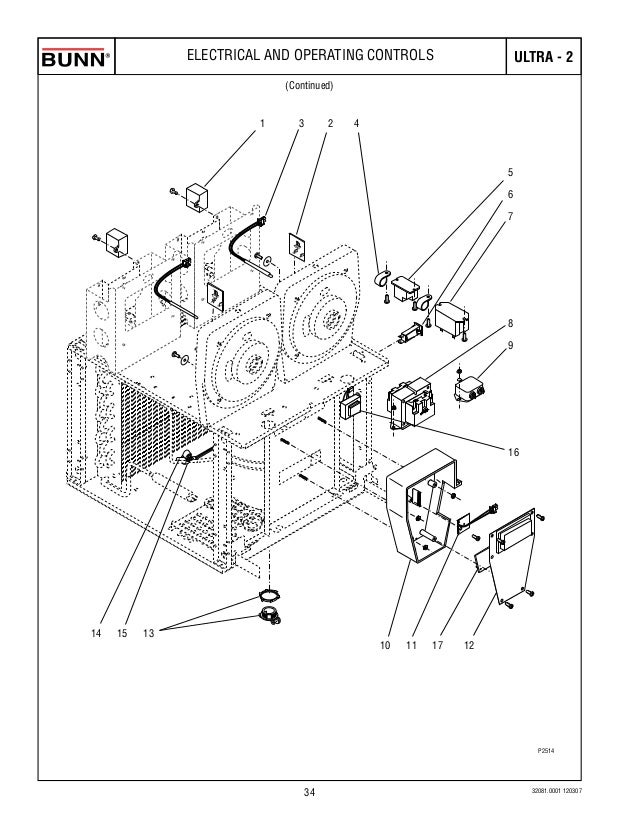 BUNN®

ELECTRICAL AND OPERATING CONTROLS

ULTRA - 2

(Continued)

1 3 2 4

5

6

7

8

9

16

14 15 13

10 11 17 12

P2514

34

32081.0001 120307