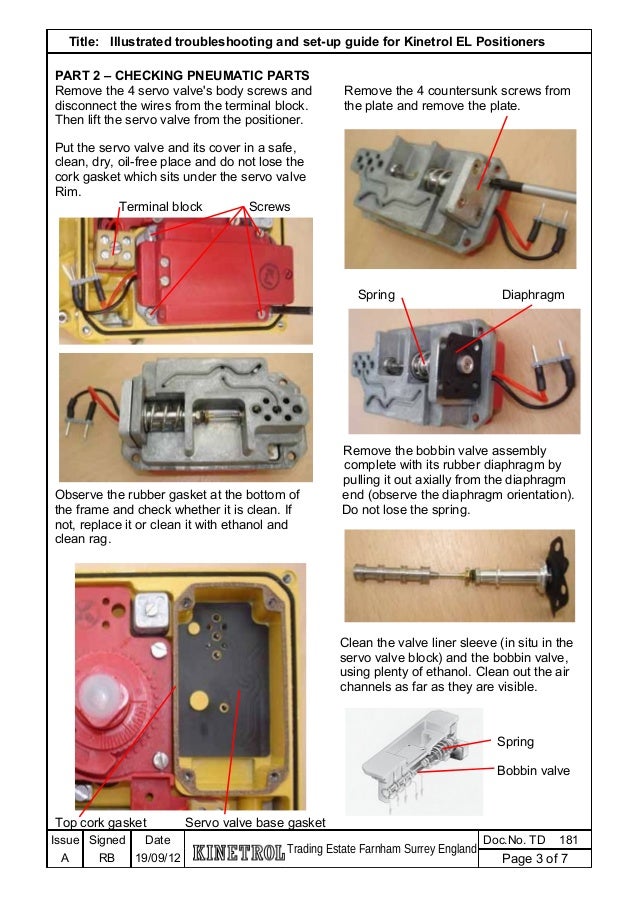 Title: Illustrated troubleshooting and set-up guide for Kinetrol EL Positioners

PART 2 – CHECKING PNEUMATIC PARTS
Remove the 4 servo valve's body screws and disconnect the wires from the terminal block. Then lift the servo valve from the positioner.

Put the servo valve and its cover in a safe, clean, dry, oil-free place and do not lose the cork gasket which sits under the servo valve Rim.

Terminal block
Screws

Observe the rubber gasket at the bottom of the frame and check whether it is clean. If not, replace it or clean it with ethanol and clean rag.

Top cork gasket
Servo valve base gasket

Remove the 4 countersunk screws from the plate and remove the plate.

Spring
Diaphragm

Remove the bobbin valve assembly complete with its rubber diaphragm by pulling it out axially from the diaphragm end (observe the diaphragm orientation). Do not lose the spring.

Clean the valve liner sleeve (in situ in the servo valve block) and the bobbin valve, using plenty of ethanol. Clean out the air channels as far as they are visible.

Spring
Bobbin valve

| Issue | Signed | Date | KINETROL Trading Estate Farnham Surrey England | Doc.No. TD 181 |
|---|---|---|---|---|
| A | RB | 19/09/12 | | Page 3 of 7 |