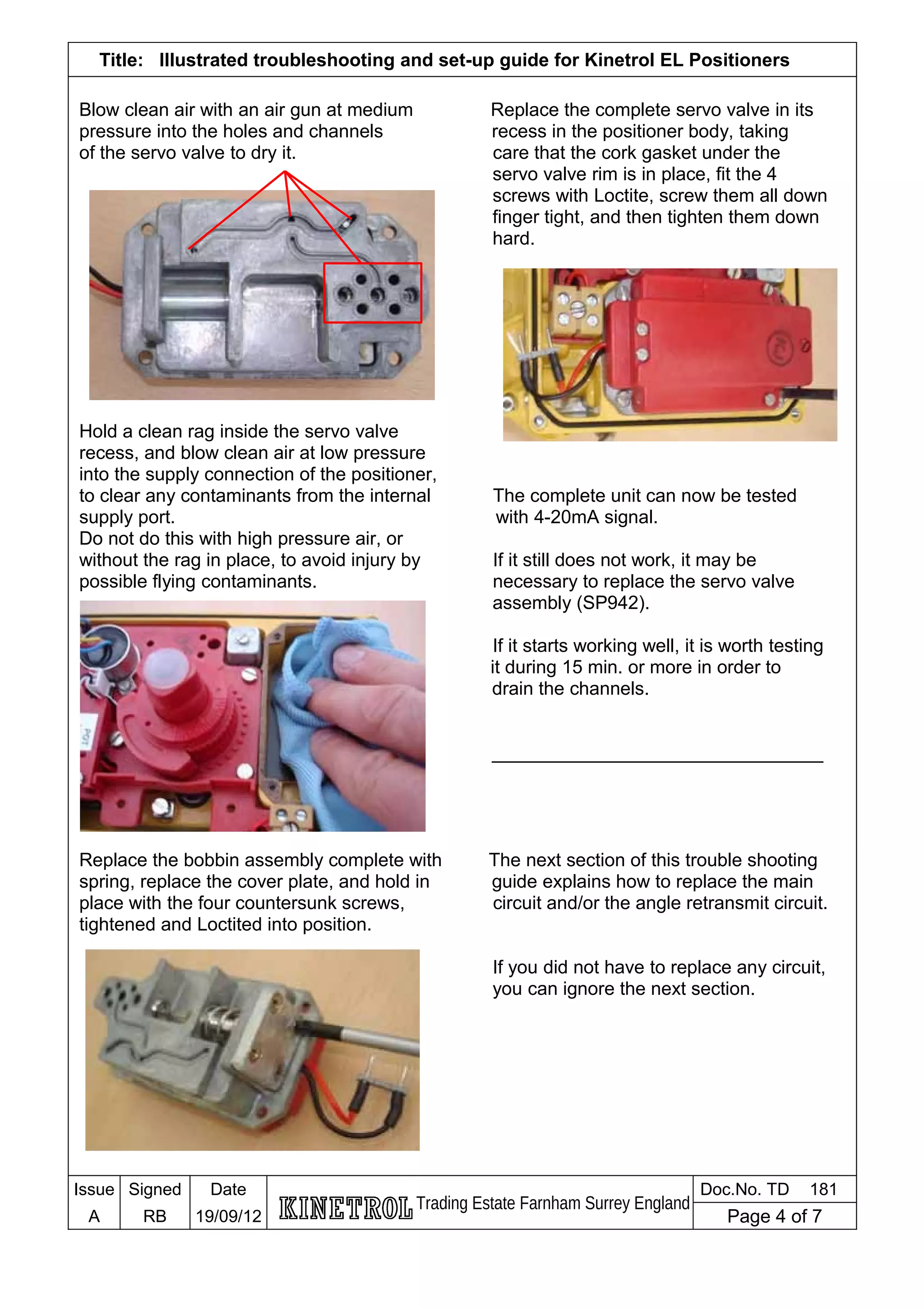 Title: Illustrated troubleshooting and set-up guide for Kinetrol EL Positioners

Blow clean air with an air gun at medium pressure into the holes and channels of the servo valve to dry it.

Hold a clean rag inside the servo valve recess, and blow clean air at low pressure into the supply connection of the positioner, to clear any contaminants from the internal supply port.
Do not do this with high pressure air, or without the rag in place, to avoid injury by possible flying contaminants.

POT

Replace the bobbin assembly complete with spring, replace the cover plate, and hold in place with the four countersunk screws, tightened and Loctited into position.

Replace the complete servo valve in its recess in the positioner body, taking care that the cork gasket under the servo valve rim is in place, fit the 4 screws with Loctite, screw them all down finger tight, and then tighten them down hard.

The complete unit can now be tested with 4-20mA signal.

If it still does not work, it may be necessary to replace the servo valve assembly (SP942).

If it starts working well, it is worth testing it during 15 min. or more in order to drain the channels.

The next section of this trouble shooting guide explains how to replace the main circuit and/or the angle retransmit circuit.

If you did not have to replace any circuit, you can ignore the next section.

| Issue | Signed | Date | KINETROL Trading Estate Farnham Surrey England | Doc.No. TD 181 |
|---|---|---|---|---|
| A | RB | 19/09/12 | | Page 4 of 7 |