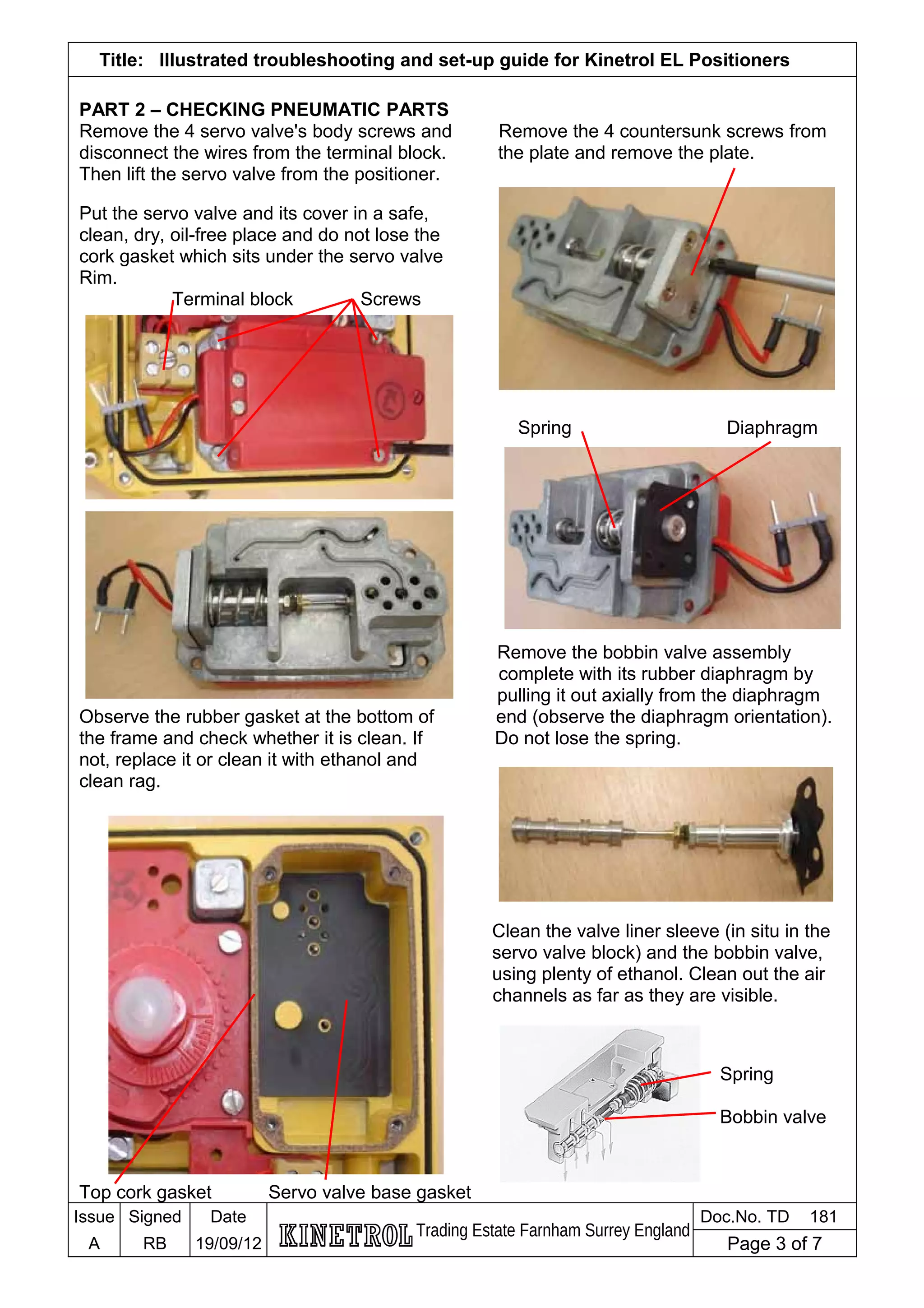 Title: Illustrated troubleshooting and set-up guide for Kinetrol EL Positioners

PART 2 – CHECKING PNEUMATIC PARTS
Remove the 4 servo valve's body screws and disconnect the wires from the terminal block. Then lift the servo valve from the positioner.

Put the servo valve and its cover in a safe, clean, dry, oil-free place and do not lose the cork gasket which sits under the servo valve Rim.

Terminal block
Screws

Observe the rubber gasket at the bottom of the frame and check whether it is clean. If not, replace it or clean it with ethanol and clean rag.

Top cork gasket
Servo valve base gasket

Remove the 4 countersunk screws from the plate and remove the plate.

Spring
Diaphragm

Remove the bobbin valve assembly complete with its rubber diaphragm by pulling it out axially from the diaphragm end (observe the diaphragm orientation). Do not lose the spring.

Clean the valve liner sleeve (in situ in the servo valve block) and the bobbin valve, using plenty of ethanol. Clean out the air channels as far as they are visible.

Spring
Bobbin valve

| Issue | Signed | Date | KINETROL Trading Estate Farnham Surrey England | Doc.No. TD 181 |
|---|---|---|---|---|
| A | RB | 19/09/12 | | Page 3 of 7 |