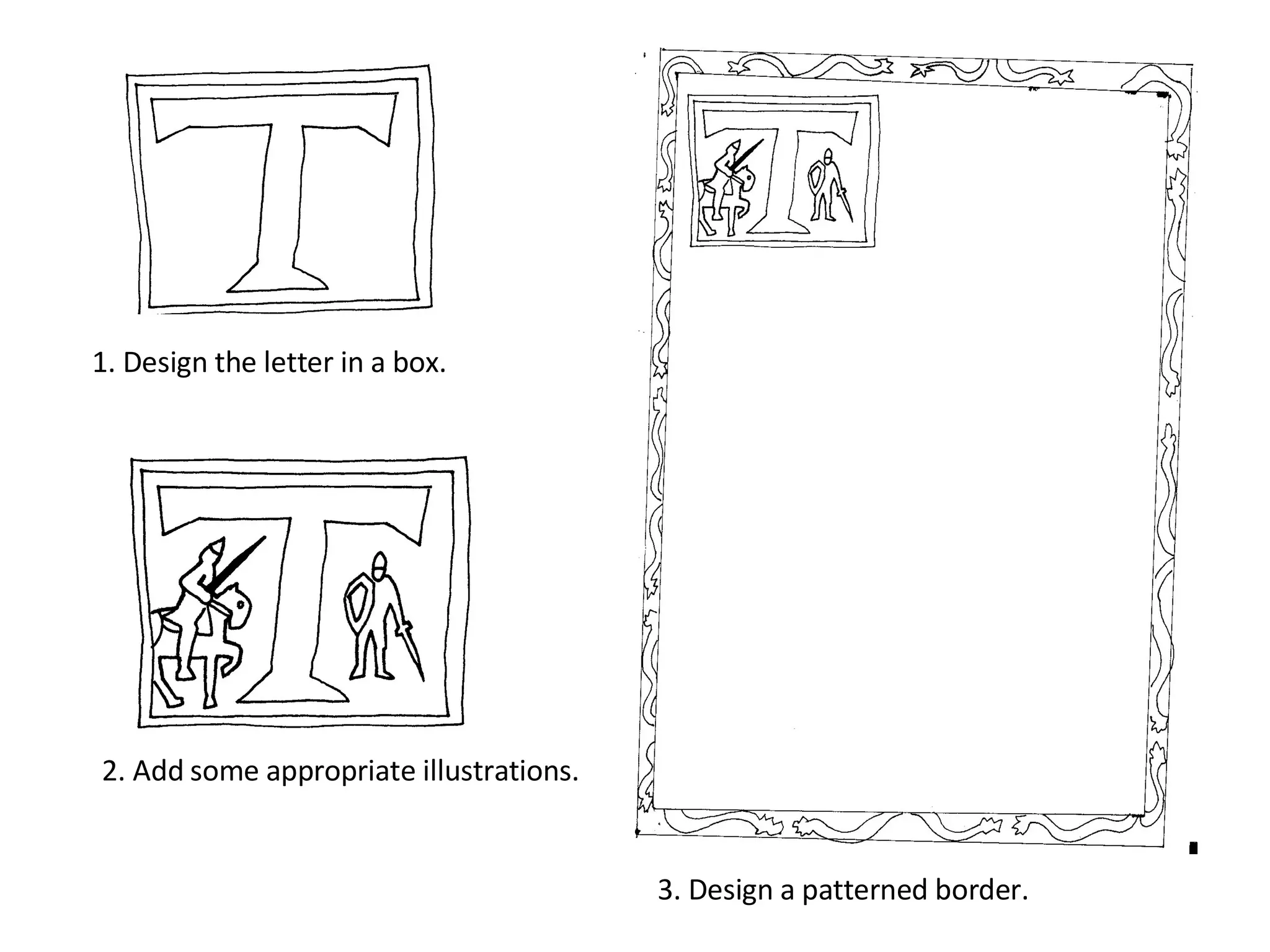 T

1. Design the letter in a box.

T

2. Add some appropriate illustrations.

T

3. Design a patterned border.