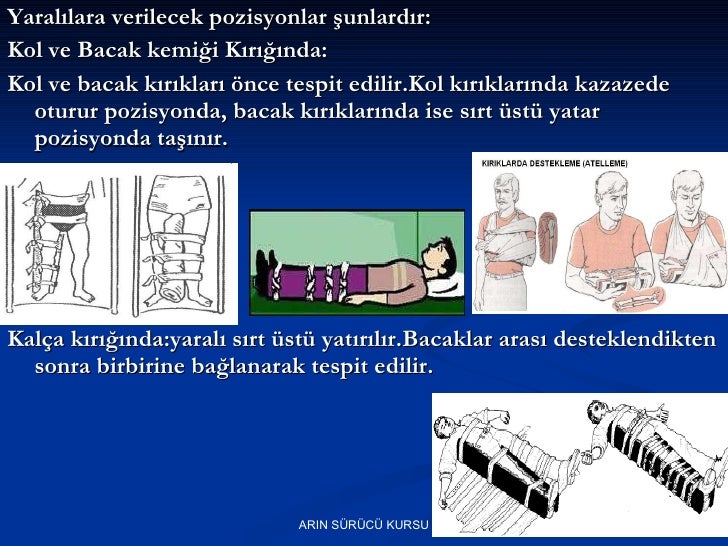 Yaralılara verilecek pozisyonlar şunlardır:

Kol ve Bacak kemiği Kırığında:

Kol ve bacak kırıkları önce tespit edilir.Kol kırıklarında kazazede oturur pozisyonda, bacak kırıklarında ise sırt üstü yatar pozisyonda taşınır.

KIRIKLARDA DESTEKLEME (ATELLEME)

Kalça kırığında:yaralı sırt üstü yatırılır.Bacaklar arası desteklendikten sonra birbirine bağlanarak tespit edilir.

ARIN SÜRÜCÜ KURSU