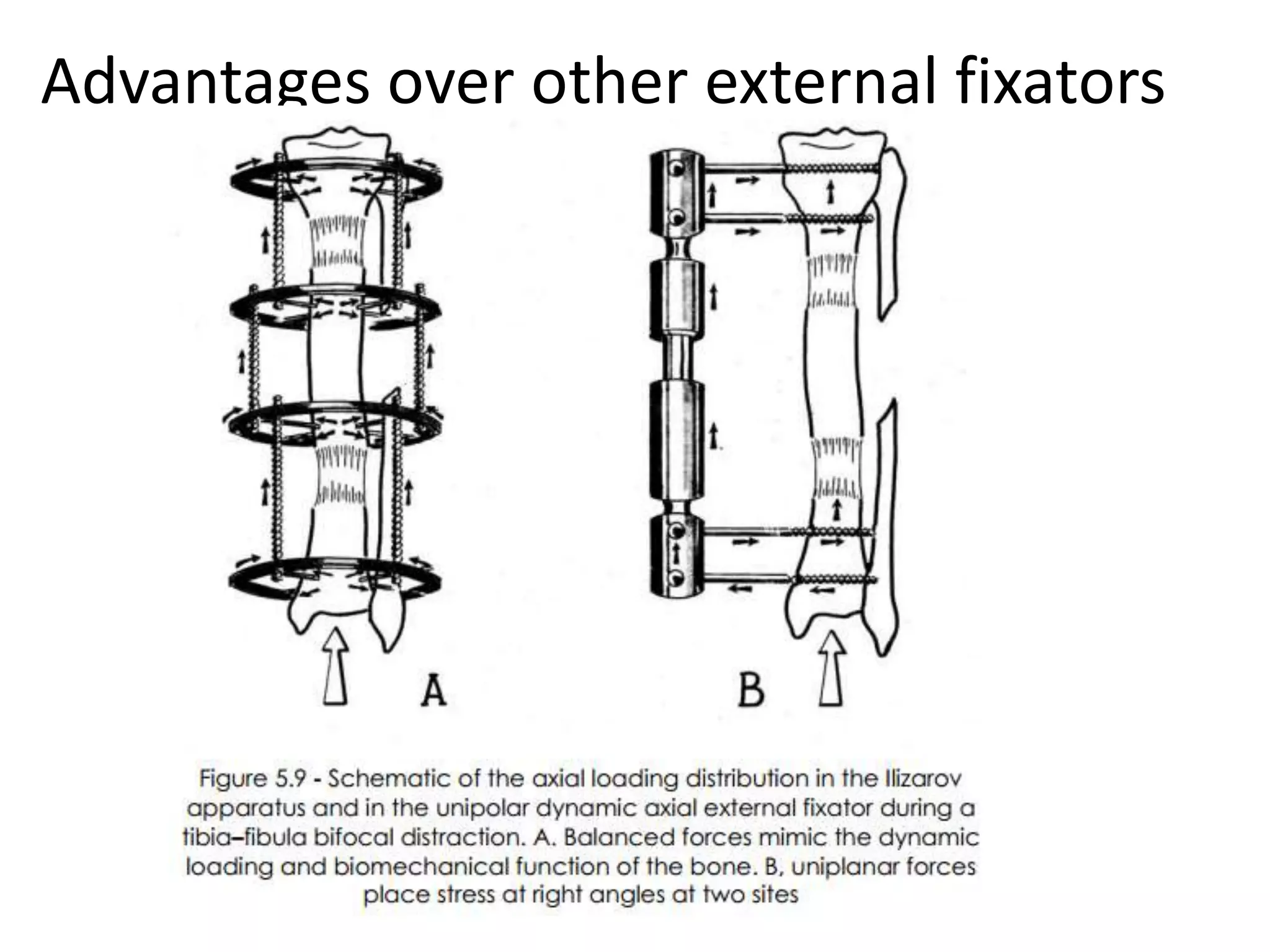 Advantages over other external fixators

A

B

Figure 5.9 - Schematic of the axial loading distribution in the Ilizarov apparatus and in the unipolar dynamic axial external fixator during a tibia–fibula bifocal distraction. A. Balanced forces mimic the dynamic loading and biomechanical function of the bone. B, uniplanar forces place stress at right angles at two sites