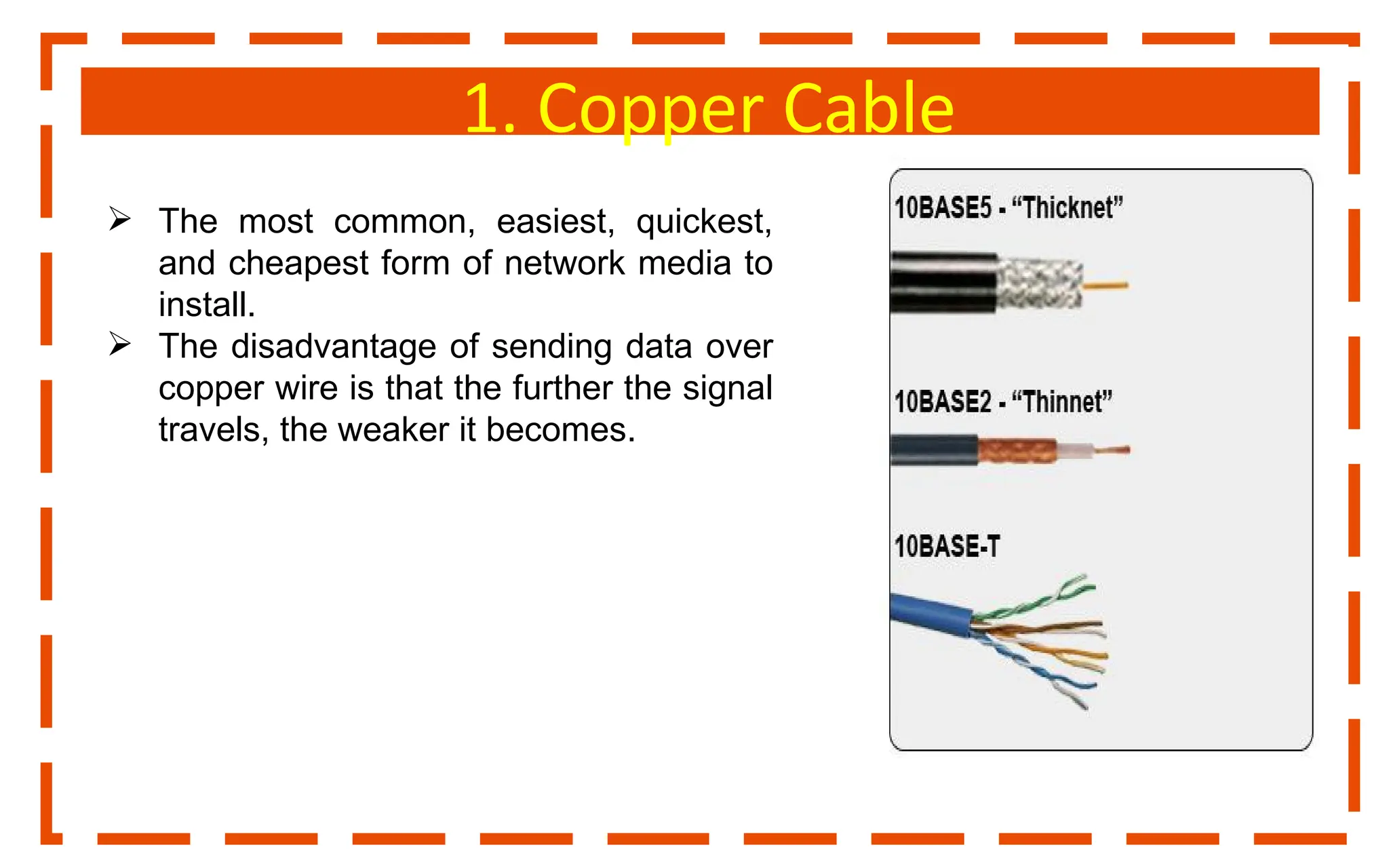 1. Copper Cable

➢ The most common, easiest, quickest, and cheapest form of network media to install.
➢ The disadvantage of sending data over copper wire is that the further the signal travels, the weaker it becomes.

10BASE5 - “Thicknet”

10BASE2 - “Thinnet”

10BASE-T