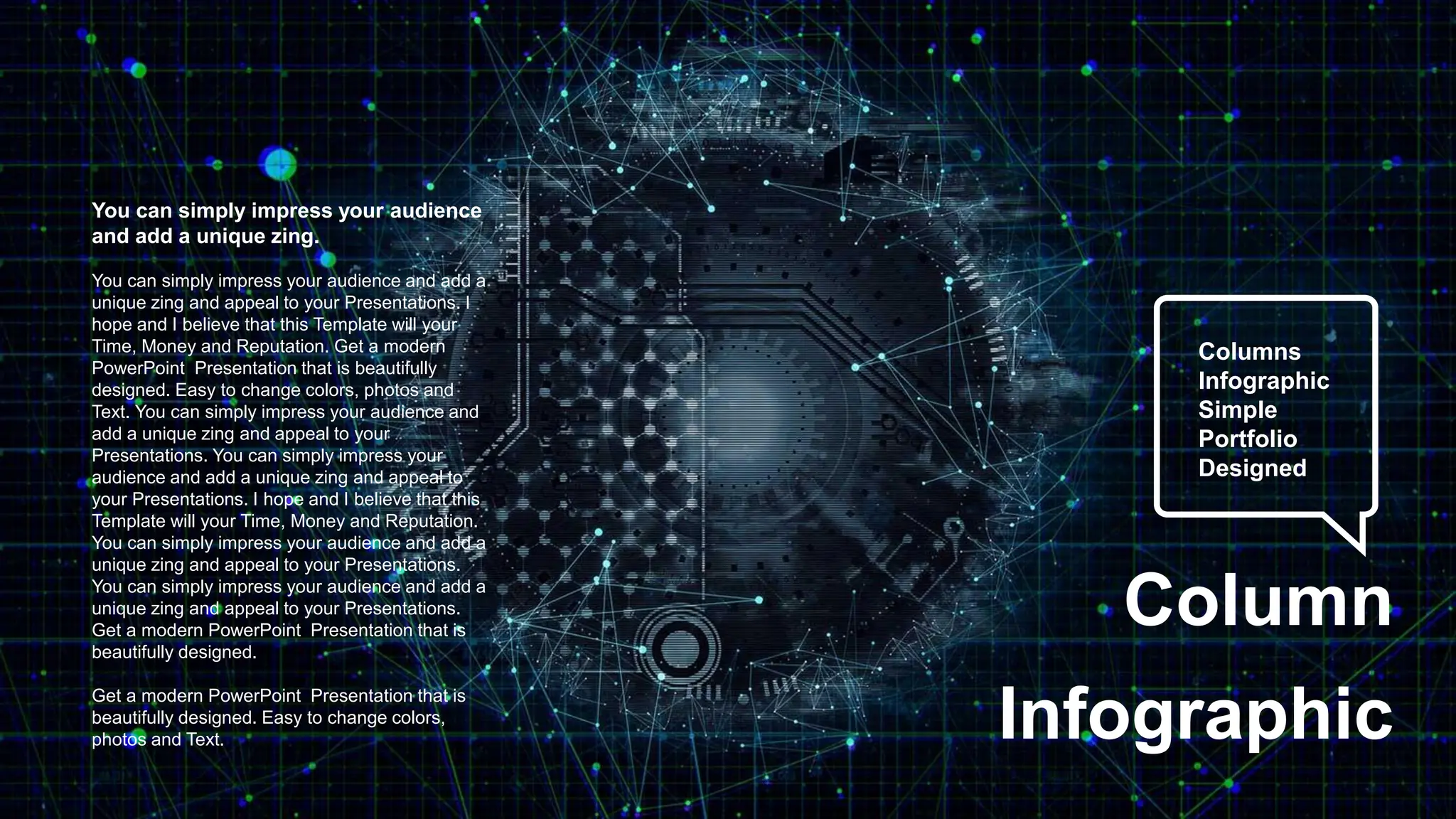 You can simply impress your audience and add a unique zing.

You can simply impress your audience and add a unique zing and appeal to your Presentations. I hope and I believe that this Template will your Time, Money and Reputation. Get a modern PowerPoint Presentation that is beautifully designed. Easy to change colors, photos and Text. You can simply impress your audience and add a unique zing and appeal to your Presentations. You can simply impress your audience and add a unique zing and appeal to your Presentations. I hope and I believe that this Template will your Time, Money and Reputation. You can simply impress your audience and add a unique zing and appeal to your Presentations. You can simply impress your audience and add a unique zing and appeal to your Presentations. Get a modern PowerPoint Presentation that is beautifully designed.

Get a modern PowerPoint Presentation that is beautifully designed. Easy to change colors, photos and Text.

Columns
Infographic
Simple
Portfolio
Designed

Column Infographic