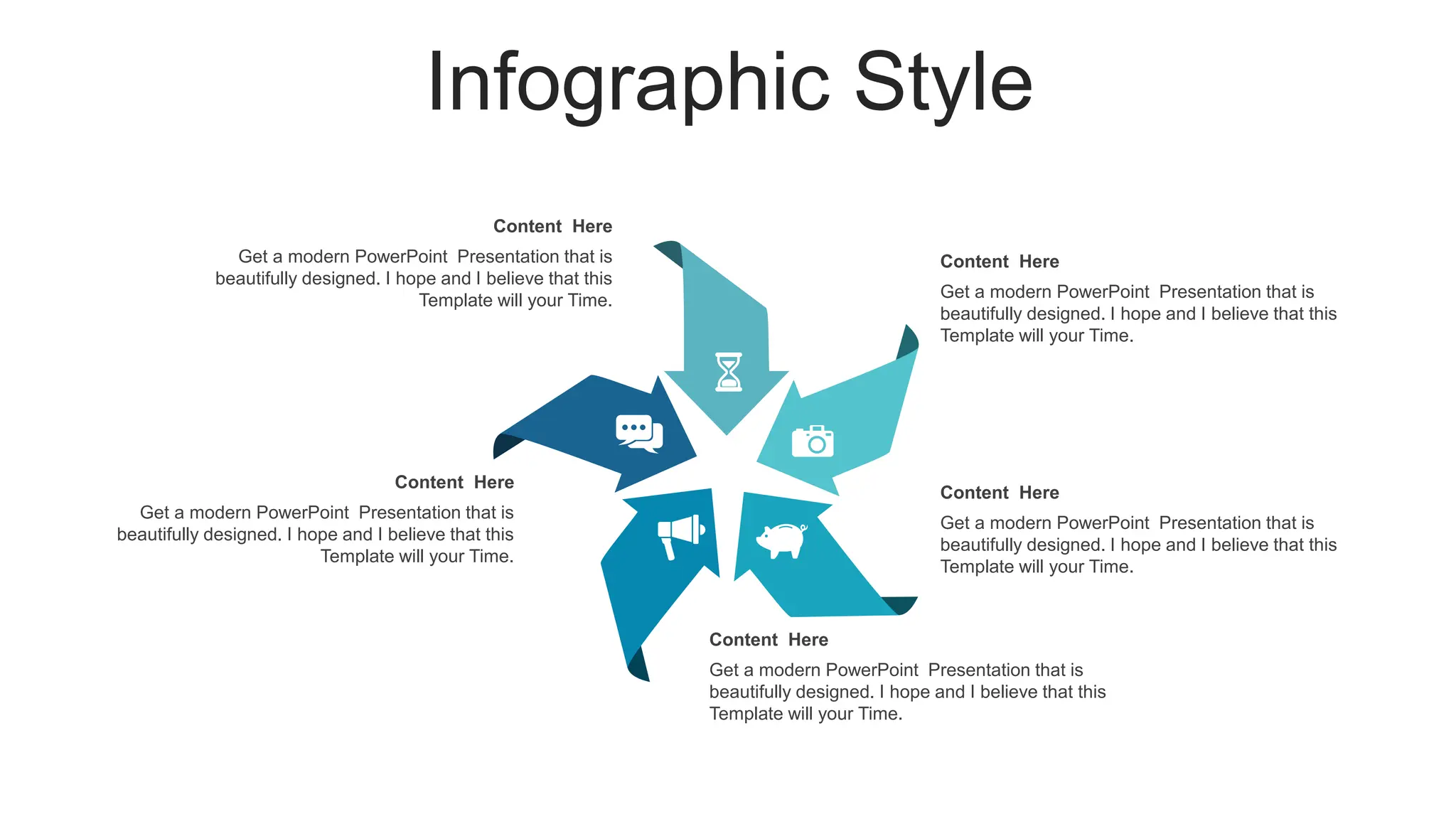 Infographic Style

Content Here

Get a modern PowerPoint Presentation that is beautifully designed. I hope and I believe that this Template will your Time.

Content Here

Get a modern PowerPoint Presentation that is beautifully designed. I hope and I believe that this Template will your Time.

Content Here

Get a modern PowerPoint Presentation that is beautifully designed. I hope and I believe that this Template will your Time.

Content Here

Get a modern PowerPoint Presentation that is beautifully designed. I hope and I believe that this Template will your Time.

Content Here

Get a modern PowerPoint Presentation that is beautifully designed. I hope and I believe that this Template will your Time.