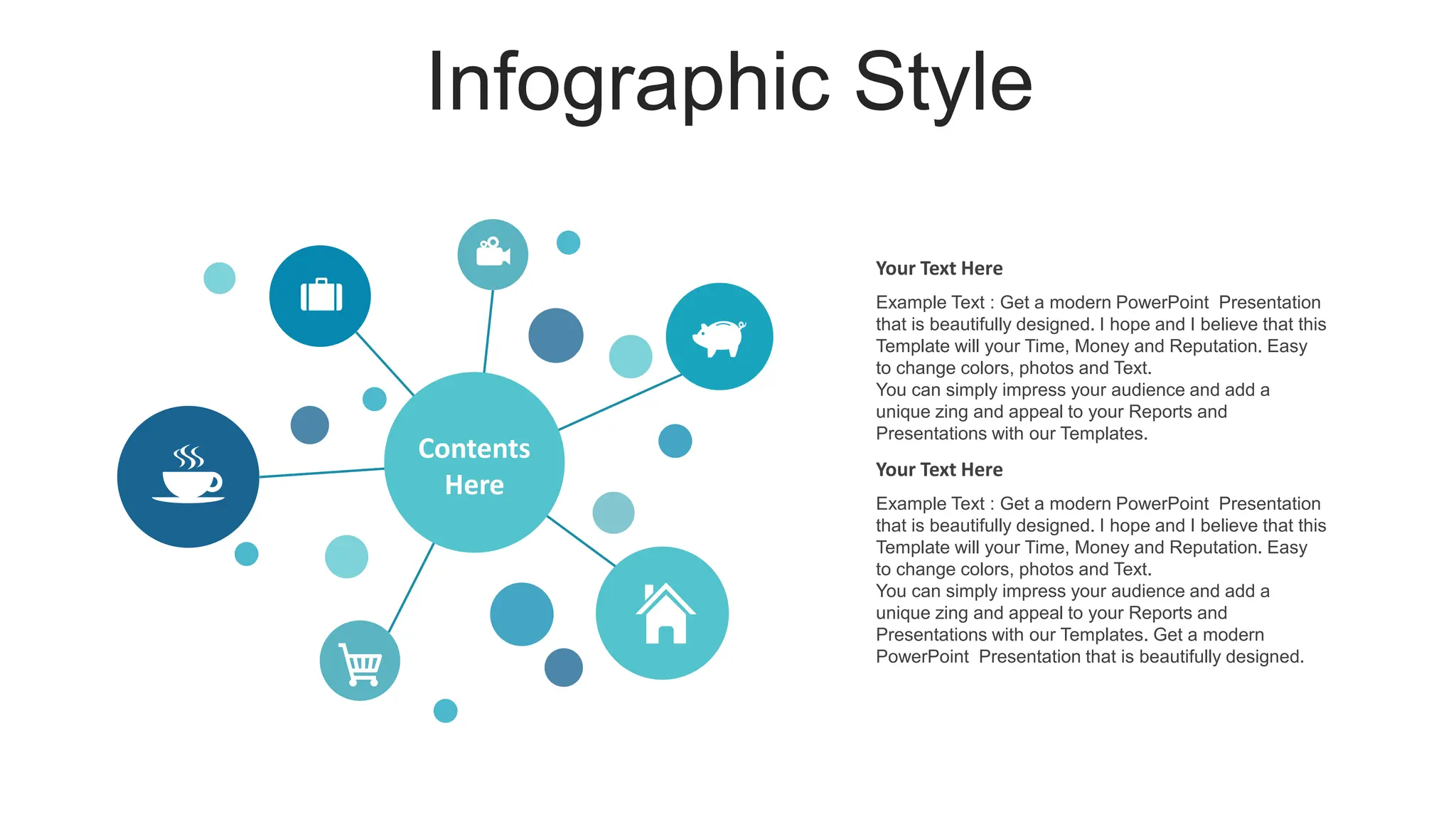 Infographic Style

Contents Here

Your Text Here

Example Text : Get a modern PowerPoint Presentation that is beautifully designed. I hope and I believe that this Template will your Time, Money and Reputation. Easy to change colors, photos and Text.
You can simply impress your audience and add a unique zing and appeal to your Reports and Presentations with our Templates.

Your Text Here

Example Text : Get a modern PowerPoint Presentation that is beautifully designed. I hope and I believe that this Template will your Time, Money and Reputation. Easy to change colors, photos and Text.
You can simply impress your audience and add a unique zing and appeal to your Reports and Presentations with our Templates. Get a modern PowerPoint Presentation that is beautifully designed.