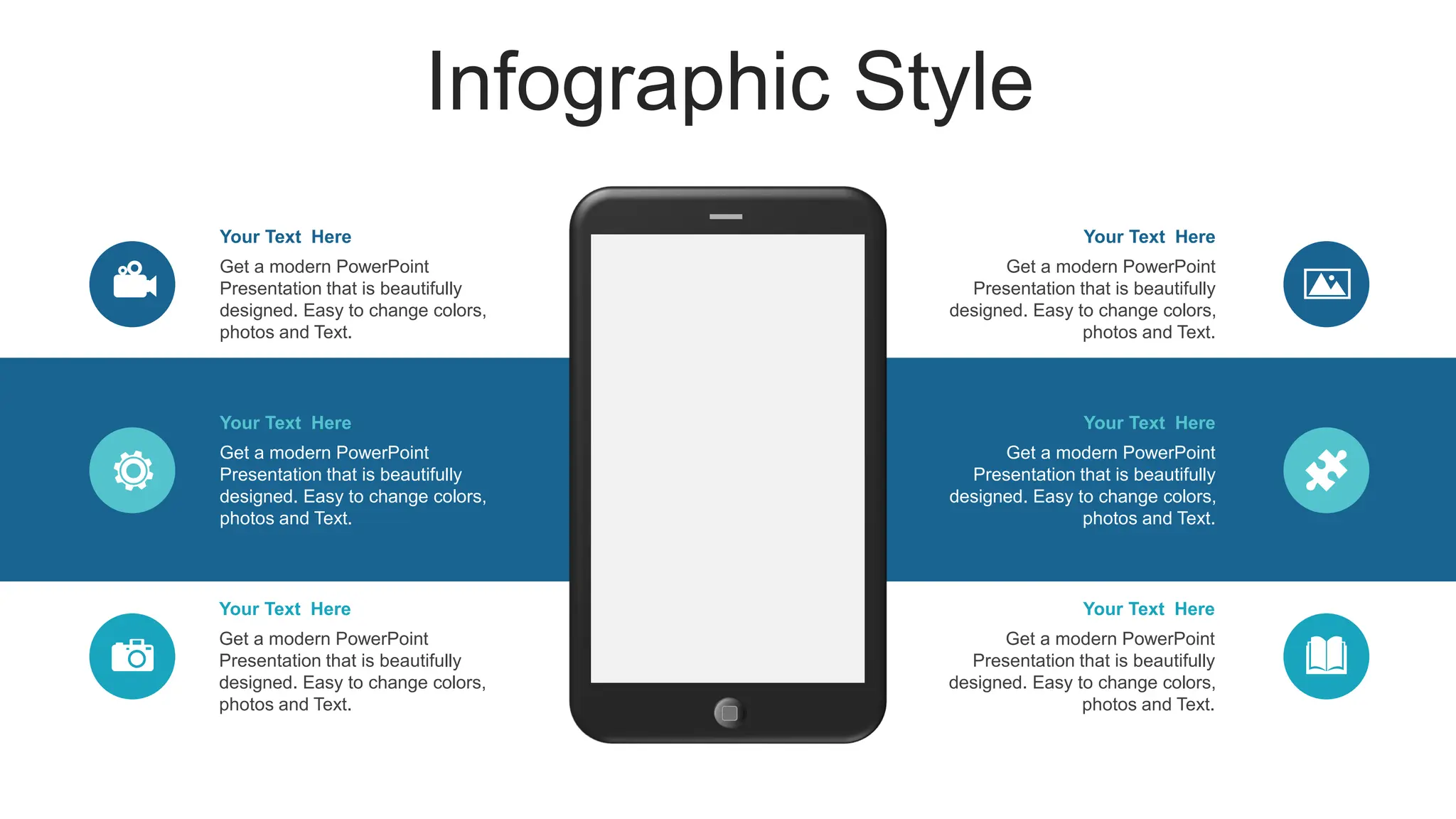 Infographic Style

Your Text Here
Get a modern PowerPoint Presentation that is beautifully designed. Easy to change colors, photos and Text.

Your Text Here
Get a modern PowerPoint Presentation that is beautifully designed. Easy to change colors, photos and Text.

Your Text Here
Get a modern PowerPoint Presentation that is beautifully designed. Easy to change colors, photos and Text.

Your Text Here
Get a modern PowerPoint Presentation that is beautifully designed. Easy to change colors, photos and Text.

Your Text Here
Get a modern PowerPoint Presentation that is beautifully designed. Easy to change colors, photos and Text.

Your Text Here
Get a modern PowerPoint Presentation that is beautifully designed. Easy to change colors, photos and Text.