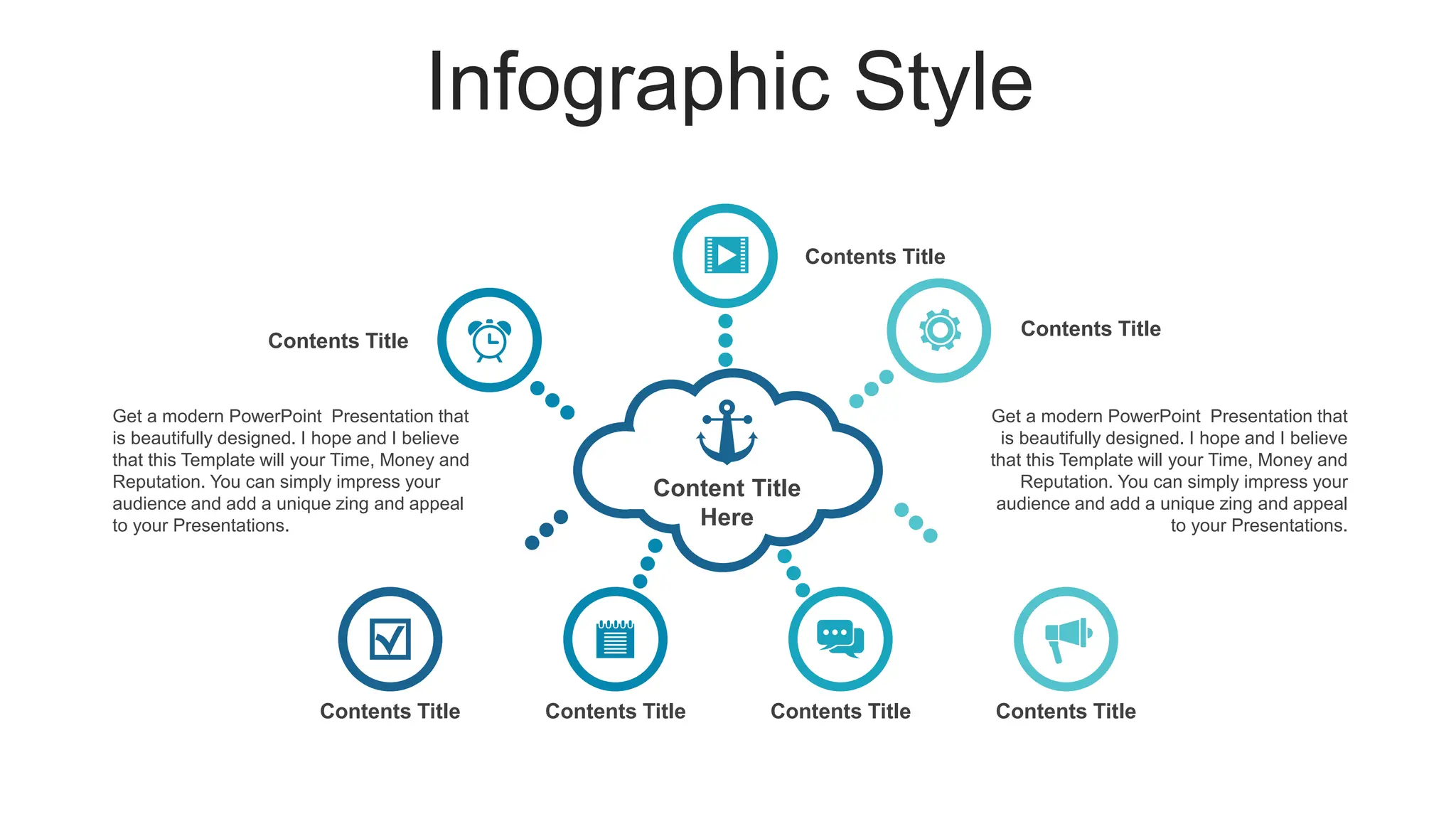 Infographic Style

Contents Title

Contents Title

Contents Title

Get a modern PowerPoint Presentation that is beautifully designed. I hope and I believe that this Template will your Time, Money and Reputation. You can simply impress your audience and add a unique zing and appeal to your Presentations.

Content Title Here

Get a modern PowerPoint Presentation that is beautifully designed. I hope and I believe that this Template will your Time, Money and Reputation. You can simply impress your audience and add a unique zing and appeal to your Presentations.

Contents Title

Contents Title

Contents Title

Contents Title