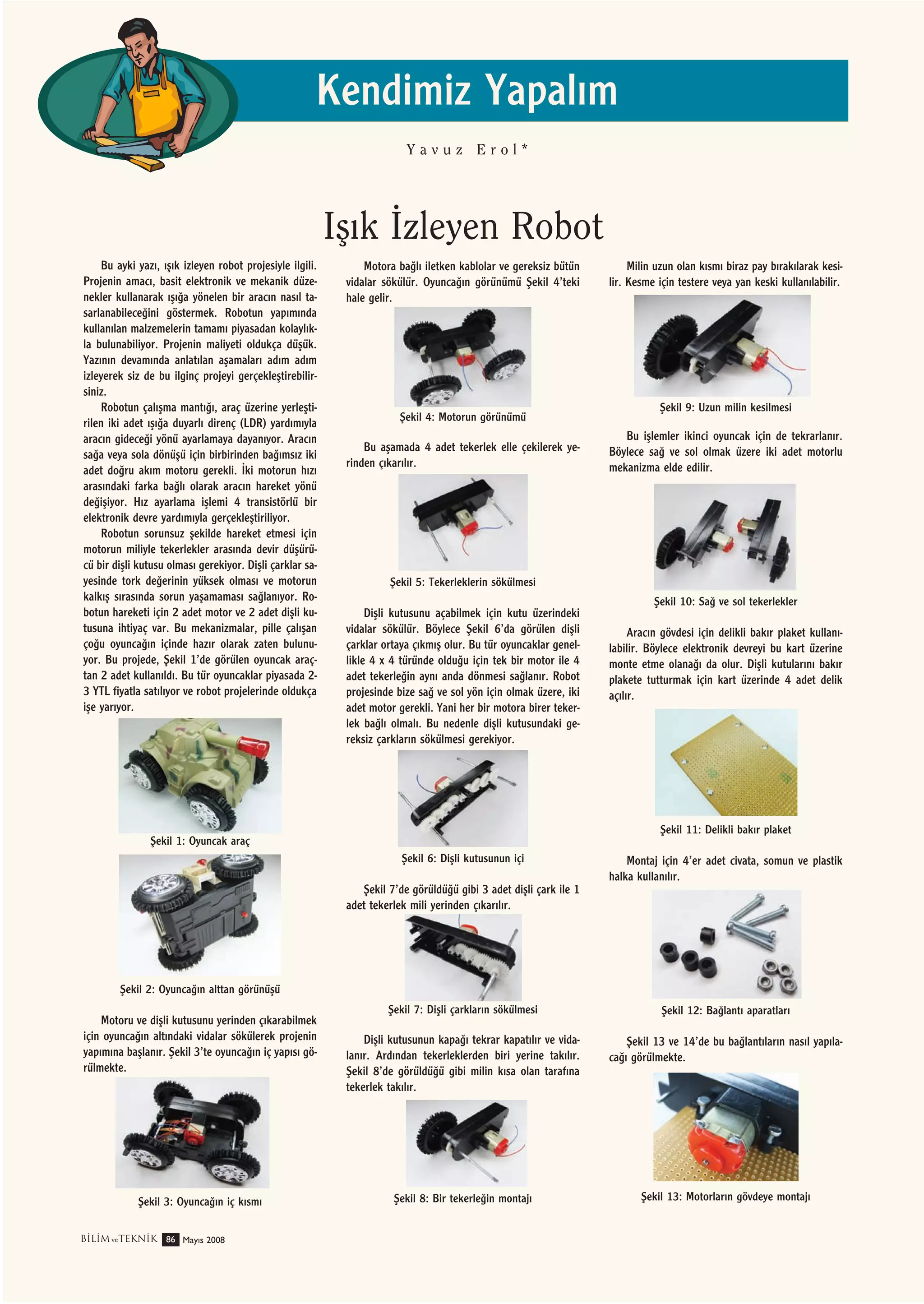 Kendimiz Yapalım

Yavuz Erol*

Işık İzleyen Robot

Bu ayki yazı, ışık izleyen robot projesiyle ilgili. Projenin amacı, basit elektronik ve mekanik düzenekler kullanarak ışığa yönelen bir aracın nasıl tasarlanabileceğini göstermek. Robotun yapımında kullanılan malzemelerin tamamı piyasadan kolaylıkla bulunabiliyor. Projenin maliyeti oldukça düşük. Yazının devamında anlatılan aşamaları adım adım izleyerek siz de bu ilginç projeyi gerçekleştirebilirsiniz.

Robotun çalışma mantığı, araç üzerine yerleştirilen iki adet ışığa duyarlı direnç (LDR) yardımıyla aracın gideceği yönü ayarlamaya dayanıyor. Aracın sağa veya sola dönüşü için birbirinden bağımsız iki adet doğru akım motoru gerekli. İki motorun hızı arasındaki farka bağlı olarak aracın hareket yönü değişiyor. Hız ayarlama işlemi 4 transistörlü bir elektronik devre yardımıyla gerçekleştiriliyor.

Robotun sorunsuz şekilde hareket etmesi için motorun miliyle tekerlekler arasında devir düşürücü bir dişli kutusu olması gerekiyor. Dişli çarklar sayesinde tork değerinin yüksek olması ve motorun kalkış sırasında sorun yaşamaması sağlanıyor. Robotun hareketi için 2 adet motor ve 2 adet dişli kutusuna ihtiyaç var. Bu mekanizmalar, pille çalışan çoğu oyuncağın içinde hazır olarak zaten bulunuyor. Bu projede, Şekil 1'de görülen oyuncak araçtan 2 adet kullanıldı. Bu tür oyuncaklar piyasada 2-3 YTL fiyatla satılıyor ve robot projelerinde oldukça işe yarıyor.

Şekil 1: Oyuncak araç

Şekil 2: Oyuncağın alttan görünüşü

Motoru ve dişli kutusunu yerinden çıkarabilmek için oyuncağın altındaki vidalar sökülerek projenin yapımına başlanır. Şekil 3'te oyuncağın iç yapısı görülmekte.

Şekil 3: Oyuncağın iç kısmı

Motora bağlı iletken kablolar ve gereksiz bütün vidalar sökülür. Oyuncağın görünümü Şekil 4'teki hale gelir.

Şekil 4: Motorun görünümü

Bu aşamada 4 adet tekerlek elle çekilerek yerinden çıkarılır.

Şekil 5: Tekerleklerin sökülmesi

Dişli kutusunu açabilmek için kutu üzerindeki vidalar sökülür. Böylece Şekil 6'da görülen dişli çarklar ortaya çıkmış olur. Bu tür oyuncaklar genellikle 4 x 4 türünde olduğu için tek bir motor ile 4 adet tekerleğin aynı anda dönmesi sağlanır. Robot projesinde bize sağ ve sol yön için olmak üzere, iki adet motor gerekli. Yani her bir motora birer tekerlek bağlı olmalı. Bu nedenle dişli kutusundaki gereksiz çarkların sökülmesi gerekiyor.

Şekil 6: Dişli kutusunun içi

Şekil 7'de görüldüğü gibi 3 adet dişli çark ile 1 adet tekerlek mili yerinden çıkarılır.

Şekil 7: Dişli çarkların sökülmesi

Dişli kutusunun kapağı tekrar kapatılır ve vidalanır. Ardından tekerleklerden biri yerine takılır. Şekil 8'de görüldüğü gibi milin kısa olan tarafına tekerlek takılır.

Şekil 8: Bir tekerleğin montajı

Milin uzun olan kısmı biraz pay bırakılarak kesilir. Kesme için testere veya yan keski kullanılabilir.

Şekil 9: Uzun milin kesilmesi

Bu işlemler ikinci oyuncak için de tekrarlanır. Böylece sağ ve sol olmak üzere iki adet motorlu mekanizma elde edilir.

Şekil 10: Sağ ve sol tekerlekler

Aracın gövdesi için delikli bakır plaket kullanılabilir. Böylece elektronik devreyi bu kart üzerine monte etme olanağı da olur. Dişli kutularını bakır plakete tutturmak için kart üzerinde 4 adet delik açılır.

Şekil 11: Delikli bakır plaket

Montaj için 4'er adet civata, somun ve plastik halka kullanılır.

Şekil 12: Bağlantı aparatları

Şekil 13 ve 14'de bu bağlantıların nasıl yapılacağı görülmekte.

Şekil 13: Motorların gövdeye montajı

BİLİM ve TEKNİK 86 Mayıs 2008