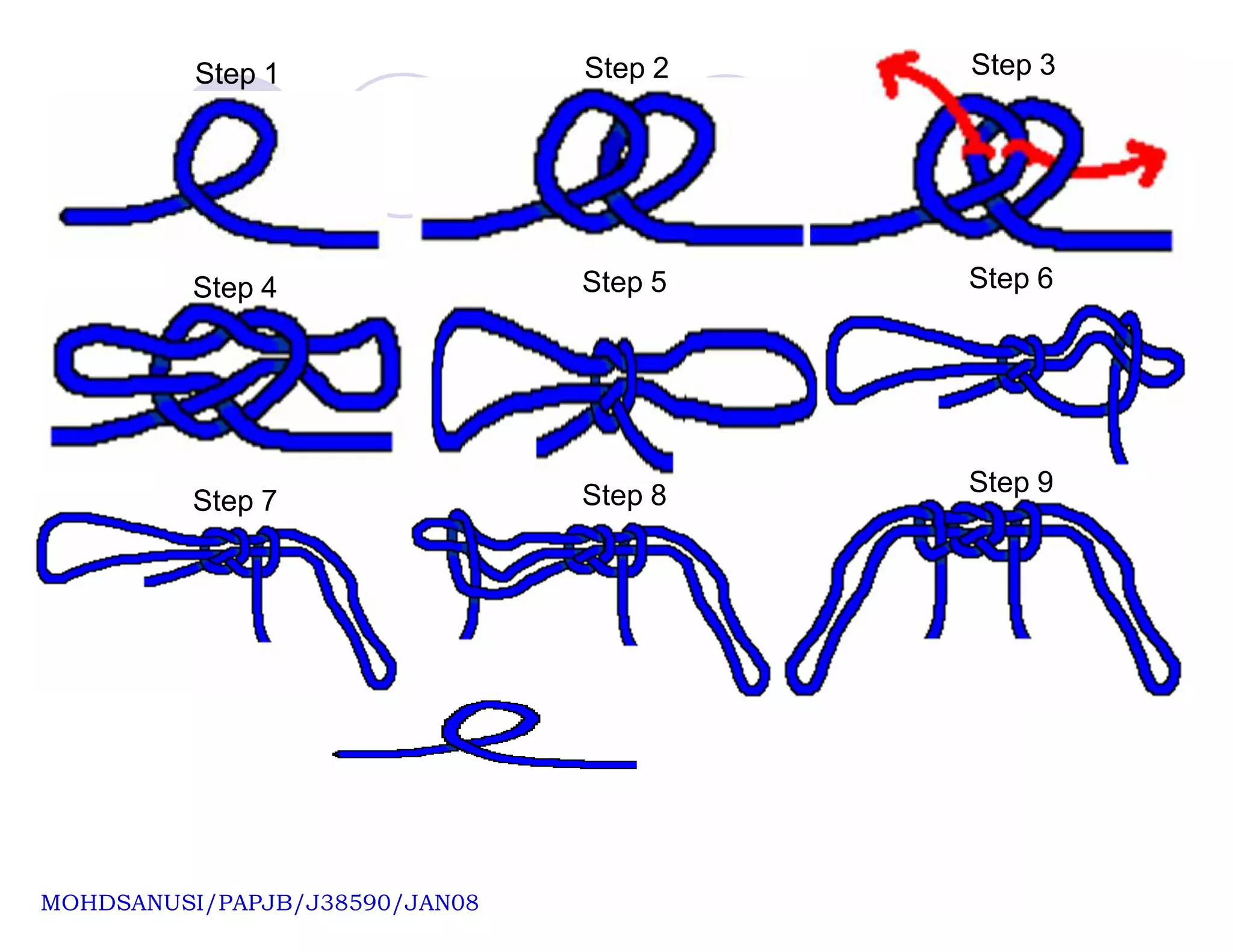 Step 1

Step 2

Step 3

Step 4

Step 5

Step 6

Step 7

Step 8

Step 9

MOHDSANUSI/PAPJB/J38590/JAN08