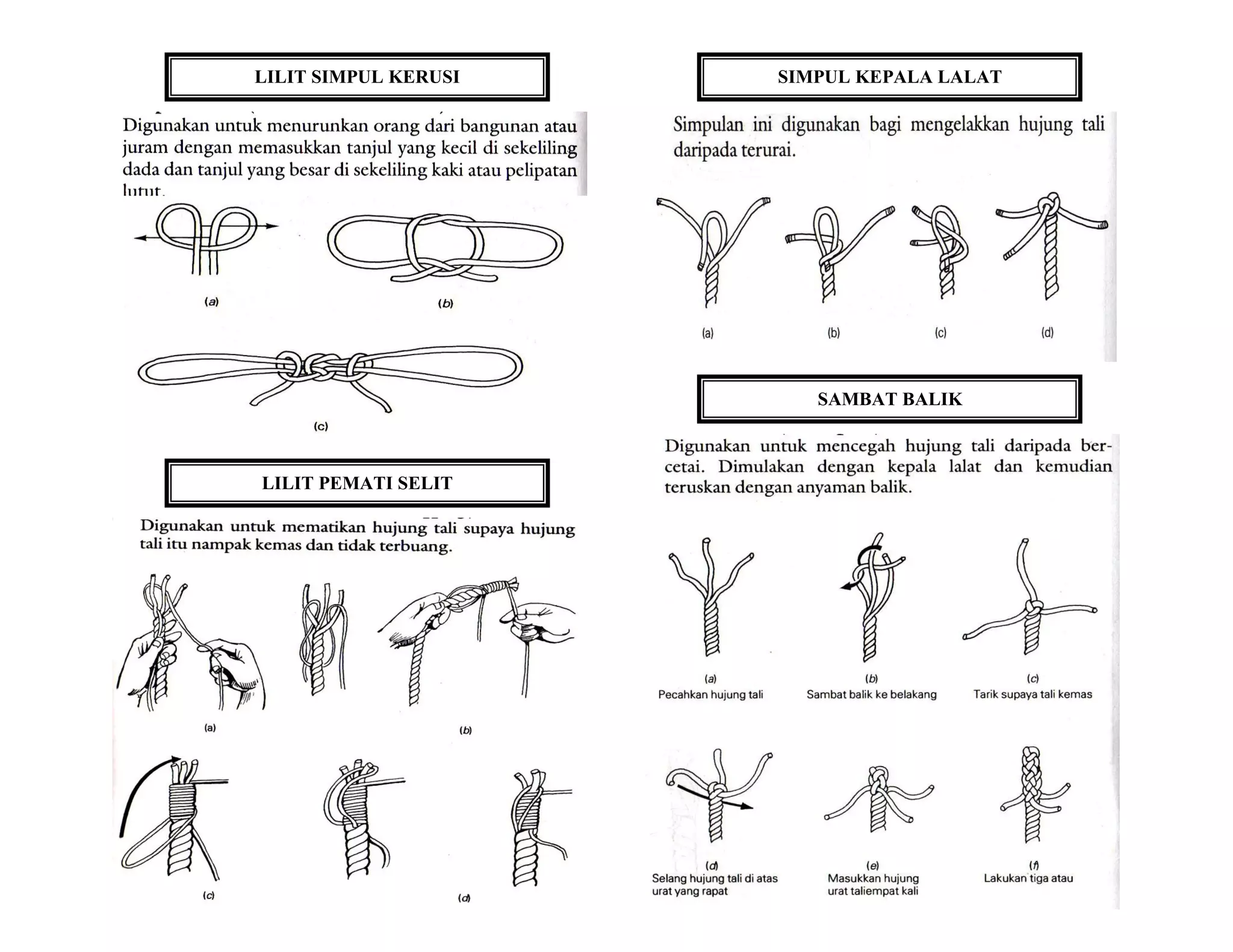 LILIT SIMPUL KERUSI

Digunakan untuk menurunkan orang dari bangunan atau juram dengan memasukkan tanjul yang kecil di sekeliling dada dan tanjul yang besar di sekeliling kaki atau pelipatan lutut.

(a)

(b)

(c)

LILIT PEMATI SELIT

Digunakan untuk mematikan hujung tali supaya hujung tali itu nampak kemas dan tidak terbuang.

(a)

(b)

(c)

(d)

SIMPUL KEPALA LALAT

Simpulan ini digunakan bagi mengelakkan hujung tali daripada terurai.

(a)

(b)

(c)

(d)

SAMBAT BALIK

Digunakan untuk mencegah hujung tali daripada bercetai. Dimulakan dengan kepala lalat dan kemudian teruskan dengan anyaman balik.

(a)
Pecahkan hujung tali

(b)
Sambat balik ke belakang

(c)
Tarik supaya tali kemas

(d)
Selang hujung tali di atas urat yang rapat

(e)
Masukkan hujung urat taliempat kali

(f)
Lakukan tiga atau