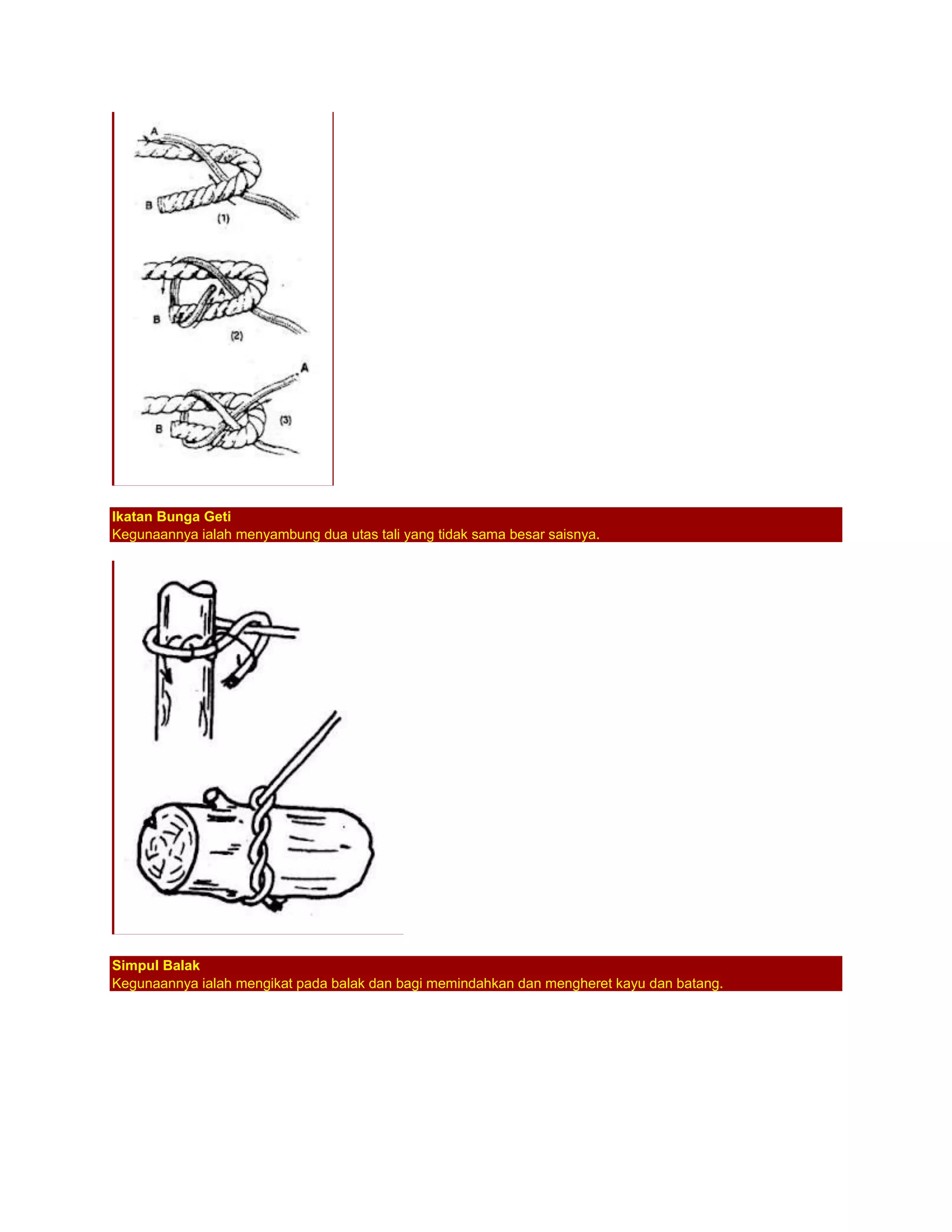 A

B

(1)

A

B

(2)

A

B

(3)

Ikatan Bunga Geti
Kegunaannya ialah menyambung dua utas tali yang tidak sama besar saisnya.

Simpul Balak
Kegunaannya ialah mengikat pada balak dan bagi memindahkan dan mengheret kayu dan batang.