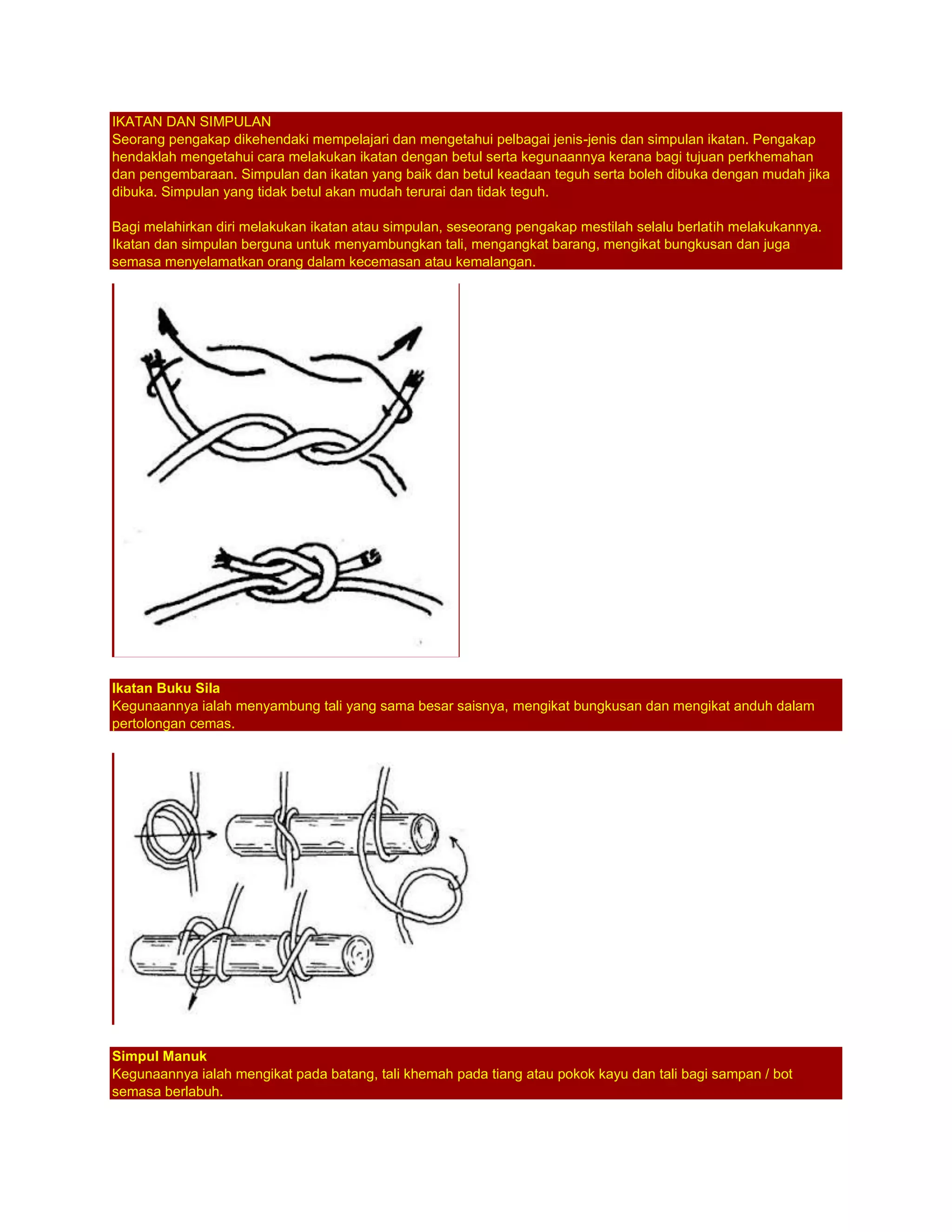 IKATAN DAN SIMPULAN
Seorang pengakap dikehendaki mempelajari dan mengetahui pelbagai jenis-jenis dan simpulan ikatan. Pengakap hendaklah mengetahui cara melakukan ikatan dengan betul serta kegunaannya kerana bagi tujuan perkhemahan dan pengembaraan. Simpulan dan ikatan yang baik dan betul keadaan teguh serta boleh dibuka dengan mudah jika dibuka. Simpulan yang tidak betul akan mudah terurai dan tidak teguh.

Bagi melahirkan diri melakukan ikatan atau simpulan, seseorang pengakap mestilah selalu berlatih melakukannya. Ikatan dan simpulan berguna untuk menyambungkan tali, mengangkat barang, mengikat bungkusan dan juga semasa menyelamatkan orang dalam kecemasan atau kemalangan.

Ikatan Buku Sila
Kegunaannya ialah menyambung tali yang sama besar saisnya, mengikat bungkusan dan mengikat anduh dalam pertolongan cemas.

Simpul Manuk
Kegunaannya ialah mengikat pada batang, tali khemah pada tiang atau pokok kayu dan tali bagi sampan / bot semasa berlabuh.