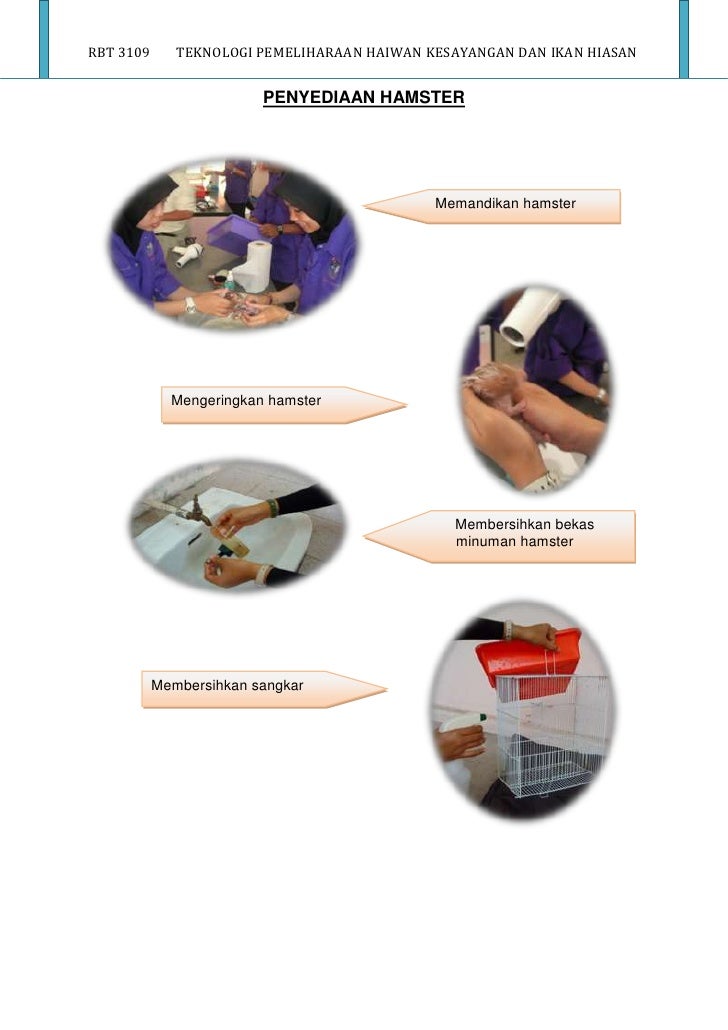 RBT 3109 TEKNOLOGI PEMELIHARAAN HAIWAN KESAYANGAN DAN IKAN HIASAN

PENYEDIAAN HAMSTER

Memandikan hamster

Mengeringkan hamster

Membersihkan bekas minuman hamster

Membersihkan sangkar