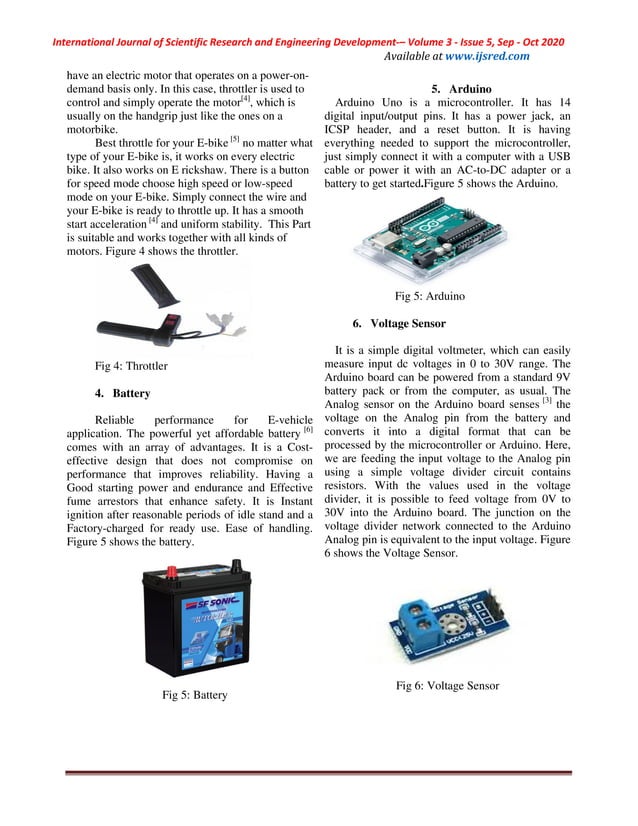 International Journal of Scientific Research and Engineering Development-– Volume 3 - Issue 5, Sep - Oct 2020
Available at www.ijsred.com

have an electric motor that operates on a power-on-demand basis only. In this case, throttler is used to control and simply operate the motor$^{[4]}$, which is usually on the handgrip just like the ones on a motorbike.

Best throttle for your E-bike $^{[5]}$ no matter what type of your E-bike is, it works on every electric bike. It also works on E rickshaw. There is a button for speed mode choose high speed or low-speed mode on your E-bike. Simply connect the wire and your E-bike is ready to throttle up. It has a smooth start acceleration $^{[4]}$ and uniform stability. This Part is suitable and works together with all kinds of motors. Figure 4 shows the throttler.

Fig 4: Throttler

4. Battery

Reliable performance for E-vehicle application. The powerful yet affordable battery $^{[6]}$ comes with an array of advantages. It is a Cost-effective design that does not compromise on performance that improves reliability. Having a Good starting power and endurance and Effective fume arrestors that enhance safety. It is Instant ignition after reasonable periods of idle stand and a Factory-charged for ready use. Ease of handling. Figure 5 shows the battery.

SF SONIC

Fig 5: Battery

5. Arduino

Arduino Uno is a microcontroller. It has 14 digital input/output pins. It has a power jack, an ICSP header, and a reset button. It is having everything needed to support the microcontroller, just simply connect it with a computer with a USB cable or power it with an AC-to-DC adapter or a battery to get started.Figure 5 shows the Arduino.

Fig 5: Arduino

6. Voltage Sensor

It is a simple digital voltmeter, which can easily measure input dc voltages in 0 to 30V range. The Arduino board can be powered from a standard 9V battery pack or from the computer, as usual. The Analog sensor on the Arduino board senses $^{[3]}$ the voltage on the Analog pin from the battery and converts it into a digital format that can be processed by the microcontroller or Arduino. Here, we are feeding the input voltage to the Analog pin using a simple voltage divider circuit contains resistors. With the values used in the voltage divider, it is possible to feed voltage from 0V to 30V into the Arduino board. The junction on the voltage divider network connected to the Arduino Analog pin is equivalent to the input voltage. Figure 6 shows the Voltage Sensor.

Fig 6: Voltage Sensor