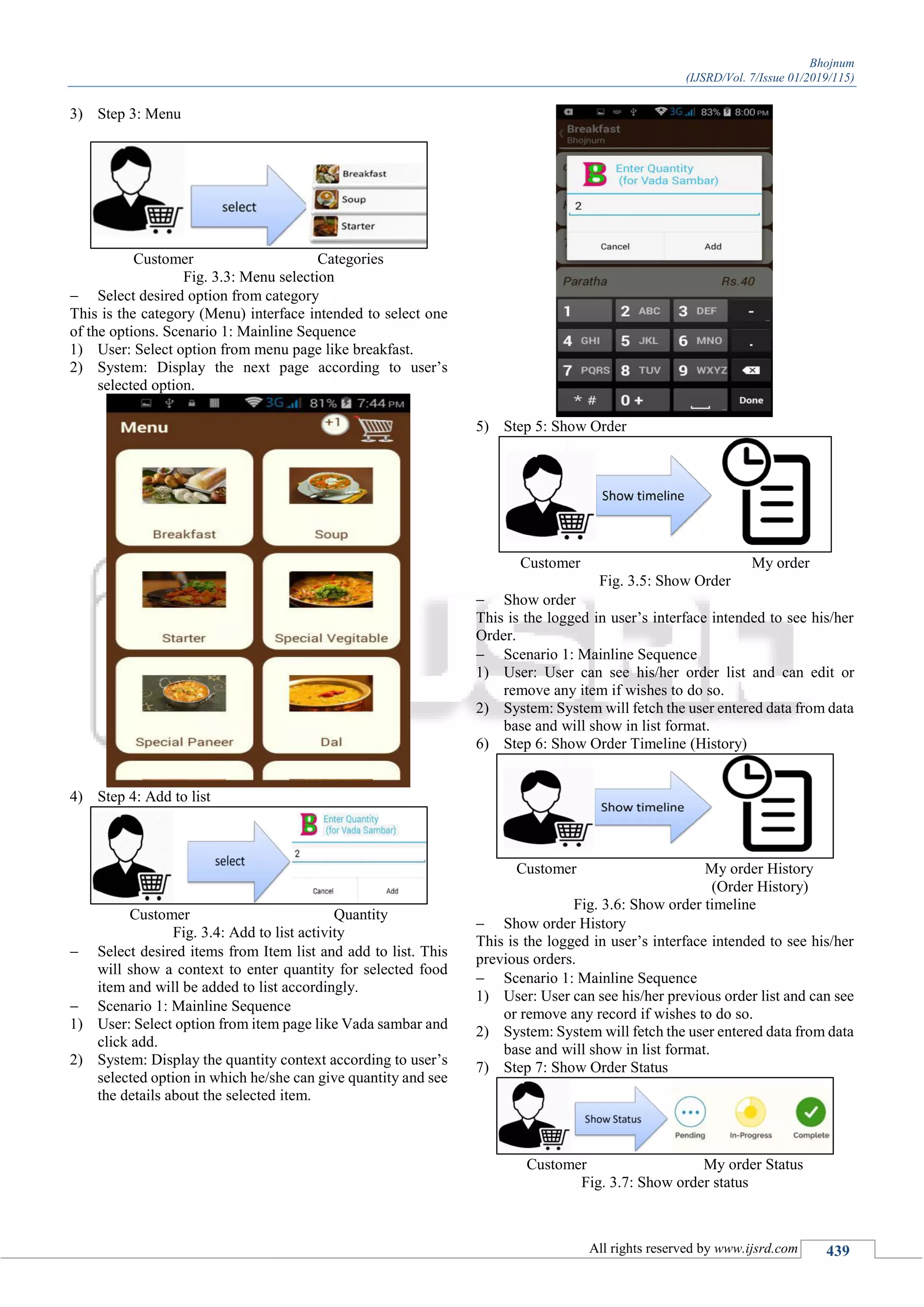 Bhojnum
(IJSRD/Vol. 7/Issue 01/2019/115)

3) Step 3: Menu

select

Breakfast
Soup
Starter

Customer Categories
Fig. 3.3: Menu selection

– Select desired option from category
This is the category (Menu) interface intended to select one of the options. Scenario 1: Mainline Sequence
1) User: Select option from menu page like breakfast.
2) System: Display the next page according to user's selected option.

3G 81% 7:44 PM
Menu +1
Breakfast
Soup
Starter
Special Vegitable
Special Paneer
Dal

4) Step 4: Add to list

select

Enter Quantity
(for Vada Sambar)
2
Cancel Add

Customer Quantity
Fig. 3.4: Add to list activity

– Select desired items from Item list and add to list. This will show a context to enter quantity for selected food item and will be added to list accordingly.
– Scenario 1: Mainline Sequence
1) User: Select option from item page like Vada sambar and click add.
2) System: Display the quantity context according to user's selected option in which he/she can give quantity and see the details about the selected item.

3G 83% 8:00 PM
Breakfast
Bhojnum
Enter Quantity
(for Vada Sambar)
2
Cancel Add
Paratha Rs.40
1 2 ABC 3 DEF -
4 GHI 5 JKL 6 MNO .
7 PQRS 8 TUV 9 WXYZ
* # 0 + Done

5) Step 5: Show Order

Show timeline

Customer My order
Fig. 3.5: Show Order

– Show order
This is the logged in user's interface intended to see his/her Order.
– Scenario 1: Mainline Sequence
1) User: User can see his/her order list and can edit or remove any item if wishes to do so.
2) System: System will fetch the user entered data from data base and will show in list format.
6) Step 6: Show Order Timeline (History)

Show timeline

Customer My order History
(Order History)
Fig. 3.6: Show order timeline

– Show order History
This is the logged in user's interface intended to see his/her previous orders.
– Scenario 1: Mainline Sequence
1) User: User can see his/her previous order list and can see or remove any record if wishes to do so.
2) System: System will fetch the user entered data from data base and will show in list format.
7) Step 7: Show Order Status

Show Status
Pending In-Progress Complete

Customer My order Status
Fig. 3.7: Show order status

All rights reserved by www.ijsrd.com 439