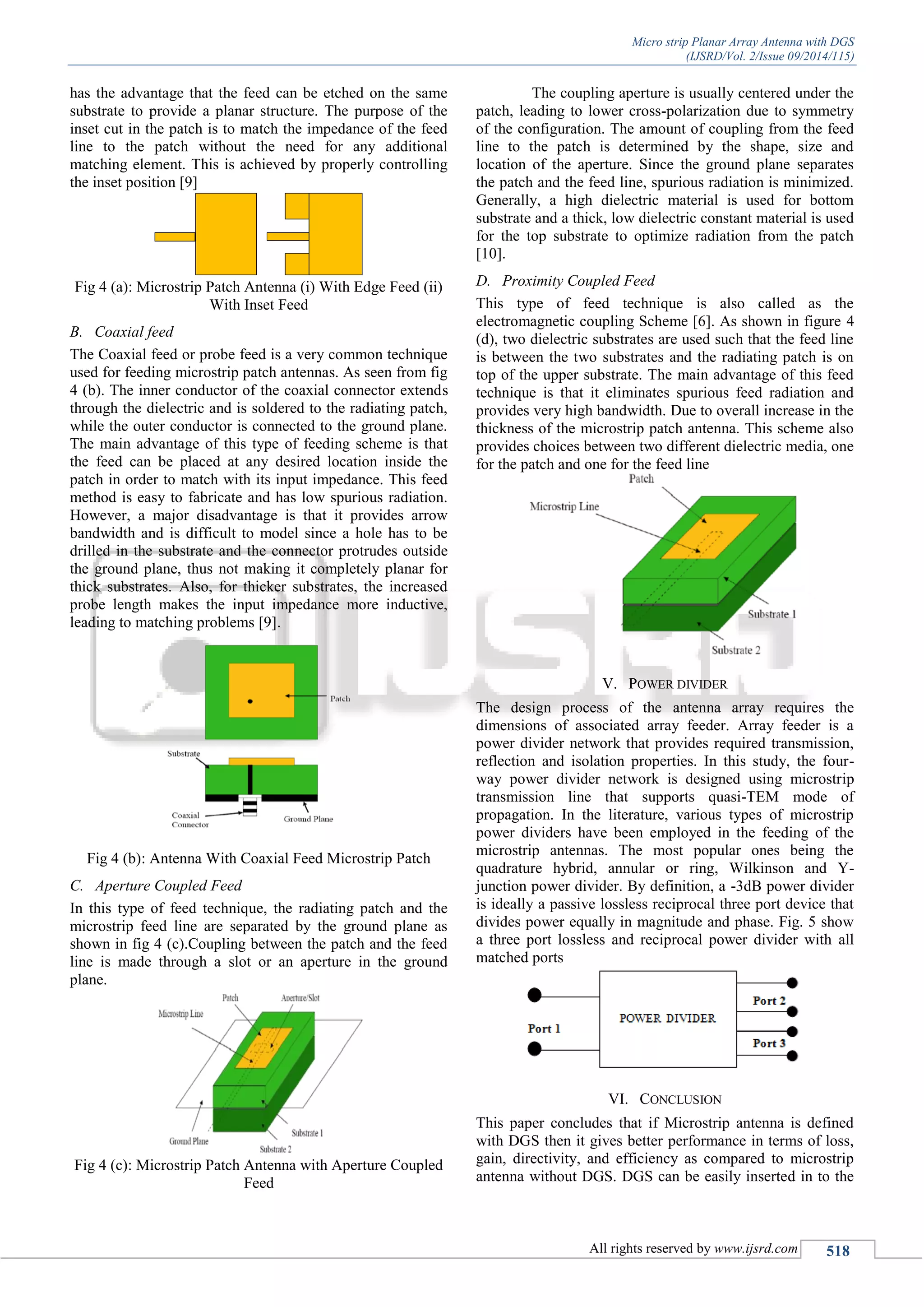 Micro strip Planar Array Antenna with DGS
(IJSRD/Vol. 2/Issue 09/2014/115)

has the advantage that the feed can be etched on the same substrate to provide a planar structure. The purpose of the inset cut in the patch is to match the impedance of the feed line to the patch without the need for any additional matching element. This is achieved by properly controlling the inset position [9]

Fig 4 (a): Microstrip Patch Antenna (i) With Edge Feed (ii) With Inset Feed

B. Coaxial feed

The Coaxial feed or probe feed is a very common technique used for feeding microstrip patch antennas. As seen from fig 4 (b). The inner conductor of the coaxial connector extends through the dielectric and is soldered to the radiating patch, while the outer conductor is connected to the ground plane. The main advantage of this type of feeding scheme is that the feed can be placed at any desired location inside the patch in order to match with its input impedance. This feed method is easy to fabricate and has low spurious radiation. However, a major disadvantage is that it provides arrow bandwidth and is difficult to model since a hole has to be drilled in the substrate and the connector protrudes outside the ground plane, thus not making it completely planar for thick substrates. Also, for thicker substrates, the increased probe length makes the input impedance more inductive, leading to matching problems [9].

Patch
Substrate
Coaxial Connector
Ground Plane

Fig 4 (b): Antenna With Coaxial Feed Microstrip Patch

C. Aperture Coupled Feed

In this type of feed technique, the radiating patch and the microstrip feed line are separated by the ground plane as shown in fig 4 (c).Coupling between the patch and the feed line is made through a slot or an aperture in the ground plane.

Patch
Aperture/Slot
Microstrip Line
Ground Plane
Substrate 1
Substrate 2

Fig 4 (c): Microstrip Patch Antenna with Aperture Coupled Feed

The coupling aperture is usually centered under the patch, leading to lower cross-polarization due to symmetry of the configuration. The amount of coupling from the feed line to the patch is determined by the shape, size and location of the aperture. Since the ground plane separates the patch and the feed line, spurious radiation is minimized. Generally, a high dielectric material is used for bottom substrate and a thick, low dielectric constant material is used for the top substrate to optimize radiation from the patch [10].

D. Proximity Coupled Feed

This type of feed technique is also called as the electromagnetic coupling Scheme [6]. As shown in figure 4 (d), two dielectric substrates are used such that the feed line is between the two substrates and the radiating patch is on top of the upper substrate. The main advantage of this feed technique is that it eliminates spurious feed radiation and provides very high bandwidth. Due to overall increase in the thickness of the microstrip patch antenna. This scheme also provides choices between two different dielectric media, one for the patch and one for the feed line

Patch
Microstrip Line
Substrate 1
Substrate 2

V. POWER DIVIDER

The design process of the antenna array requires the dimensions of associated array feeder. Array feeder is a power divider network that provides required transmission, reflection and isolation properties. In this study, the four-way power divider network is designed using microstrip transmission line that supports quasi-TEM mode of propagation. In the literature, various types of microstrip power dividers have been employed in the feeding of the microstrip antennas. The most popular ones being the quadrature hybrid, annular or ring, Wilkinson and Y-junction power divider. By definition, a -3dB power divider is ideally a passive lossless reciprocal three port device that divides power equally in magnitude and phase. Fig. 5 show a three port lossless and reciprocal power divider with all matched ports

Port 1
POWER DIVIDER
Port 2
Port 3

VI. CONCLUSION

This paper concludes that if Microstrip antenna is defined with DGS then it gives better performance in terms of loss, gain, directivity, and efficiency as compared to microstrip antenna without DGS. DGS can be easily inserted in to the

All rights reserved by www.ijsrd.com 518