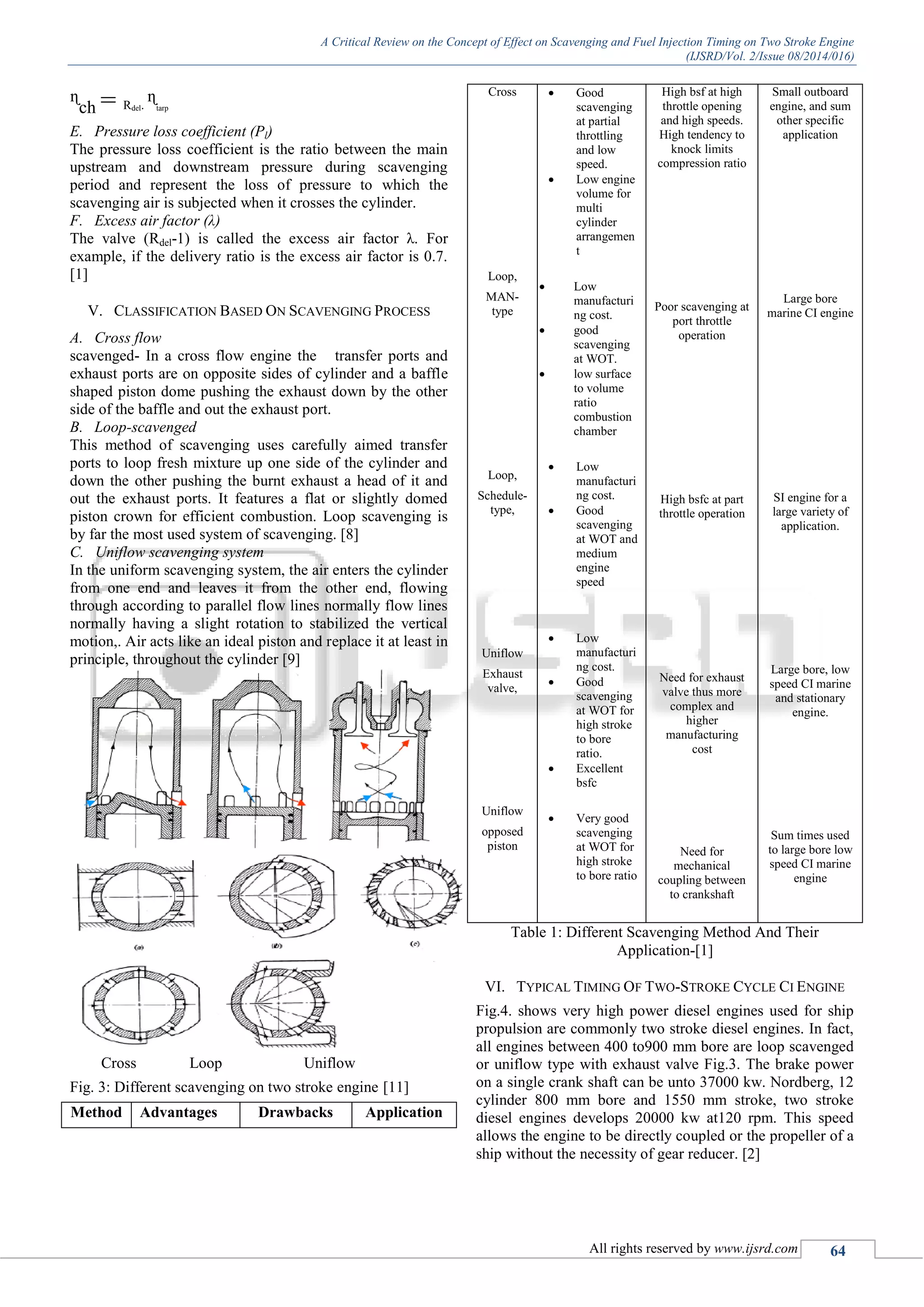 A Critical Review on the Concept of Effect on Scavenging and Fuel Injection Timing on Two Stroke Engine
(IJSRD/Vol. 2/Issue 08/2014/016)

$\eta_{ch} = R_{del}. \eta_{tarp}$

E. Pressure loss coefficient ($P_l$)

The pressure loss coefficient is the ratio between the main upstream and downstream pressure during scavenging period and represent the loss of pressure to which the scavenging air is subjected when it crosses the cylinder.

F. Excess air factor (λ)

The valve ($R_{del}$-1) is called the excess air factor λ. For example, if the delivery ratio is the excess air factor is 0.7. [1]

V. CLASSIFICATION BASED ON SCAVENGING PROCESS

A. Cross flow

scavenged- In a cross flow engine the transfer ports and exhaust ports are on opposite sides of cylinder and a baffle shaped piston dome pushing the exhaust down by the other side of the baffle and out the exhaust port.

B. Loop-scavenged

This method of scavenging uses carefully aimed transfer ports to loop fresh mixture up one side of the cylinder and down the other pushing the burnt exhaust a head of it and out the exhaust ports. It features a flat or slightly domed piston crown for efficient combustion. Loop scavenging is by far the most used system of scavenging. [8]

C. Uniflow scavenging system

In the uniform scavenging system, the air enters the cylinder from one end and leaves it from the other end, flowing through according to parallel flow lines normally flow lines normally having a slight rotation to stabilized the vertical motion,. Air acts like an ideal piston and replace it at least in principle, throughout the cylinder [9]

(a) (b) (c)

Cross Loop Uniflow

Fig. 3: Different scavenging on two stroke engine [11]

| Method | Advantages | Drawbacks | Application |
|---|---|---|---|
| Cross | • Good scavenging at partial throttling and low speed. • Low engine volume for multi cylinder arrangement | High bsf at high throttle opening and high speeds. High tendency to knock limits compression ratio | Small outboard engine, and sum other specific application |
| Loop, MAN-type | • Low manufacturing cost. • good scavenging at WOT. • low surface to volume ratio combustion chamber | Poor scavenging at port throttle operation | Large bore marine CI engine |
| Loop, Schedule-type, | • Low manufacturing cost. • Good scavenging at WOT and medium engine speed | High bsfc at part throttle operation | SI engine for a large variety of application. |
| Uniflow Exhaust valve, | • Low manufacturing cost. • Good scavenging at WOT for high stroke to bore ratio. • Excellent bsfc | Need for exhaust valve thus more complex and higher manufacturing cost | Large bore, low speed CI marine and stationary engine. |
| Uniflow opposed piston | • Very good scavenging at WOT for high stroke to bore ratio | Need for mechanical coupling between to crankshaft | Sum times used to large bore low speed CI marine engine |

Table 1: Different Scavenging Method And Their Application-[1]

VI. TYPICAL TIMING OF TWO-STROKE CYCLE CI ENGINE

Fig.4. shows very high power diesel engines used for ship propulsion are commonly two stroke diesel engines. In fact, all engines between 400 to900 mm bore are loop scavenged or uniflow type with exhaust valve Fig.3. The brake power on a single crank shaft can be unto 37000 kw. Nordberg, 12 cylinder 800 mm bore and 1550 mm stroke, two stroke diesel engines develops 20000 kw at120 rpm. This speed allows the engine to be directly coupled or the propeller of a ship without the necessity of gear reducer. [2]

All rights reserved by www.ijsrd.com 64