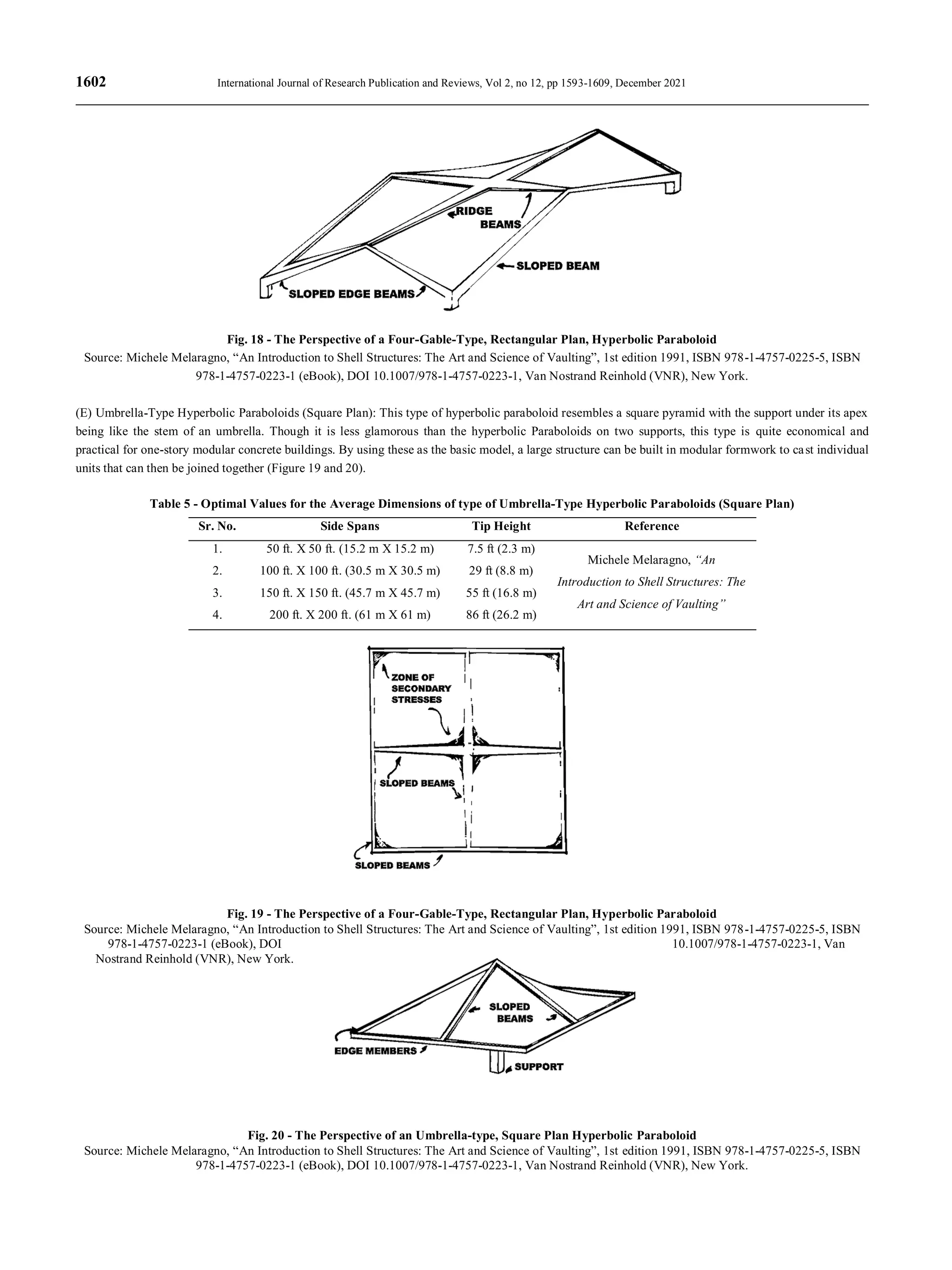 1602 International Journal of Research Publication and Reviews, Vol 2, no 12, pp 1593-1609, December 2021

RIDGE BEAMS

SLOPED BEAM

SLOPED EDGE BEAMS

Fig. 18 - The Perspective of a Four-Gable-Type, Rectangular Plan, Hyperbolic Paraboloid
Source: Michele Melaragno, “An Introduction to Shell Structures: The Art and Science of Vaulting”, 1st edition 1991, ISBN 978-1-4757-0225-5, ISBN 978-1-4757-0223-1 (eBook), DOI 10.1007/978-1-4757-0223-1, Van Nostrand Reinhold (VNR), New York.

(E) Umbrella-Type Hyperbolic Paraboloids (Square Plan): This type of hyperbolic paraboloid resembles a square pyramid with the support under its apex being like the stem of an umbrella. Though it is less glamorous than the hyperbolic Paraboloids on two supports, this type is quite economical and practical for one-story modular concrete buildings. By using these as the basic model, a large structure can be built in modular formwork to cast individual units that can then be joined together (Figure 19 and 20).

Table 5 - Optimal Values for the Average Dimensions of type of Umbrella-Type Hyperbolic Paraboloids (Square Plan)

| Sr. No. | Side Spans | Tip Height | Reference |
|---|---|---|---|
| 1. | 50 ft. X 50 ft. (15.2 m X 15.2 m) | 7.5 ft (2.3 m) | Michele Melaragno, “An Introduction to Shell Structures: The Art and Science of Vaulting” |
| 2. | 100 ft. X 100 ft. (30.5 m X 30.5 m) | 29 ft (8.8 m) | |
| 3. | 150 ft. X 150 ft. (45.7 m X 45.7 m) | 55 ft (16.8 m) | |
| 4. | 200 ft. X 200 ft. (61 m X 61 m) | 86 ft (26.2 m) | |

ZONE OF SECONDARY STRESSES

SLOPED BEAMS

SLOPED BEAMS

Fig. 19 - The Perspective of a Four-Gable-Type, Rectangular Plan, Hyperbolic Paraboloid
Source: Michele Melaragno, “An Introduction to Shell Structures: The Art and Science of Vaulting”, 1st edition 1991, ISBN 978-1-4757-0225-5, ISBN 978-1-4757-0223-1 (eBook), DOI 10.1007/978-1-4757-0223-1, Van Nostrand Reinhold (VNR), New York.

SLOPED BEAMS

EDGE MEMBERS

SUPPORT

Fig. 20 - The Perspective of an Umbrella-type, Square Plan Hyperbolic Paraboloid
Source: Michele Melaragno, “An Introduction to Shell Structures: The Art and Science of Vaulting”, 1st edition 1991, ISBN 978-1-4757-0225-5, ISBN 978-1-4757-0223-1 (eBook), DOI 10.1007/978-1-4757-0223-1, Van Nostrand Reinhold (VNR), New York.