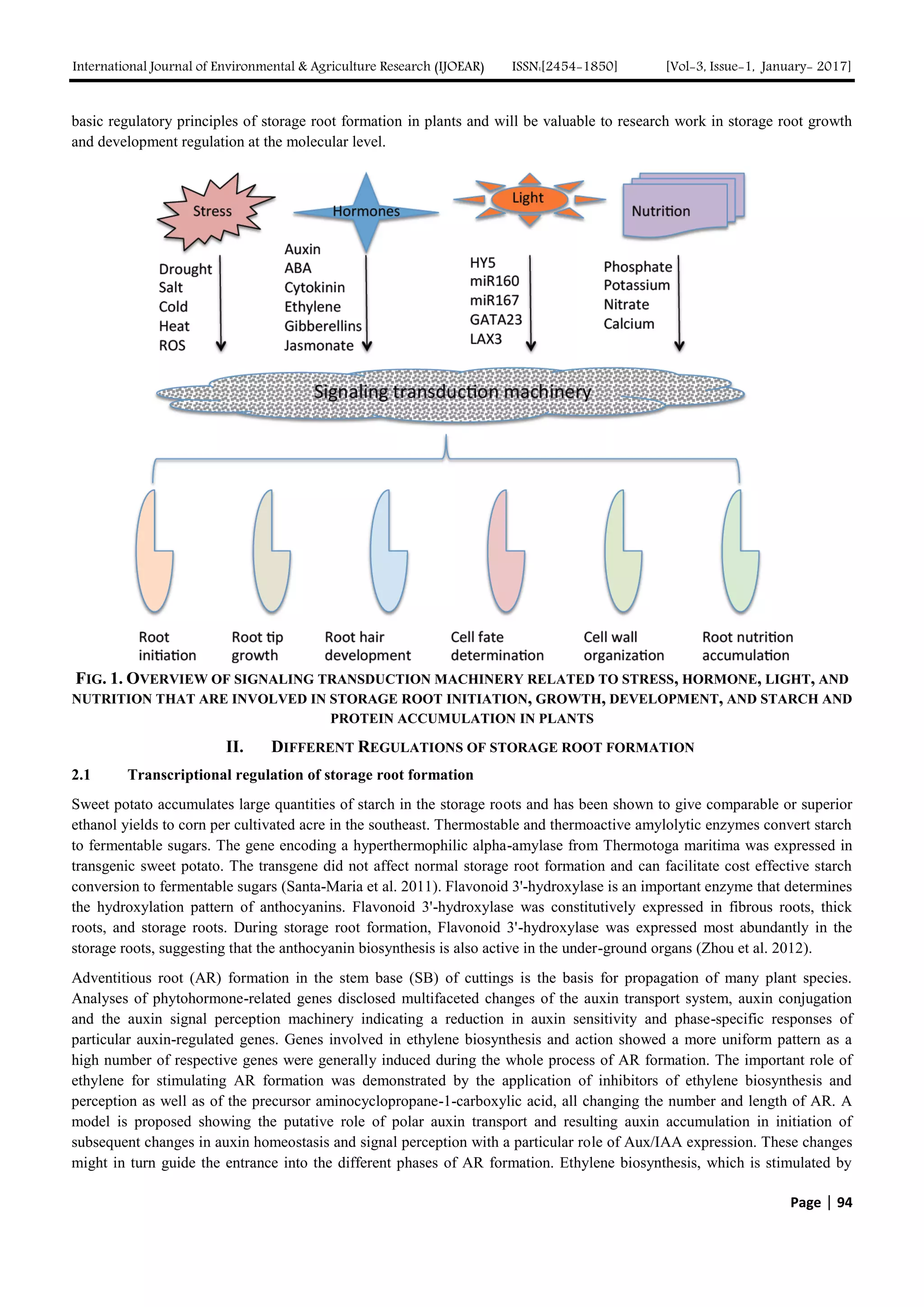 International Journal of Environmental & Agriculture Research (IJOEAR) ISSN:[2454-1850] [Vol-3, Issue-1, January- 2017]

basic regulatory principles of storage root formation in plants and will be valuable to research work in storage root growth and development regulation at the molecular level.

Stress

Hormones

Light

Nutrition

Drought
Salt
Cold
Heat
ROS

Auxin
ABA
Cytokinin
Ethylene
Gibberellins
Jasmonate

HY5
miR160
miR167
GATA23
LAX3

Phosphate
Potassium
Nitrate
Calcium

Signaling transduction machinery

Root initiation

Root tip growth

Root hair development

Cell fate determination

Cell wall organization

Root nutrition accumulation

FIG. 1. OVERVIEW OF SIGNALING TRANSDUCTION MACHINERY RELATED TO STRESS, HORMONE, LIGHT, AND NUTRITION THAT ARE INVOLVED IN STORAGE ROOT INITIATION, GROWTH, DEVELOPMENT, AND STARCH AND PROTEIN ACCUMULATION IN PLANTS

II. DIFFERENT REGULATIONS OF STORAGE ROOT FORMATION

2.1 Transcriptional regulation of storage root formation

Sweet potato accumulates large quantities of starch in the storage roots and has been shown to give comparable or superior ethanol yields to corn per cultivated acre in the southeast. Thermostable and thermoactive amylolytic enzymes convert starch to fermentable sugars. The gene encoding a hyperthermophilic alpha-amylase from Thermotoga maritima was expressed in transgenic sweet potato. The transgene did not affect normal storage root formation and can facilitate cost effective starch conversion to fermentable sugars (Santa-Maria et al. 2011). Flavonoid 3'-hydroxylase is an important enzyme that determines the hydroxylation pattern of anthocyanins. Flavonoid 3'-hydroxylase was constitutively expressed in fibrous roots, thick roots, and storage roots. During storage root formation, Flavonoid 3'-hydroxylase was expressed most abundantly in the storage roots, suggesting that the anthocyanin biosynthesis is also active in the under-ground organs (Zhou et al. 2012).

Adventitious root (AR) formation in the stem base (SB) of cuttings is the basis for propagation of many plant species. Analyses of phytohormone-related genes disclosed multifaceted changes of the auxin transport system, auxin conjugation and the auxin signal perception machinery indicating a reduction in auxin sensitivity and phase-specific responses of particular auxin-regulated genes. Genes involved in ethylene biosynthesis and action showed a more uniform pattern as a high number of respective genes were generally induced during the whole process of AR formation. The important role of ethylene for stimulating AR formation was demonstrated by the application of inhibitors of ethylene biosynthesis and perception as well as of the precursor aminocyclopropane-1-carboxylic acid, all changing the number and length of AR. A model is proposed showing the putative role of polar auxin transport and resulting auxin accumulation in initiation of subsequent changes in auxin homeostasis and signal perception with a particular role of Aux/IAA expression. These changes might in turn guide the entrance into the different phases of AR formation. Ethylene biosynthesis, which is stimulated by

Page | 94