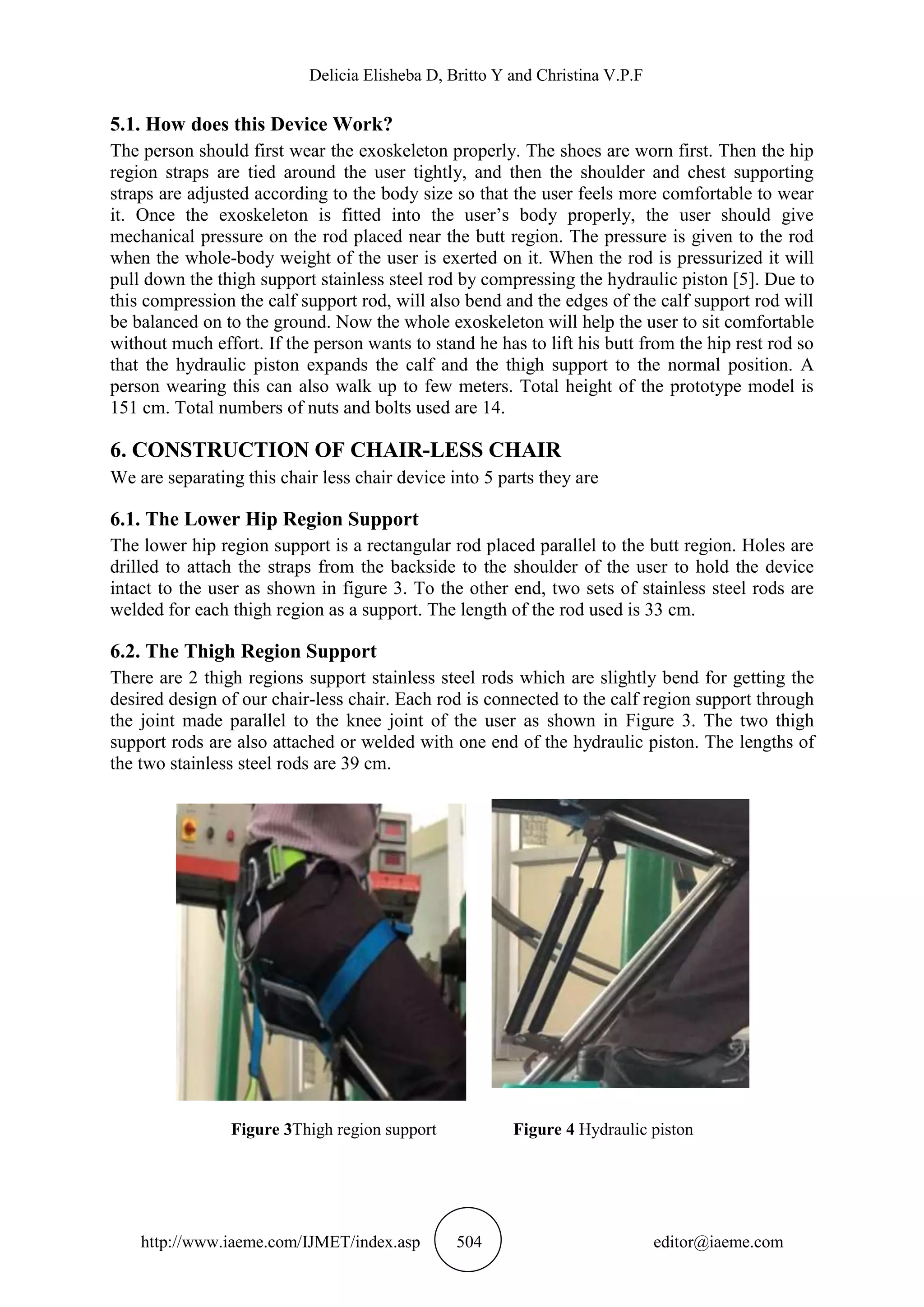 Delicia Elisheba D, Britto Y and Christina V.P.F

5.1. How does this Device Work?

The person should first wear the exoskeleton properly. The shoes are worn first. Then the hip region straps are tied around the user tightly, and then the shoulder and chest supporting straps are adjusted according to the body size so that the user feels more comfortable to wear it. Once the exoskeleton is fitted into the user's body properly, the user should give mechanical pressure on the rod placed near the butt region. The pressure is given to the rod when the whole-body weight of the user is exerted on it. When the rod is pressurized it will pull down the thigh support stainless steel rod by compressing the hydraulic piston [5]. Due to this compression the calf support rod, will also bend and the edges of the calf support rod will be balanced on to the ground. Now the whole exoskeleton will help the user to sit comfortable without much effort. If the person wants to stand he has to lift his butt from the hip rest rod so that the hydraulic piston expands the calf and the thigh support to the normal position. A person wearing this can also walk up to few meters. Total height of the prototype model is 151 cm. Total numbers of nuts and bolts used are 14.

6. CONSTRUCTION OF CHAIR-LESS CHAIR

We are separating this chair less chair device into 5 parts they are

6.1. The Lower Hip Region Support

The lower hip region support is a rectangular rod placed parallel to the butt region. Holes are drilled to attach the straps from the backside to the shoulder of the user to hold the device intact to the user as shown in figure 3. To the other end, two sets of stainless steel rods are welded for each thigh region as a support. The length of the rod used is 33 cm.

6.2. The Thigh Region Support

There are 2 thigh regions support stainless steel rods which are slightly bend for getting the desired design of our chair-less chair. Each rod is connected to the calf region support through the joint made parallel to the knee joint of the user as shown in Figure 3. The two thigh support rods are also attached or welded with one end of the hydraulic piston. The lengths of the two stainless steel rods are 39 cm.

Figure 3Thigh region support

Figure 4 Hydraulic piston

http://www.iaeme.com/IJMET/index.asp 504 editor@iaeme.com