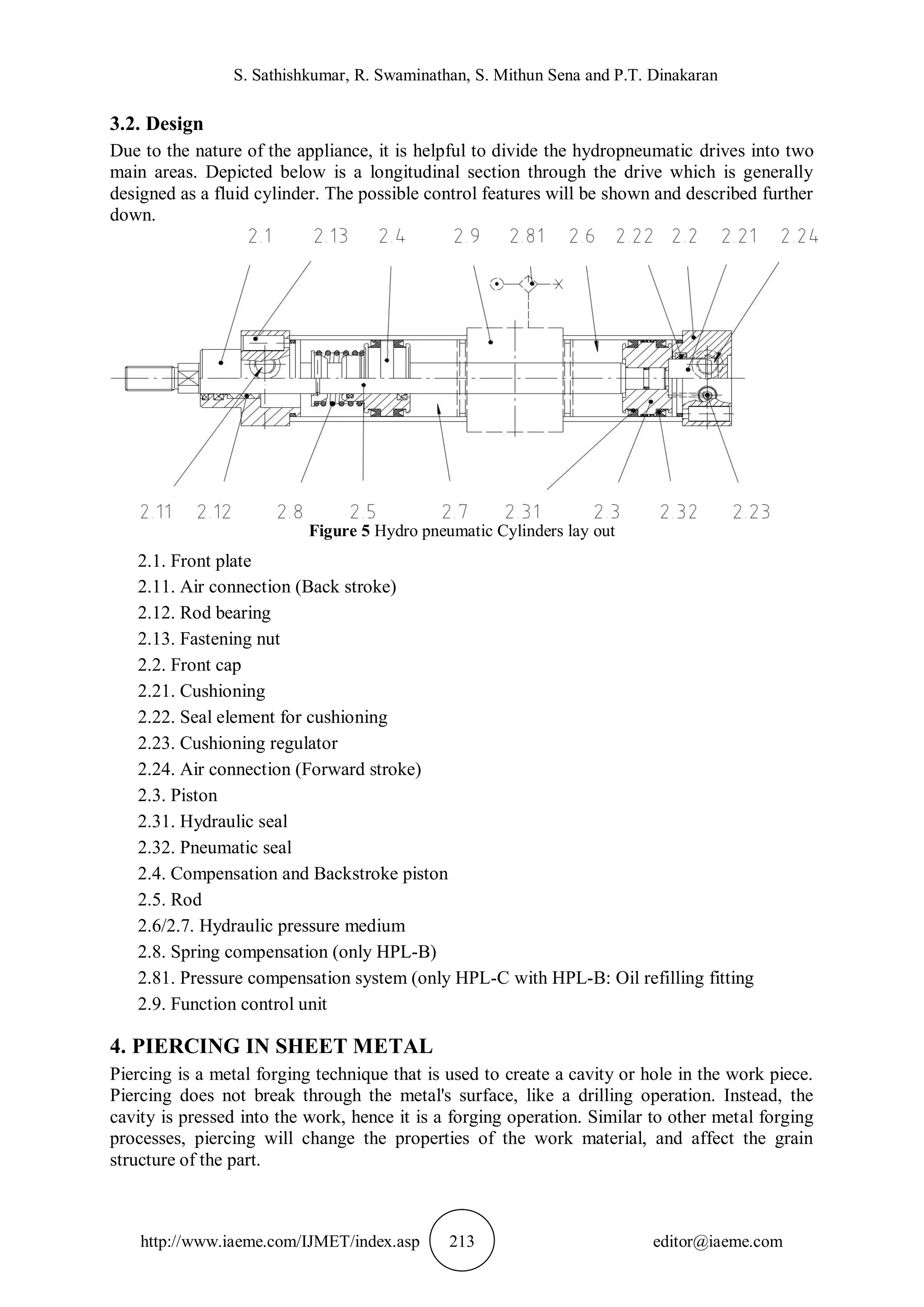 S. Sathishkumar, R. Swaminathan, S. Mithun Sena and P.T. Dinakaran

3.2. Design

Due to the nature of the appliance, it is helpful to divide the hydropneumatic drives into two main areas. Depicted below is a longitudinal section through the drive which is generally designed as a fluid cylinder. The possible control features will be shown and described further down.

2.1 2.13 2.4 2.9 2.81 2.6 2.22 2.2 2.21 2.24

2.11 2.12 2.8 2.5 2.7 2.31 2.3 2.32 2.23

Figure 5 Hydro pneumatic Cylinders lay out

2.1. Front plate
2.11. Air connection (Back stroke)
2.12. Rod bearing
2.13. Fastening nut
2.2. Front cap
2.21. Cushioning
2.22. Seal element for cushioning
2.23. Cushioning regulator
2.24. Air connection (Forward stroke)
2.3. Piston
2.31. Hydraulic seal
2.32. Pneumatic seal
2.4. Compensation and Backstroke piston
2.5. Rod
2.6/2.7. Hydraulic pressure medium
2.8. Spring compensation (only HPL-B)
2.81. Pressure compensation system (only HPL-C with HPL-B: Oil refilling fitting
2.9. Function control unit

4. PIERCING IN SHEET METAL

Piercing is a metal forging technique that is used to create a cavity or hole in the work piece. Piercing does not break through the metal's surface, like a drilling operation. Instead, the cavity is pressed into the work, hence it is a forging operation. Similar to other metal forging processes, piercing will change the properties of the work material, and affect the grain structure of the part.

http://www.iaeme.com/IJMET/index.asp 213 editor@iaeme.com