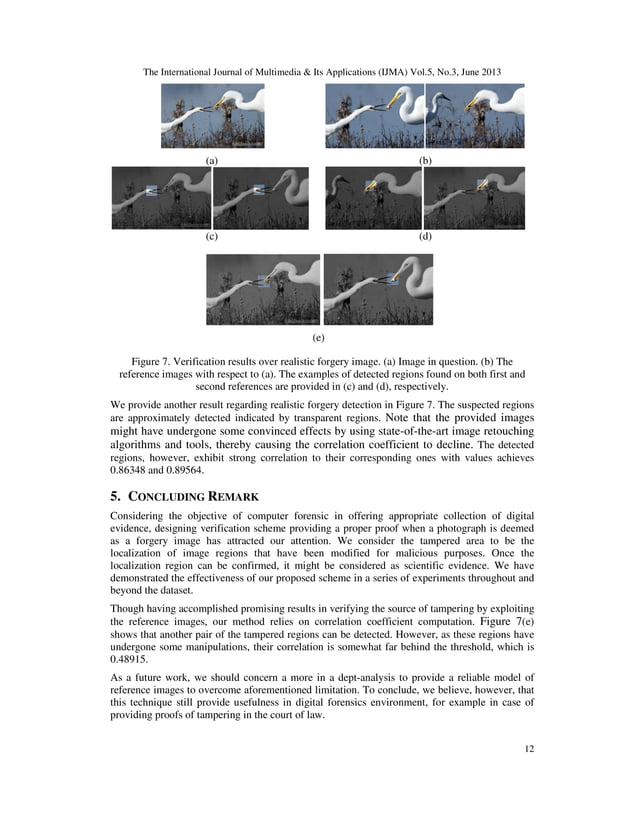 The International Journal of Multimedia & Its Applications (IJMA) Vol.5, No.3, June 2013

(a)

(b)

(c)

(d)

(e)

Figure 7. Verification results over realistic forgery image. (a) Image in question. (b) The reference images with respect to (a). The examples of detected regions found on both first and second references are provided in (c) and (d), respectively.

We provide another result regarding realistic forgery detection in Figure 7. The suspected regions are approximately detected indicated by transparent regions. Note that the provided images might have undergone some convinced effects by using state-of-the-art image retouching algorithms and tools, thereby causing the correlation coefficient to decline. The detected regions, however, exhibit strong correlation to their corresponding ones with values achieves 0.86348 and 0.89564.

5. CONCLUDING REMARK

Considering the objective of computer forensic in offering appropriate collection of digital evidence, designing verification scheme providing a proper proof when a photograph is deemed as a forgery image has attracted our attention. We consider the tampered area to be the localization of image regions that have been modified for malicious purposes. Once the localization region can be confirmed, it might be considered as scientific evidence. We have demonstrated the effectiveness of our proposed scheme in a series of experiments throughout and beyond the dataset.

Though having accomplished promising results in verifying the source of tampering by exploiting the reference images, our method relies on correlation coefficient computation. Figure 7(e) shows that another pair of the tampered regions can be detected. However, as these regions have undergone some manipulations, their correlation is somewhat far behind the threshold, which is 0.48915.

As a future work, we should concern a more in a dept-analysis to provide a reliable model of reference images to overcome aforementioned limitation. To conclude, we believe, however, that this technique still provide usefulness in digital forensics environment, for example in case of providing proofs of tampering in the court of law.

12