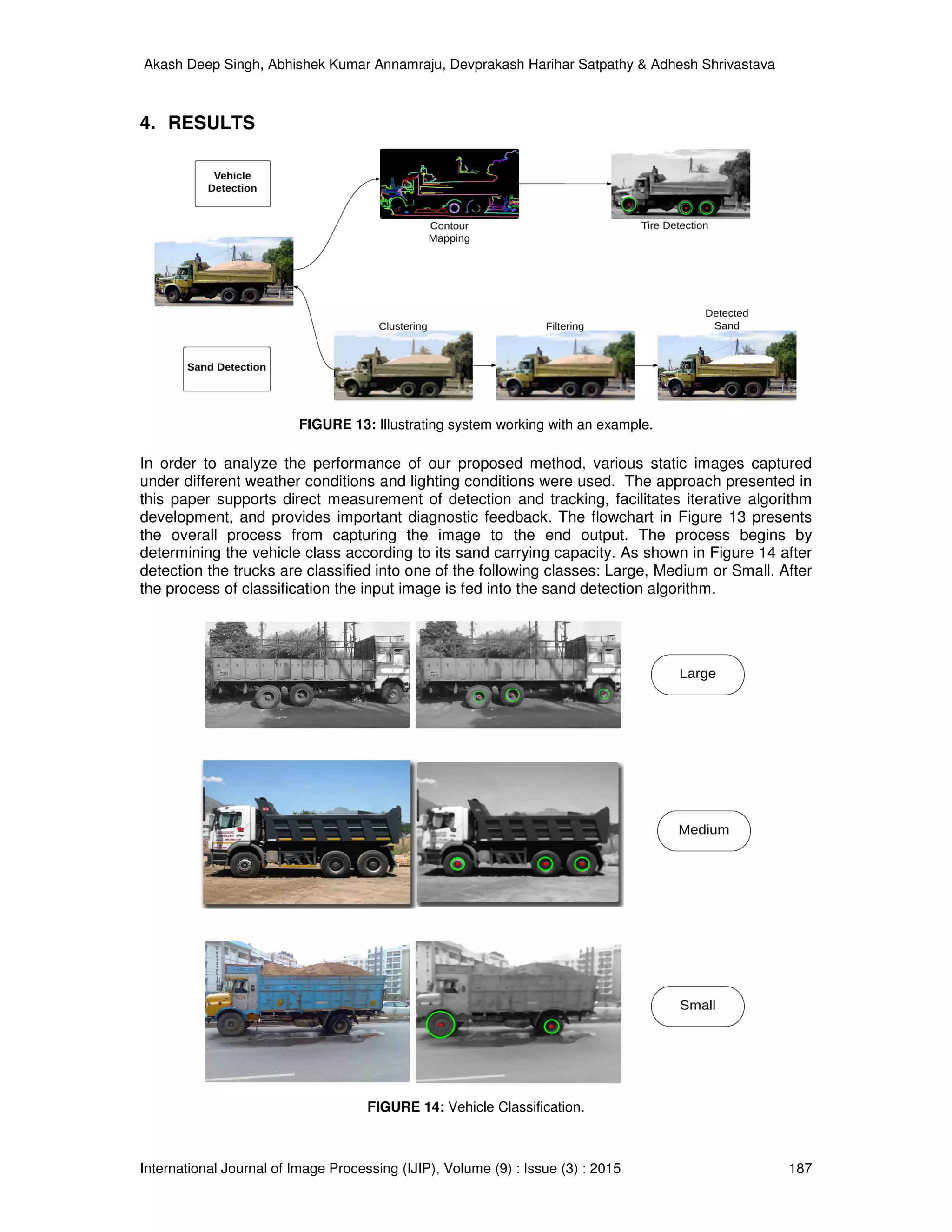 Akash Deep Singh, Abhishek Kumar Annamraju, Devprakash Harihar Satpathy & Adhesh Shrivastava

4. RESULTS

Vehicle Detection

Contour Mapping

Tire Detection

Sand Detection

Clustering

Filtering

Detected Sand

FIGURE 13: Illustrating system working with an example.

In order to analyze the performance of our proposed method, various static images captured under different weather conditions and lighting conditions were used. The approach presented in this paper supports direct measurement of detection and tracking, facilitates iterative algorithm development, and provides important diagnostic feedback. The flowchart in Figure 13 presents the overall process from capturing the image to the end output. The process begins by determining the vehicle class according to its sand carrying capacity. As shown in Figure 14 after detection the trucks are classified into one of the following classes: Large, Medium or Small. After the process of classification the input image is fed into the sand detection algorithm.

Large

Medium

Small

FIGURE 14: Vehicle Classification.

International Journal of Image Processing (IJIP), Volume (9) : Issue (3) : 2015 187