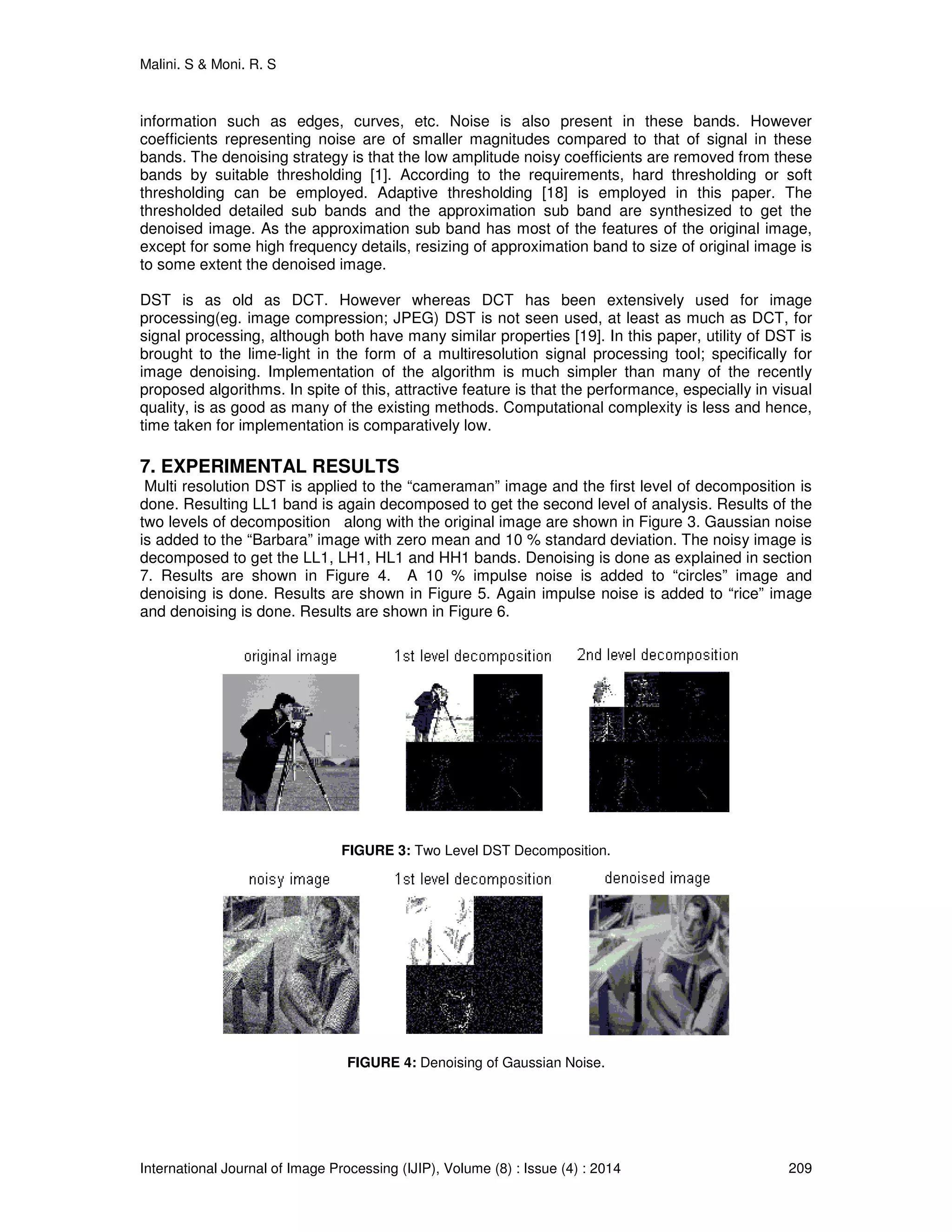 Malini. S & Moni. R. S

information such as edges, curves, etc. Noise is also present in these bands. However coefficients representing noise are of smaller magnitudes compared to that of signal in these bands. The denoising strategy is that the low amplitude noisy coefficients are removed from these bands by suitable thresholding [1]. According to the requirements, hard thresholding or soft thresholding can be employed. Adaptive thresholding [18] is employed in this paper. The thresholded detailed sub bands and the approximation sub band are synthesized to get the denoised image. As the approximation sub band has most of the features of the original image, except for some high frequency details, resizing of approximation band to size of original image is to some extent the denoised image.

DST is as old as DCT. However whereas DCT has been extensively used for image processing(eg. image compression; JPEG) DST is not seen used, at least as much as DCT, for signal processing, although both have many similar properties [19]. In this paper, utility of DST is brought to the lime-light in the form of a multiresolution signal processing tool; specifically for image denoising. Implementation of the algorithm is much simpler than many of the recently proposed algorithms. In spite of this, attractive feature is that the performance, especially in visual quality, is as good as many of the existing methods. Computational complexity is less and hence, time taken for implementation is comparatively low.

7. EXPERIMENTAL RESULTS
Multi resolution DST is applied to the “cameraman” image and the first level of decomposition is done. Resulting LL1 band is again decomposed to get the second level of analysis. Results of the two levels of decomposition along with the original image are shown in Figure 3. Gaussian noise is added to the “Barbara” image with zero mean and 10 % standard deviation. The noisy image is decomposed to get the LL1, LH1, HL1 and HH1 bands. Denoising is done as explained in section 7. Results are shown in Figure 4. A 10 % impulse noise is added to “circles” image and denoising is done. Results are shown in Figure 5. Again impulse noise is added to “rice” image and denoising is done. Results are shown in Figure 6.

original image
1st level decomposition
2nd level decomposition

FIGURE 3: Two Level DST Decomposition.

noisy image
1st level decomposition
denoised image

FIGURE 4: Denoising of Gaussian Noise.

International Journal of Image Processing (IJIP), Volume (8) : Issue (4) : 2014 209