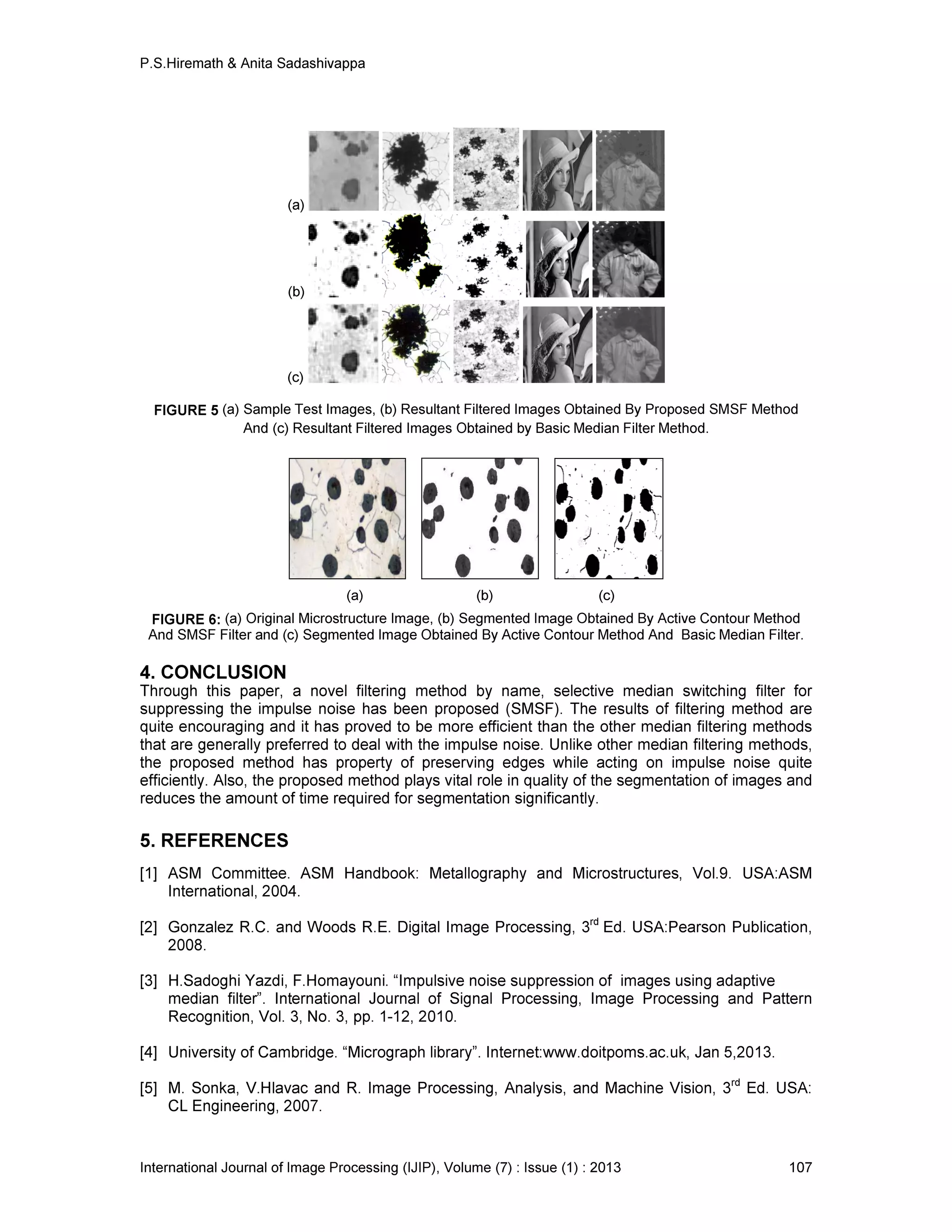 P.S.Hiremath & Anita Sadashivappa

(a)

(b)

(c)

FIGURE 5 (a) Sample Test Images, (b) Resultant Filtered Images Obtained By Proposed SMSF Method And (c) Resultant Filtered Images Obtained by Basic Median Filter Method.

(a) (b) (c)

FIGURE 6: (a) Original Microstructure Image, (b) Segmented Image Obtained By Active Contour Method And SMSF Filter and (c) Segmented Image Obtained By Active Contour Method And Basic Median Filter.

4. CONCLUSION
Through this paper, a novel filtering method by name, selective median switching filter for suppressing the impulse noise has been proposed (SMSF). The results of filtering method are quite encouraging and it has proved to be more efficient than the other median filtering methods that are generally preferred to deal with the impulse noise. Unlike other median filtering methods, the proposed method has property of preserving edges while acting on impulse noise quite efficiently. Also, the proposed method plays vital role in quality of the segmentation of images and reduces the amount of time required for segmentation significantly.

5. REFERENCES

[1] ASM Committee. ASM Handbook: Metallography and Microstructures, Vol.9. USA:ASM International, 2004.

[2] Gonzalez R.C. and Woods R.E. Digital Image Processing, 3$^{rd}$ Ed. USA:Pearson Publication, 2008.

[3] H.Sadoghi Yazdi, F.Homayouni. “Impulsive noise suppression of images using adaptive median filter”. International Journal of Signal Processing, Image Processing and Pattern Recognition, Vol. 3, No. 3, pp. 1-12, 2010.

[4] University of Cambridge. “Micrograph library”. Internet:www.doitpoms.ac.uk, Jan 5,2013.

[5] M. Sonka, V.Hlavac and R. Image Processing, Analysis, and Machine Vision, 3$^{rd}$ Ed. USA: CL Engineering, 2007.

International Journal of Image Processing (IJIP), Volume (7) : Issue (1) : 2013 107