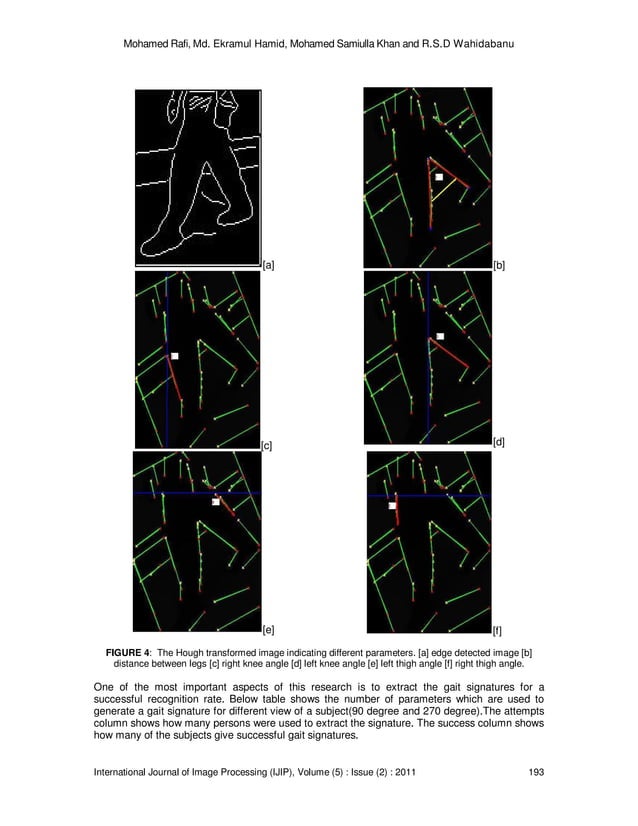 Mohamed Rafi, Md. Ekramul Hamid, Mohamed Samiulla Khan and R.S.D Wahidabanu

[a]

[b]

[c]

[d]

[e]

[f]

**FIGURE 4**: The Hough transformed image indicating different parameters. [a] edge detected image [b] distance between legs [c] right knee angle [d] left knee angle [e] left thigh angle [f] right thigh angle.

One of the most important aspects of this research is to extract the gait signatures for a successful recognition rate. Below table shows the number of parameters which are used to generate a gait signature for different view of a subject(90 degree and 270 degree).The attempts column shows how many persons were used to extract the signature. The success column shows how many of the subjects give successful gait signatures.

International Journal of Image Processing (IJIP), Volume (5) : Issue (2) : 2011 193