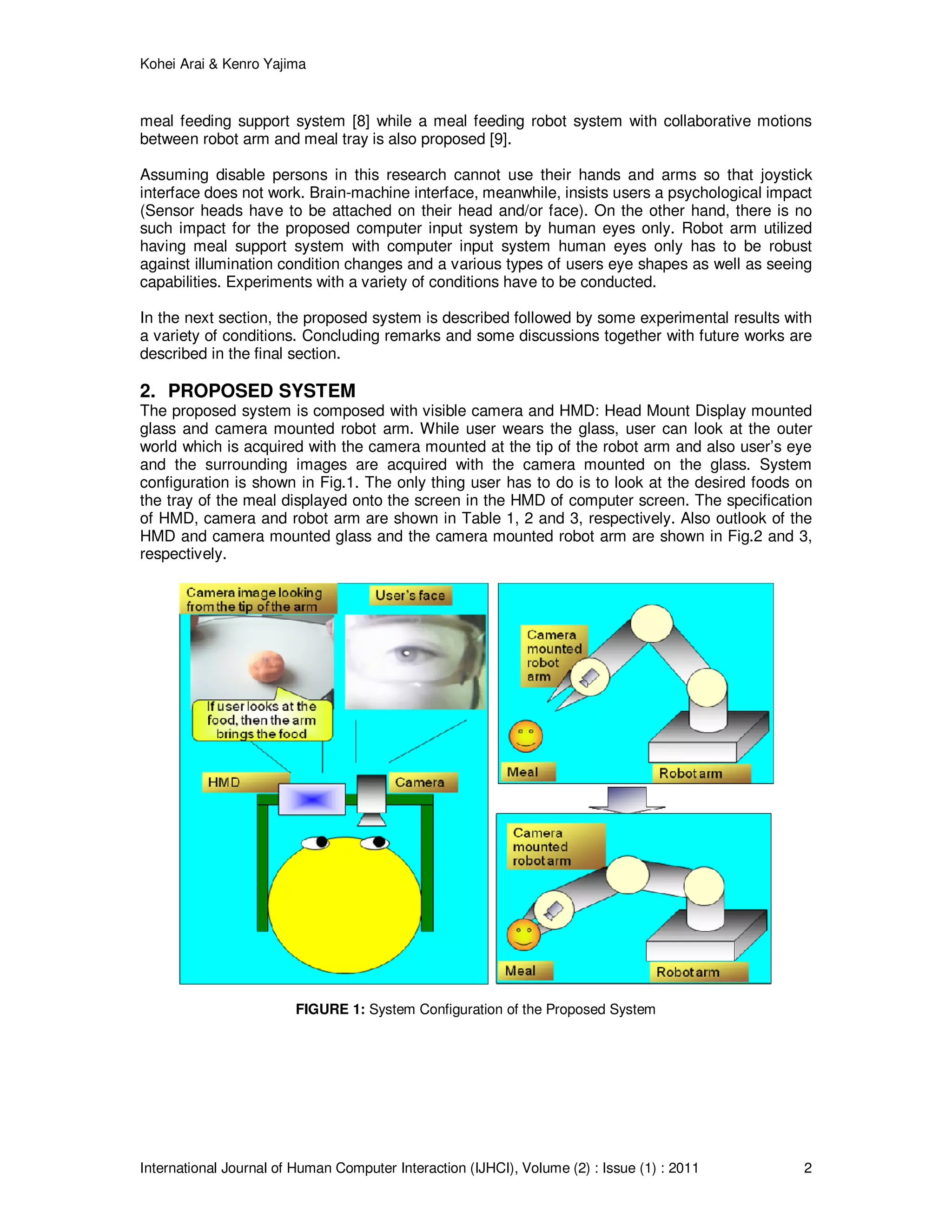 Kohei Arai & Kenro Yajima

meal feeding support system [8] while a meal feeding robot system with collaborative motions between robot arm and meal tray is also proposed [9].

Assuming disable persons in this research cannot use their hands and arms so that joystick interface does not work. Brain-machine interface, meanwhile, insists users a psychological impact (Sensor heads have to be attached on their head and/or face). On the other hand, there is no such impact for the proposed computer input system by human eyes only. Robot arm utilized having meal support system with computer input system human eyes only has to be robust against illumination condition changes and a various types of users eye shapes as well as seeing capabilities. Experiments with a variety of conditions have to be conducted.

In the next section, the proposed system is described followed by some experimental results with a variety of conditions. Concluding remarks and some discussions together with future works are described in the final section.

2. PROPOSED SYSTEM
The proposed system is composed with visible camera and HMD: Head Mount Display mounted glass and camera mounted robot arm. While user wears the glass, user can look at the outer world which is acquired with the camera mounted at the tip of the robot arm and also user's eye and the surrounding images are acquired with the camera mounted on the glass. System configuration is shown in Fig.1. The only thing user has to do is to look at the desired foods on the tray of the meal displayed onto the screen in the HMD of computer screen. The specification of HMD, camera and robot arm are shown in Table 1, 2 and 3, respectively. Also outlook of the HMD and camera mounted glass and the camera mounted robot arm are shown in Fig.2 and 3, respectively.

Camera image looking from the tip of the arm
User's face
If user looks at the food, then the arm brings the food
HMD
Camera
Camera mounted robot arm
Meal
Robot arm
Camera mounted robot arm
Meal
Robot arm

FIGURE 1: System Configuration of the Proposed System

International Journal of Human Computer Interaction (IJHCI), Volume (2) : Issue (1) : 2011 2