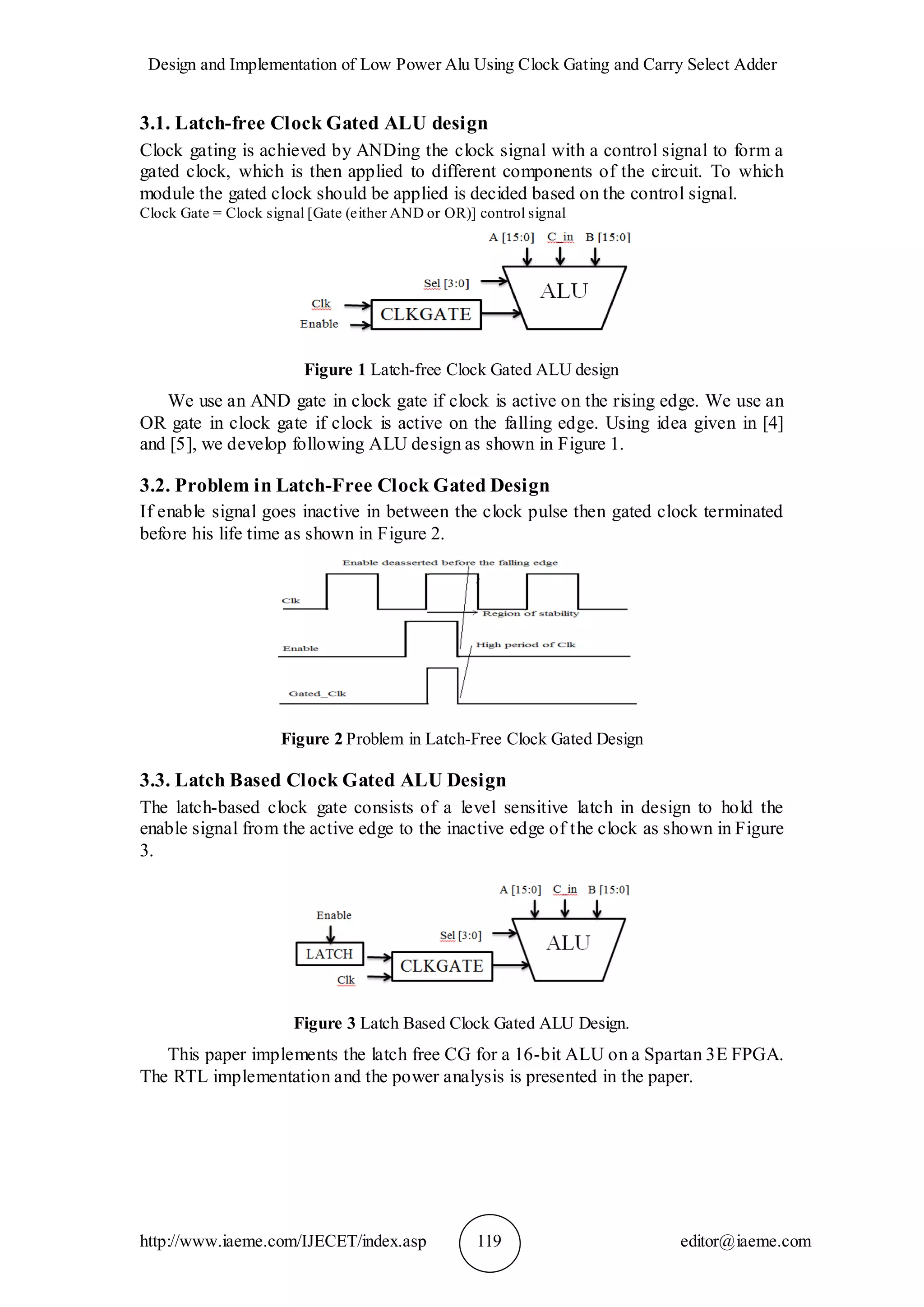 Design and Implementation of Low Power Alu Using Clock Gating and Carry Select Adder

3.1. Latch-free Clock Gated ALU design

Clock gating is achieved by ANDing the clock signal with a control signal to form a gated clock, which is then applied to different components of the circuit. To which module the gated clock should be applied is decided based on the control signal.
Clock Gate = Clock signal [Gate (either AND or OR)] control signal

A [15:0] C_in B [15:0]
Sel [3:0]
ALU
Clk
Enable
CLKGATE

Figure 1 Latch-free Clock Gated ALU design

We use an AND gate in clock gate if clock is active on the rising edge. We use an OR gate in clock gate if clock is active on the falling edge. Using idea given in [4] and [5], we develop following ALU design as shown in Figure 1.

3.2. Problem in Latch-Free Clock Gated Design

If enable signal goes inactive in between the clock pulse then gated clock terminated before his life time as shown in Figure 2.

Enable deasserted before the falling edge
Clk
Region of stability
Enable
High period of Clk
Gated_Clk

Figure 2 Problem in Latch-Free Clock Gated Design

3.3. Latch Based Clock Gated ALU Design

The latch-based clock gate consists of a level sensitive latch in design to hold the enable signal from the active edge to the inactive edge of the clock as shown in Figure 3.

A [15:0] C_in B [15:0]
Enable
Sel [3:0]
ALU
LATCH
CLKGATE
Clk

Figure 3 Latch Based Clock Gated ALU Design.

This paper implements the latch free CG for a 16-bit ALU on a Spartan 3E FPGA. The RTL implementation and the power analysis is presented in the paper.

http://www.iaeme.com/IJECET/index.asp 119 editor@iaeme.com