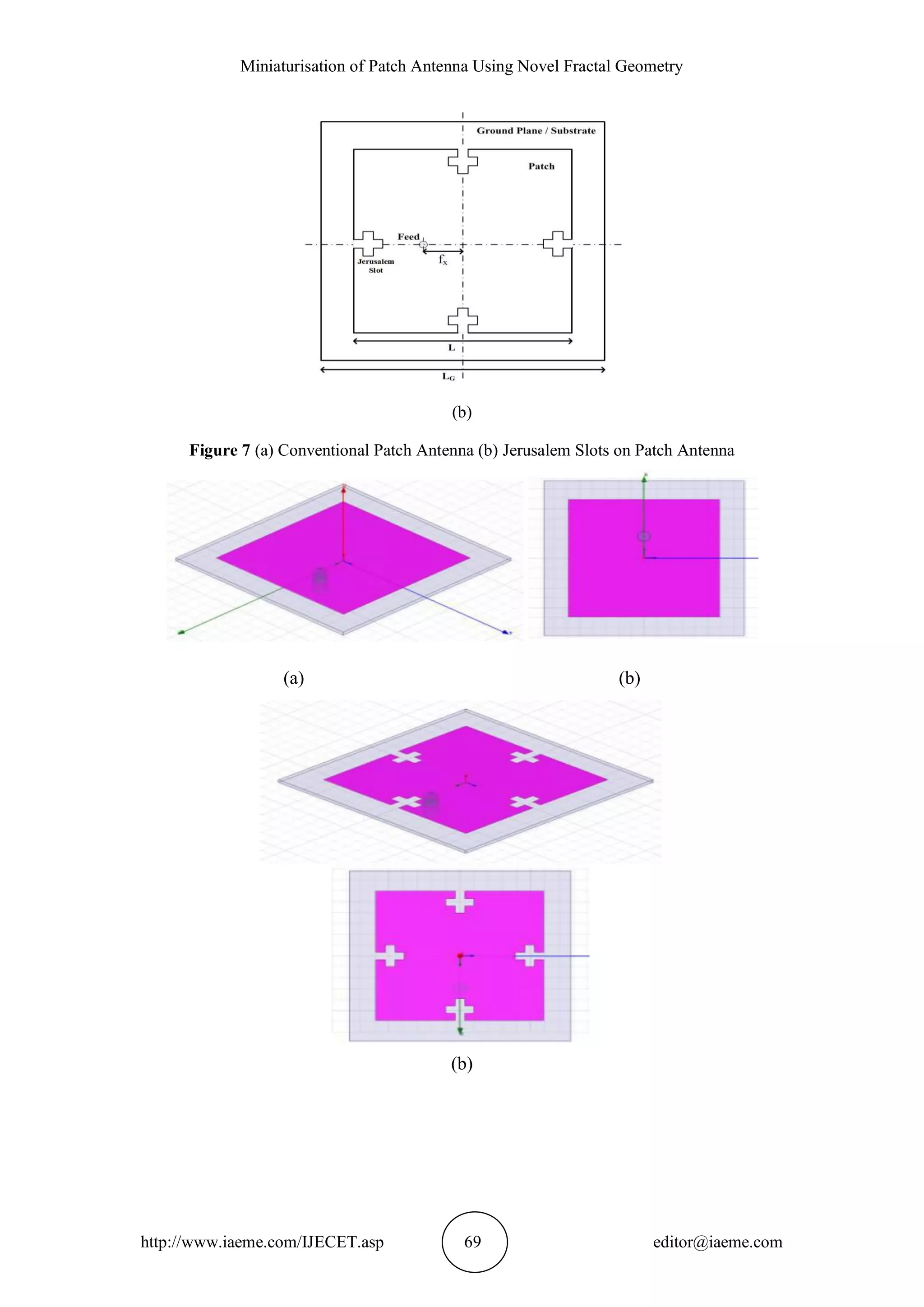 Miniaturisation of Patch Antenna Using Novel Fractal Geometry

Ground Plane / Substrate

Patch

Feed

Jerusalem Slot

$f_x$

L

$L_G$

(b)

**Figure 7** (a) Conventional Patch Antenna (b) Jerusalem Slots on Patch Antenna

(a)

(b)

(b)

http://www.iaeme.com/IJECET.asp

69

editor@iaeme.com