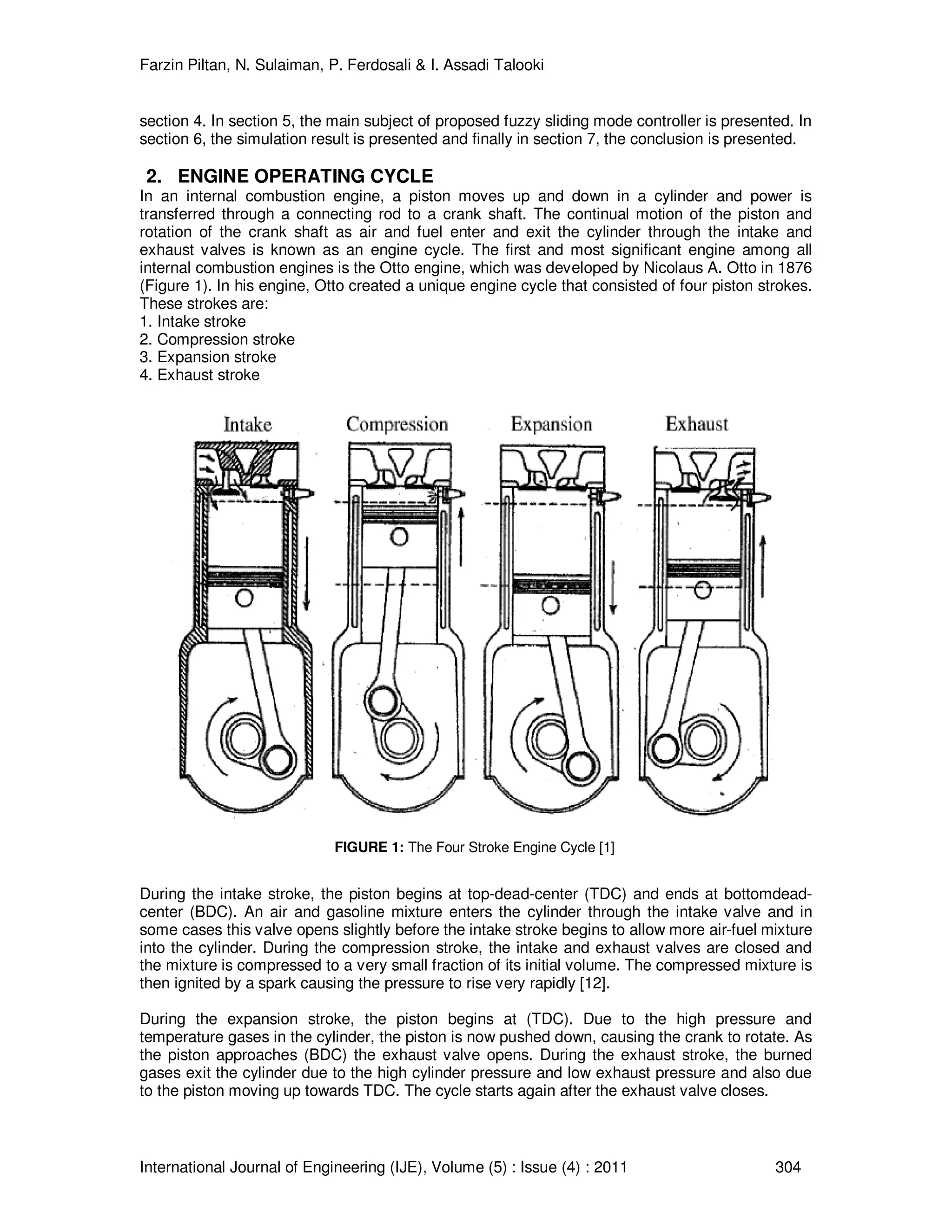 Farzin Piltan, N. Sulaiman, P. Ferdosali & I. Assadi Talooki

section 4. In section 5, the main subject of proposed fuzzy sliding mode controller is presented. In section 6, the simulation result is presented and finally in section 7, the conclusion is presented.

2. ENGINE OPERATING CYCLE

In an internal combustion engine, a piston moves up and down in a cylinder and power is transferred through a connecting rod to a crank shaft. The continual motion of the piston and rotation of the crank shaft as air and fuel enter and exit the cylinder through the intake and exhaust valves is known as an engine cycle. The first and most significant engine among all internal combustion engines is the Otto engine, which was developed by Nicolaus A. Otto in 1876 (Figure 1). In his engine, Otto created a unique engine cycle that consisted of four piston strokes. These strokes are:
1. Intake stroke
2. Compression stroke
3. Expansion stroke
4. Exhaust stroke

Intake Compression Expansion Exhaust

FIGURE 1: The Four Stroke Engine Cycle [1]

During the intake stroke, the piston begins at top-dead-center (TDC) and ends at bottomdead-center (BDC). An air and gasoline mixture enters the cylinder through the intake valve and in some cases this valve opens slightly before the intake stroke begins to allow more air-fuel mixture into the cylinder. During the compression stroke, the intake and exhaust valves are closed and the mixture is compressed to a very small fraction of its initial volume. The compressed mixture is then ignited by a spark causing the pressure to rise very rapidly [12].

During the expansion stroke, the piston begins at (TDC). Due to the high pressure and temperature gases in the cylinder, the piston is now pushed down, causing the crank to rotate. As the piston approaches (BDC) the exhaust valve opens. During the exhaust stroke, the burned gases exit the cylinder due to the high cylinder pressure and low exhaust pressure and also due to the piston moving up towards TDC. The cycle starts again after the exhaust valve closes.

International Journal of Engineering (IJE), Volume (5) : Issue (4) : 2011 304