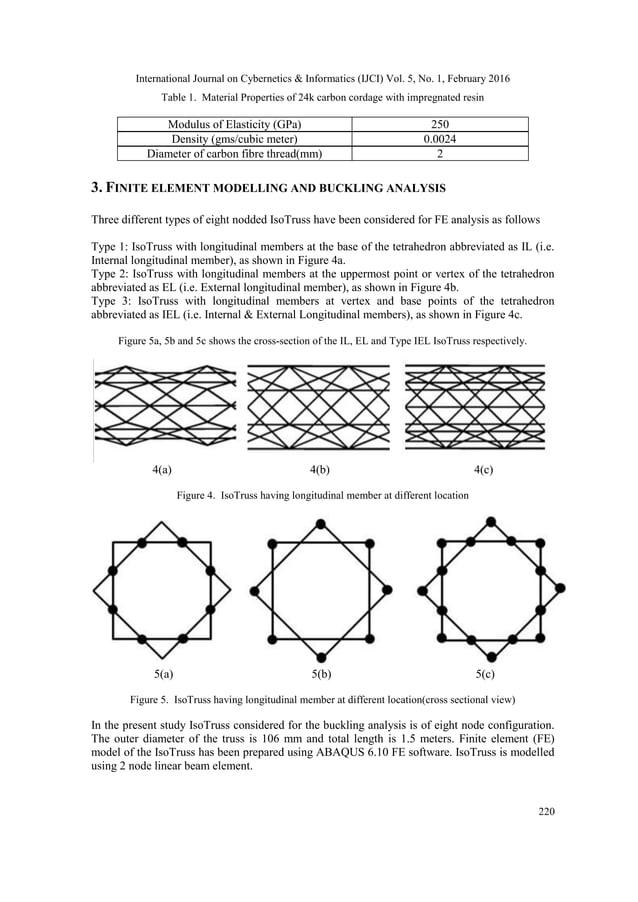 International Journal on Cybernetics & Informatics (IJCI) Vol. 5, No. 1, February 2016

Table 1. Material Properties of 24k carbon cordage with impregnated resin

| Modulus of Elasticity (GPa) | 250 |
|---|---|
| Density (gms/cubic meter) | 0.0024 |
| Diameter of carbon fibre thread(mm) | 2 |

3. FINITE ELEMENT MODELLING AND BUCKLING ANALYSIS

Three different types of eight nodded IsoTruss have been considered for FE analysis as follows

Type 1: IsoTruss with longitudinal members at the base of the tetrahedron abbreviated as IL (i.e. Internal longitudinal member), as shown in Figure 4a.
Type 2: IsoTruss with longitudinal members at the uppermost point or vertex of the tetrahedron abbreviated as EL (i.e. External longitudinal member), as shown in Figure 4b.
Type 3: IsoTruss with longitudinal members at vertex and base points of the tetrahedron abbreviated as IEL (i.e. Internal & External Longitudinal members), as shown in Figure 4c.

Figure 5a, 5b and 5c shows the cross-section of the IL, EL and Type IEL IsoTruss respectively.

4(a) 4(b) 4(c)

Figure 4. IsoTruss having longitudinal member at different location

5(a) 5(b) 5(c)

Figure 5. IsoTruss having longitudinal member at different location(cross sectional view)

In the present study IsoTruss considered for the buckling analysis is of eight node configuration. The outer diameter of the truss is 106 mm and total length is 1.5 meters. Finite element (FE) model of the IsoTruss has been prepared using ABAQUS 6.10 FE software. IsoTruss is modelled using 2 node linear beam element.

220