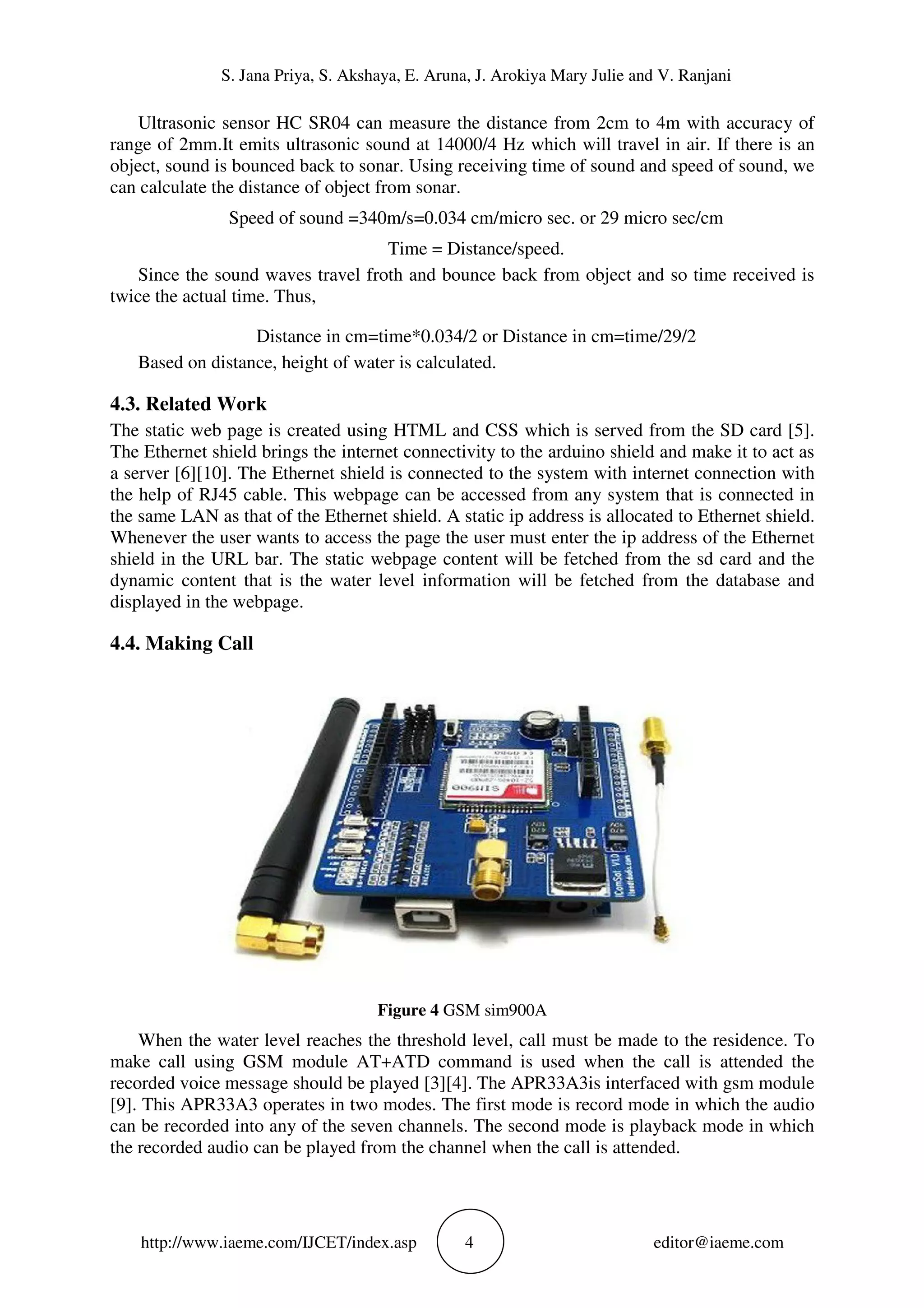 S. Jana Priya, S. Akshaya, E. Aruna, J. Arokiya Mary Julie and V. Ranjani

Ultrasonic sensor HC SR04 can measure the distance from 2cm to 4m with accuracy of range of 2mm.It emits ultrasonic sound at 14000/4 Hz which will travel in air. If there is an object, sound is bounced back to sonar. Using receiving time of sound and speed of sound, we can calculate the distance of object from sonar.

Speed of sound =340m/s=0.034 cm/micro sec. or 29 micro sec/cm

Time = Distance/speed.

Since the sound waves travel froth and bounce back from object and so time received is twice the actual time. Thus,

Distance in cm=time*0.034/2 or Distance in cm=time/29/2

Based on distance, height of water is calculated.

4.3. Related Work

The static web page is created using HTML and CSS which is served from the SD card [5]. The Ethernet shield brings the internet connectivity to the arduino shield and make it to act as a server [6][10]. The Ethernet shield is connected to the system with internet connection with the help of RJ45 cable. This webpage can be accessed from any system that is connected in the same LAN as that of the Ethernet shield. A static ip address is allocated to Ethernet shield. Whenever the user wants to access the page the user must enter the ip address of the Ethernet shield in the URL bar. The static webpage content will be fetched from the sd card and the dynamic content that is the water level information will be fetched from the database and displayed in the webpage.

4.4. Making Call

SIM900

Figure 4 GSM sim900A

When the water level reaches the threshold level, call must be made to the residence. To make call using GSM module AT+ATD command is used when the call is attended the recorded voice message should be played [3][4]. The APR33A3is interfaced with gsm module [9]. This APR33A3 operates in two modes. The first mode is record mode in which the audio can be recorded into any of the seven channels. The second mode is playback mode in which the recorded audio can be played from the channel when the call is attended.

http://www.iaeme.com/IJCET/index.asp 4 editor@iaeme.com