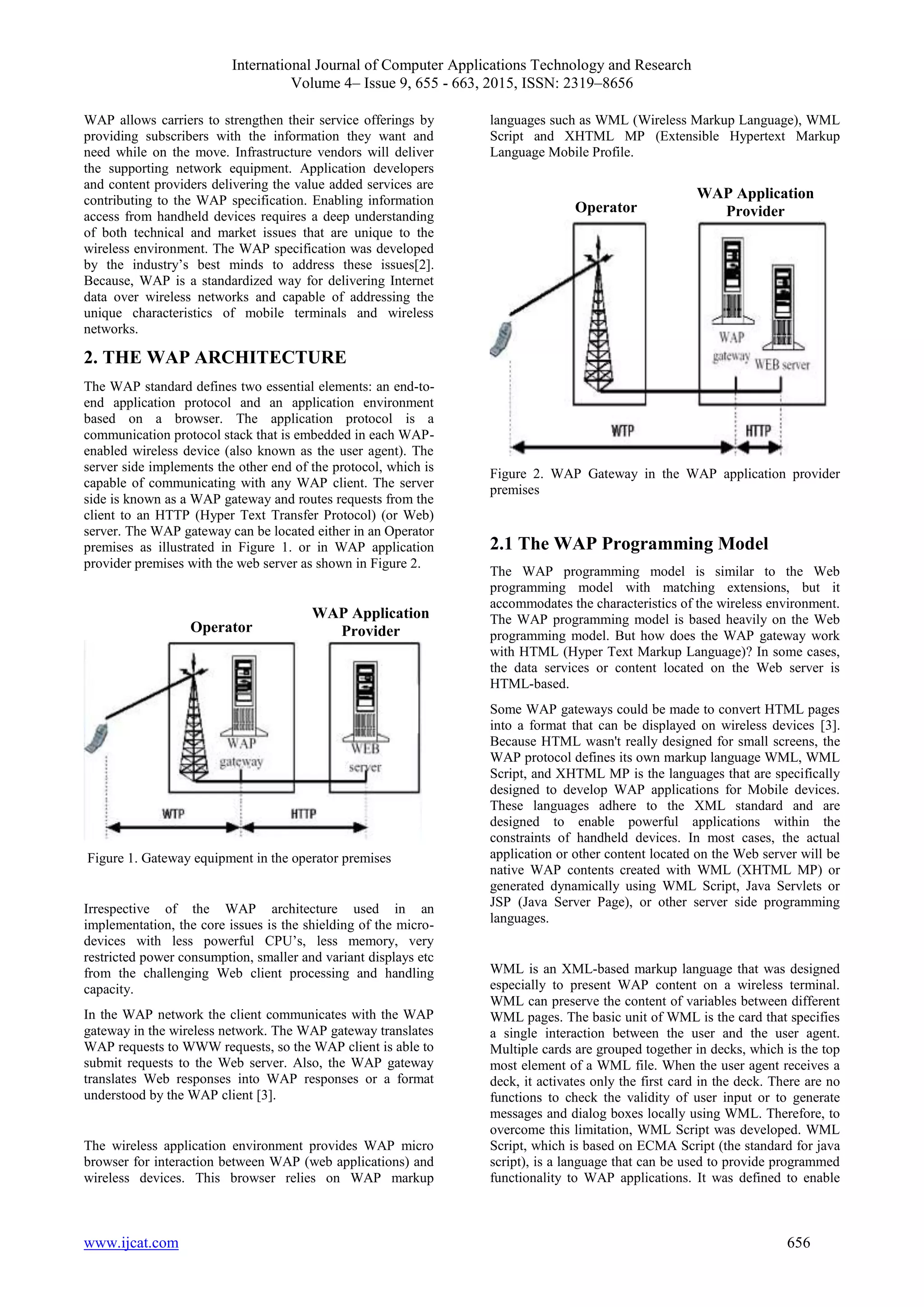 International Journal of Computer Applications Technology and Research
Volume 4– Issue 9, 655 - 663, 2015, ISSN: 2319–8656

WAP allows carriers to strengthen their service offerings by providing subscribers with the information they want and need while on the move. Infrastructure vendors will deliver the supporting network equipment. Application developers and content providers delivering the value added services are contributing to the WAP specification. Enabling information access from handheld devices requires a deep understanding of both technical and market issues that are unique to the wireless environment. The WAP specification was developed by the industry's best minds to address these issues[2]. Because, WAP is a standardized way for delivering Internet data over wireless networks and capable of addressing the unique characteristics of mobile terminals and wireless networks.

2. THE WAP ARCHITECTURE

The WAP standard defines two essential elements: an end-to-end application protocol and an application environment based on a browser. The application protocol is a communication protocol stack that is embedded in each WAP-enabled wireless device (also known as the user agent). The server side implements the other end of the protocol, which is capable of communicating with any WAP client. The server side is known as a WAP gateway and routes requests from the client to an HTTP (Hyper Text Transfer Protocol) (or Web) server. The WAP gateway can be located either in an Operator premises as illustrated in Figure 1. or in WAP application provider premises with the web server as shown in Figure 2.

Operator
WAP Application Provider
WAP gateway
WEB server
WTP
HTTP

Figure 1. Gateway equipment in the operator premises

Irrespective of the WAP architecture used in an implementation, the core issues is the shielding of the micro-devices with less powerful CPU's, less memory, very restricted power consumption, smaller and variant displays etc from the challenging Web client processing and handling capacity.

In the WAP network the client communicates with the WAP gateway in the wireless network. The WAP gateway translates WAP requests to WWW requests, so the WAP client is able to submit requests to the Web server. Also, the WAP gateway translates Web responses into WAP responses or a format understood by the WAP client [3].

The wireless application environment provides WAP micro browser for interaction between WAP (web applications) and wireless devices. This browser relies on WAP markup languages such as WML (Wireless Markup Language), WML Script and XHTML MP (Extensible Hypertext Markup Language Mobile Profile.

Operator
WAP Application Provider
WAP gateway
WEB server
WTP
HTTP

Figure 2. WAP Gateway in the WAP application provider premises

2.1 The WAP Programming Model

The WAP programming model is similar to the Web programming model with matching extensions, but it accommodates the characteristics of the wireless environment. The WAP programming model is based heavily on the Web programming model. But how does the WAP gateway work with HTML (Hyper Text Markup Language)? In some cases, the data services or content located on the Web server is HTML-based.

Some WAP gateways could be made to convert HTML pages into a format that can be displayed on wireless devices [3]. Because HTML wasn't really designed for small screens, the WAP protocol defines its own markup language WML, WML Script, and XHTML MP is the languages that are specifically designed to develop WAP applications for Mobile devices. These languages adhere to the XML standard and are designed to enable powerful applications within the constraints of handheld devices. In most cases, the actual application or other content located on the Web server will be native WAP contents created with WML (XHTML MP) or generated dynamically using WML Script, Java Servlets or JSP (Java Server Page), or other server side programming languages.

WML is an XML-based markup language that was designed especially to present WAP content on a wireless terminal. WML can preserve the content of variables between different WML pages. The basic unit of WML is the card that specifies a single interaction between the user and the user agent. Multiple cards are grouped together in decks, which is the top most element of a WML file. When the user agent receives a deck, it activates only the first card in the deck. There are no functions to check the validity of user input or to generate messages and dialog boxes locally using WML. Therefore, to overcome this limitation, WML Script was developed. WML Script, which is based on ECMA Script (the standard for java script), is a language that can be used to provide programmed functionality to WAP applications. It was defined to enable

www.ijcat.com
656