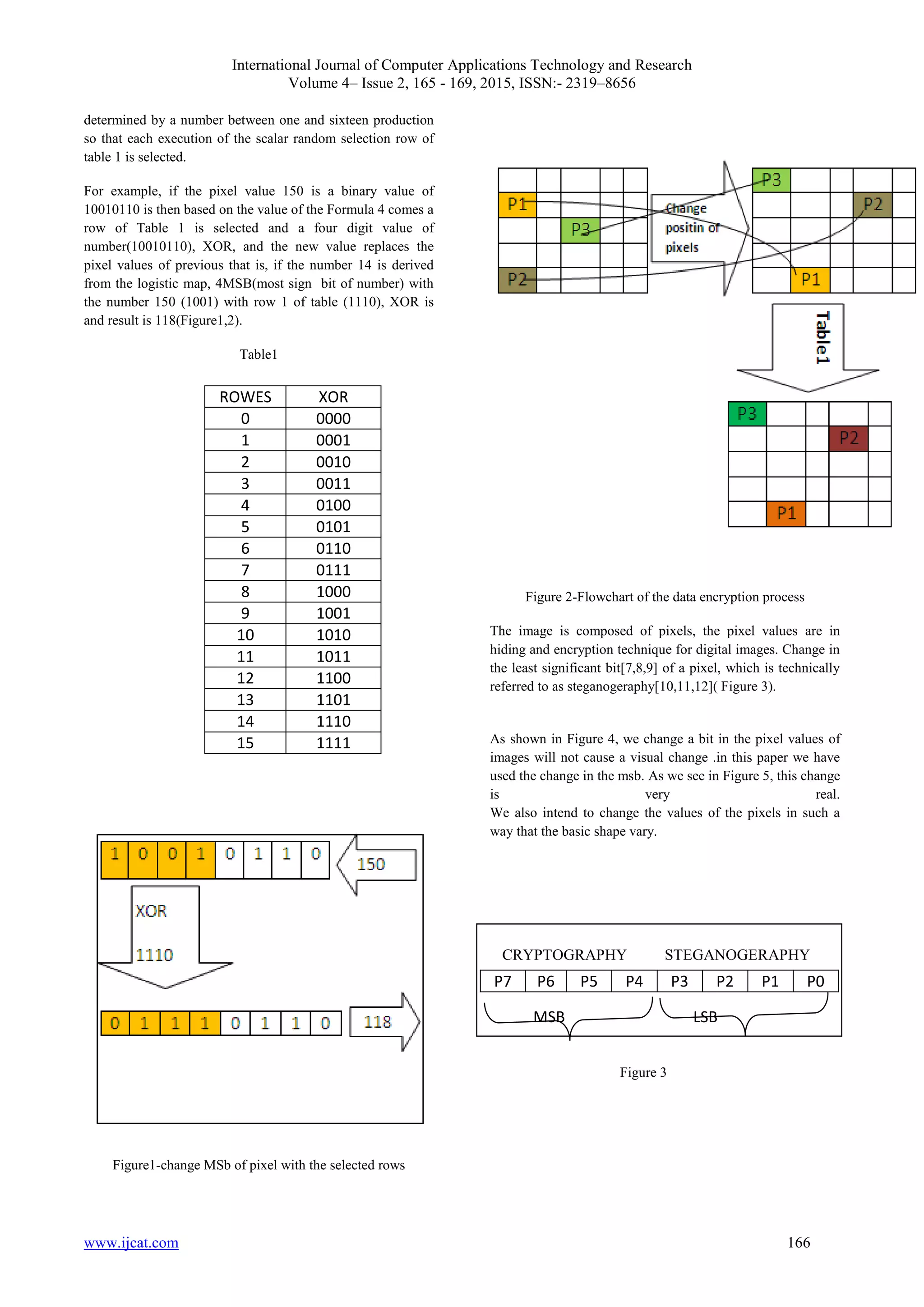 International Journal of Computer Applications Technology and Research
Volume 4– Issue 2, 165 - 169, 2015, ISSN:- 2319–8656

determined by a number between one and sixteen production so that each execution of the scalar random selection row of table 1 is selected.

For example, if the pixel value 150 is a binary value of 10010110 is then based on the value of the Formula 4 comes a row of Table 1 is selected and a four digit value of number(10010110), XOR, and the new value replaces the pixel values of previous that is, if the number 14 is derived from the logistic map, 4MSB(most sign bit of number) with the number 150 (1001) with row 1 of table (1110), XOR is and result is 118(Figure1,2).

Table1

| ROWES | XOR |
|---|---|
| 0 | 0000 |
| 1 | 0001 |
| 2 | 0010 |
| 3 | 0011 |
| 4 | 0100 |
| 5 | 0101 |
| 6 | 0110 |
| 7 | 0111 |
| 8 | 1000 |
| 9 | 1001 |
| 10 | 1010 |
| 11 | 1011 |
| 12 | 1100 |
| 13 | 1101 |
| 14 | 1110 |
| 15 | 1111 |

1 0 0 1 0 1 1 0
150
XOR
1110
0 1 1 1 0 1 1 0
118

Figure1-change MSb of pixel with the selected rows

P1
P3
P2
Change positin of pixels
P3
P2
P1
Table1
P3
P2
P1

Figure 2-Flowchart of the data encryption process

The image is composed of pixels, the pixel values are in hiding and encryption technique for digital images. Change in the least significant bit[7,8,9] of a pixel, which is technically referred to as steganogeraphy[10,11,12]( Figure 3).

As shown in Figure 4, we change a bit in the pixel values of images will not cause a visual change .in this paper we have used the change in the msb. As we see in Figure 5, this change is very real.
We also intend to change the values of the pixels in such a way that the basic shape vary.

CRYPTOGRAPHY STEGANOGERAPHY
| P7 | P6 | P5 | P4 | P3 | P2 | P1 | P0 |
|---|---|---|---|---|---|---|---|
MSB LSB

Figure 3

www.ijcat.com 166