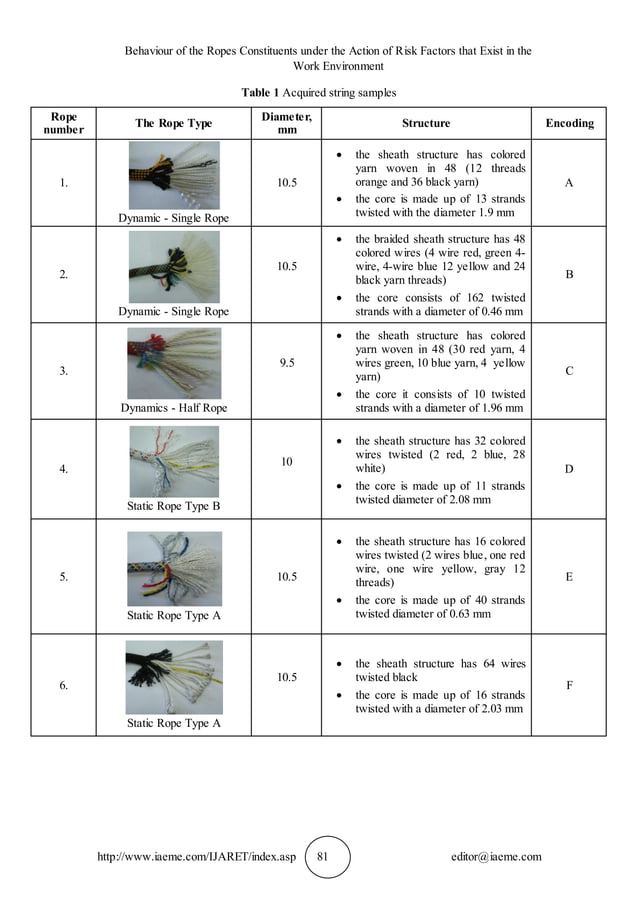 Behaviour of the Ropes Constituents under the Action of Risk Factors that Exist in the Work Environment

**Table 1** Acquired string samples

| Rope number | The Rope Type | Diameter, mm | Structure | Encoding |
|---|---|---|---|---|
| 1. | Dynamic - Single Rope | 10.5 | • the sheath structure has colored yarn woven in 48 (12 threads orange and 36 black yarn) • the core is made up of 13 strands twisted with the diameter 1.9 mm | A |
| 2. | Dynamic - Single Rope | 10.5 | • the braided sheath structure has 48 colored wires (4 wire red, green 4-wire, 4-wire blue 12 yellow and 24 black yarn threads) • the core consists of 162 twisted strands with a diameter of 0.46 mm | B |
| 3. | Dynamics - Half Rope | 9.5 | • the sheath structure has colored yarn woven in 48 (30 red yarn, 4 wires green, 10 blue yarn, 4 yellow yarn) • the core it consists of 10 twisted strands with a diameter of 1.96 mm | C |
| 4. | Static Rope Type B | 10 | • the sheath structure has 32 colored wires twisted (2 red, 2 blue, 28 white) • the core is made up of 11 strands twisted diameter of 2.08 mm | D |
| 5. | Static Rope Type A | 10.5 | • the sheath structure has 16 colored wires twisted (2 wires blue, one red wire, one wire yellow, gray 12 threads) • the core is made up of 40 strands twisted diameter of 0.63 mm | E |
| 6. | Static Rope Type A | 10.5 | • the sheath structure has 64 wires twisted black • the core is made up of 16 strands twisted with a diameter of 2.03 mm | F |

http://www.iaeme.com/IJARET/index.asp 81 editor@iaeme.com