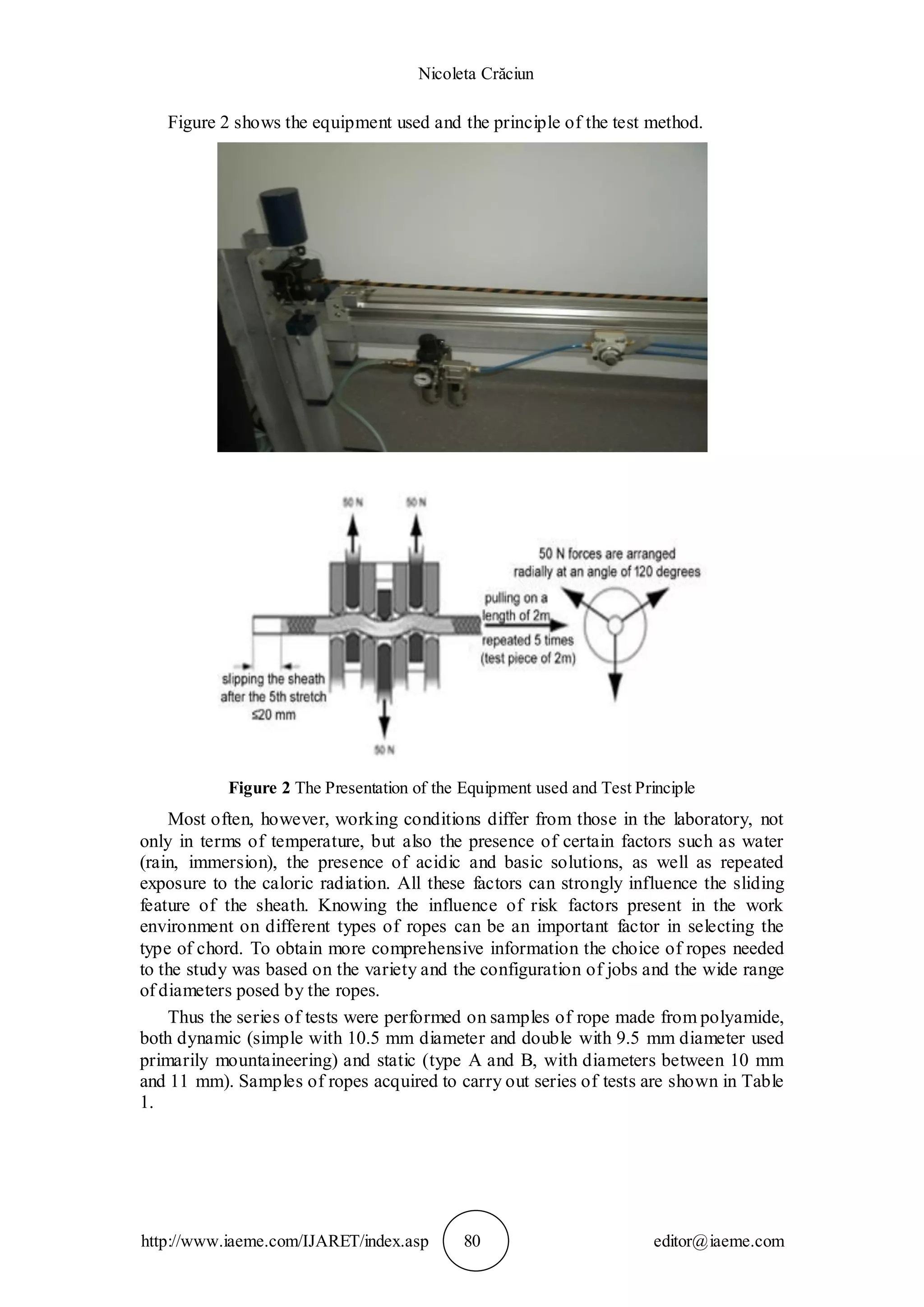 Nicoleta Crăciun

Figure 2 shows the equipment used and the principle of the test method.

50 N

50 N

50 N forces are arranged radially at an angle of 120 degrees

pulling on a length of 2m

repeated 5 times (test piece of 2m)

slipping the sheath after the 5th stretch ≤20 mm

50 N

**Figure 2** The Presentation of the Equipment used and Test Principle

Most often, however, working conditions differ from those in the laboratory, not only in terms of temperature, but also the presence of certain factors such as water (rain, immersion), the presence of acidic and basic solutions, as well as repeated exposure to the caloric radiation. All these factors can strongly influence the sliding feature of the sheath. Knowing the influence of risk factors present in the work environment on different types of ropes can be an important factor in selecting the type of chord. To obtain more comprehensive information the choice of ropes needed to the study was based on the variety and the configuration of jobs and the wide range of diameters posed by the ropes.

Thus the series of tests were performed on samples of rope made from polyamide, both dynamic (simple with 10.5 mm diameter and double with 9.5 mm diameter used primarily mountaineering) and static (type A and B, with diameters between 10 mm and 11 mm). Samples of ropes acquired to carry out series of tests are shown in Table 1.

http://www.iaeme.com/IJARET/index.asp 80 editor@iaeme.com