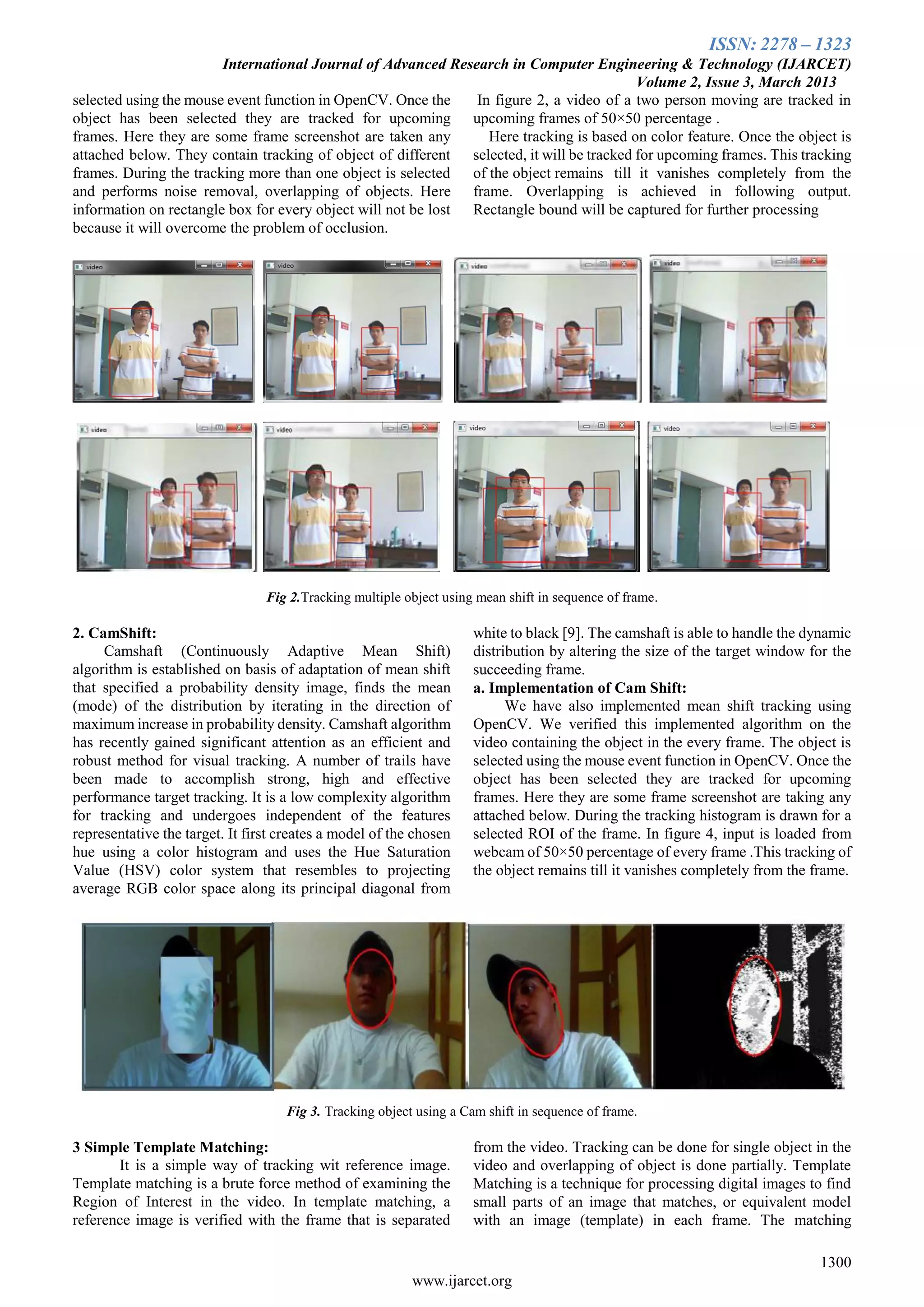 ISSN: 2278 – 1323
International Journal of Advanced Research in Computer Engineering & Technology (IJARCET)
Volume 2, Issue 3, March 2013

selected using the mouse event function in OpenCV. Once the object has been selected they are tracked for upcoming frames. Here they are some frame screenshot are taken any attached below. They contain tracking of object of different frames. During the tracking more than one object is selected and performs noise removal, overlapping of objects. Here information on rectangle box for every object will not be lost because it will overcome the problem of occlusion.

In figure 2, a video of a two person moving are tracked in upcoming frames of 50×50 percentage .

Here tracking is based on color feature. Once the object is selected, it will be tracked for upcoming frames. This tracking of the object remains till it vanishes completely from the frame. Overlapping is achieved in following output. Rectangle bound will be captured for further processing

video
video
video
video
video
video
video
video

Fig 2.Tracking multiple object using mean shift in sequence of frame.

2. CamShift:
Camshaft (Continuously Adaptive Mean Shift) algorithm is established on basis of adaptation of mean shift that specified a probability density image, finds the mean (mode) of the distribution by iterating in the direction of maximum increase in probability density. Camshaft algorithm has recently gained significant attention as an efficient and robust method for visual tracking. A number of trails have been made to accomplish strong, high and effective performance target tracking. It is a low complexity algorithm for tracking and undergoes independent of the features representative the target. It first creates a model of the chosen hue using a color histogram and uses the Hue Saturation Value (HSV) color system that resembles to projecting average RGB color space along its principal diagonal from white to black [9]. The camshaft is able to handle the dynamic distribution by altering the size of the target window for the succeeding frame.

a. Implementation of Cam Shift:
We have also implemented mean shift tracking using OpenCV. We verified this implemented algorithm on the video containing the object in the every frame. The object is selected using the mouse event function in OpenCV. Once the object has been selected they are tracked for upcoming frames. Here they are some frame screenshot are taking any attached below. During the tracking histogram is drawn for a selected ROI of the frame. In figure 4, input is loaded from webcam of 50×50 percentage of every frame .This tracking of the object remains till it vanishes completely from the frame.

Fig 3. Tracking object using a Cam shift in sequence of frame.

3 Simple Template Matching:
It is a simple way of tracking wit reference image. Template matching is a brute force method of examining the Region of Interest in the video. In template matching, a reference image is verified with the frame that is separated from the video. Tracking can be done for single object in the video and overlapping of object is done partially. Template Matching is a technique for processing digital images to find small parts of an image that matches, or equivalent model with an image (template) in each frame. The matching

1300

www.ijarcet.org