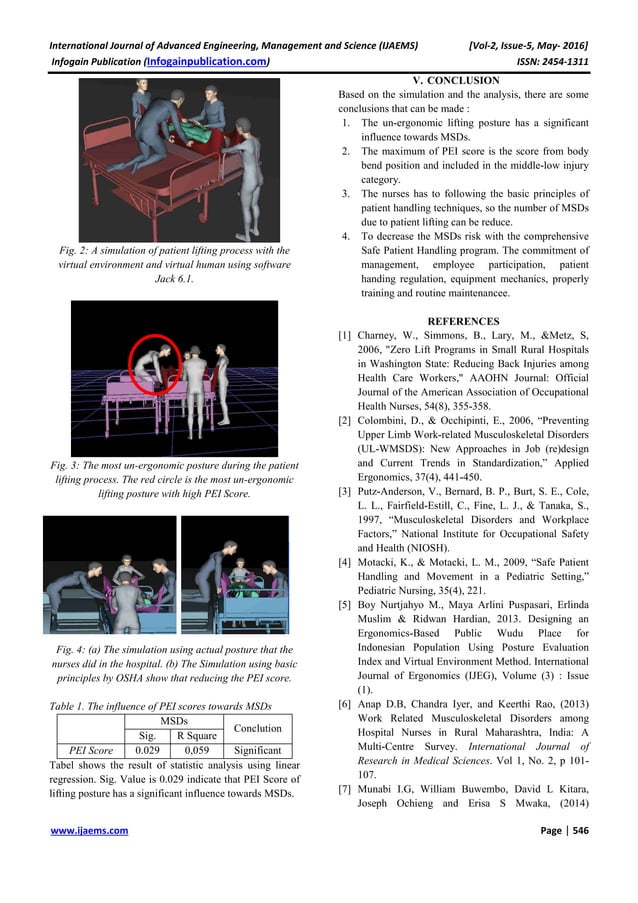 International Journal of Advanced Engineering, Management and Science (IJAEMS) [Vol-2, Issue-5, May- 2016]
Infogain Publication (Infogainpublication.com) ISSN: 2454-1311

Fig. 2: A simulation of patient lifting process with the virtual environment and virtual human using software Jack 6.1.

Fig. 3: The most un-ergonomic posture during the patient lifting process. The red circle is the most un-ergonomic lifting posture with high PEI Score.

Fig. 4: (a) The simulation using actual posture that the nurses did in the hospital. (b) The Simulation using basic principles by OSHA show that reducing the PEI score.

Table 1. The influence of PEI scores towards MSDs

| | MSDs | | Conclution |
|---|---|---|---|
| | Sig. | R Square | |
| PEI Score | 0.029 | 0,059 | Significant |

Tabel shows the result of statistic analysis using linear regression. Sig. Value is 0.029 indicate that PEI Score of lifting posture has a significant influence towards MSDs.

V. CONCLUSION

Based on the simulation and the analysis, there are some conclusions that can be made :
1. The un-ergonomic lifting posture has a significant influence towards MSDs.
2. The maximum of PEI score is the score from body bend position and included in the middle-low injury category.
3. The nurses has to following the basic principles of patient handling techniques, so the number of MSDs due to patient lifting can be reduce.
4. To decrease the MSDs risk with the comprehensive Safe Patient Handling program. The commitment of management, employee participation, patient handing regulation, equipment mechanics, properly training and routine maintenancee.

REFERENCES

[1] Charney, W., Simmons, B., Lary, M., &Metz, S, 2006, "Zero Lift Programs in Small Rural Hospitals in Washington State: Reducing Back Injuries among Health Care Workers," AAOHN Journal: Official Journal of the American Association of Occupational Health Nurses, 54(8), 355-358.
[2] Colombini, D., & Occhipinti, E., 2006, “Preventing Upper Limb Work-related Musculoskeletal Disorders (UL-WMSDS): New Approaches in Job (re)design and Current Trends in Standardization,” Applied Ergonomics, 37(4), 441-450.
[3] Putz-Anderson, V., Bernard, B. P., Burt, S. E., Cole, L. L., Fairfield-Estill, C., Fine, L. J., & Tanaka, S., 1997, “Musculoskeletal Disorders and Workplace Factors,” National Institute for Occupational Safety and Health (NIOSH).
[4] Motacki, K., & Motacki, L. M., 2009, “Safe Patient Handling and Movement in a Pediatric Setting,” Pediatric Nursing, 35(4), 221.
[5] Boy Nurtjahyo M., Maya Arlini Puspasari, Erlinda Muslim & Ridwan Hardian, 2013. Designing an Ergonomics-Based Public Wudu Place for Indonesian Population Using Posture Evaluation Index and Virtual Environment Method. International Journal of Ergonomics (IJEG), Volume (3) : Issue (1).
[6] Anap D.B, Chandra Iyer, and Keerthi Rao, (2013) Work Related Musculoskeletal Disorders among Hospital Nurses in Rural Maharashtra, India: A Multi-Centre Survey. International Journal of Research in Medical Sciences. Vol 1, No. 2, p 101-107.
[7] Munabi I.G, William Buwembo, David L Kitara, Joseph Ochieng and Erisa S Mwaka, (2014)

www.ijaems.com Page | 546