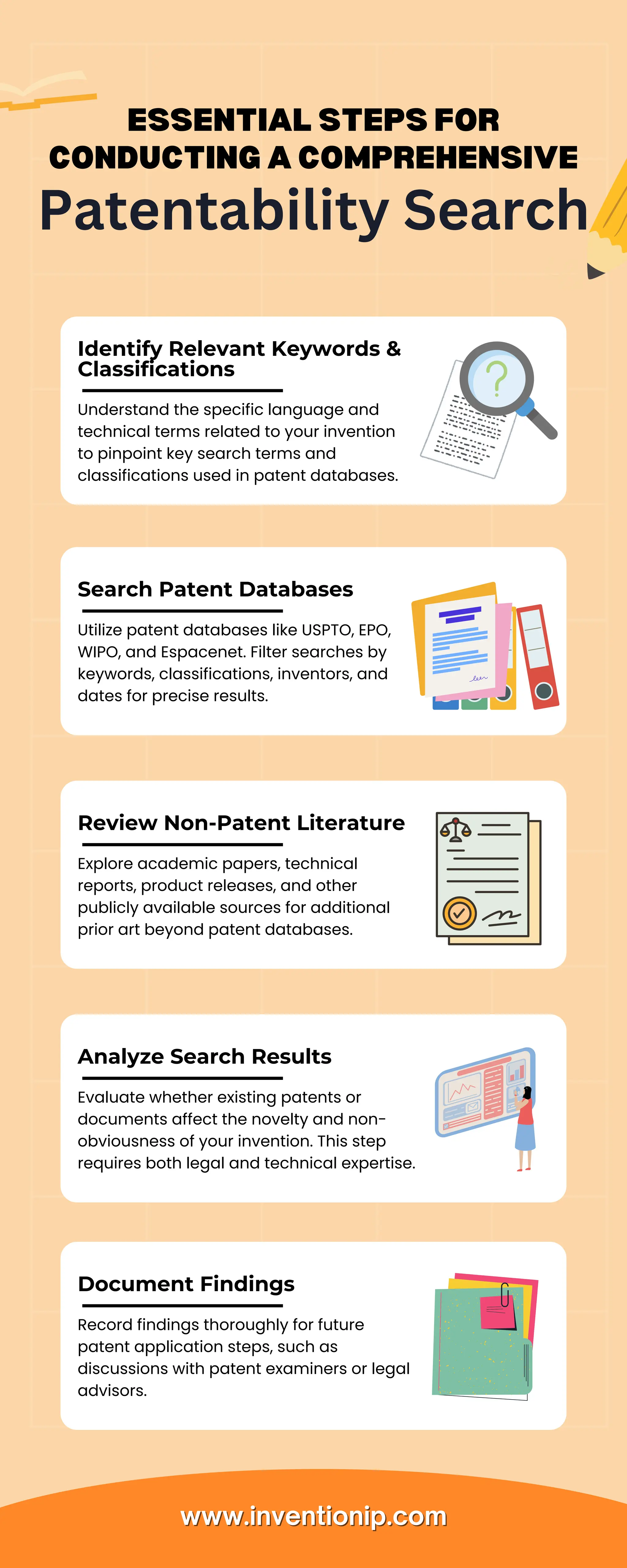 ESSENTIAL STEPS FOR CONDUCTING A COMPREHENSIVE
Patentability Search

Identify Relevant Keywords & Classifications

Understand the specific language and technical terms related to your invention to pinpoint key search terms and classifications used in patent databases.

Search Patent Databases

Utilize patent databases like USPTO, EPO, WIPO, and Espacenet. Filter searches by keywords, classifications, inventors, and dates for precise results.

Review Non-Patent Literature

Explore academic papers, technical reports, product releases, and other publicly available sources for additional prior art beyond patent databases.

Analyze Search Results

Evaluate whether existing patents or documents affect the novelty and non-obviousness of your invention. This step requires both legal and technical expertise.

Document Findings

Record findings thoroughly for future patent application steps, such as discussions with patent examiners or legal advisors.

www.inventionip.com