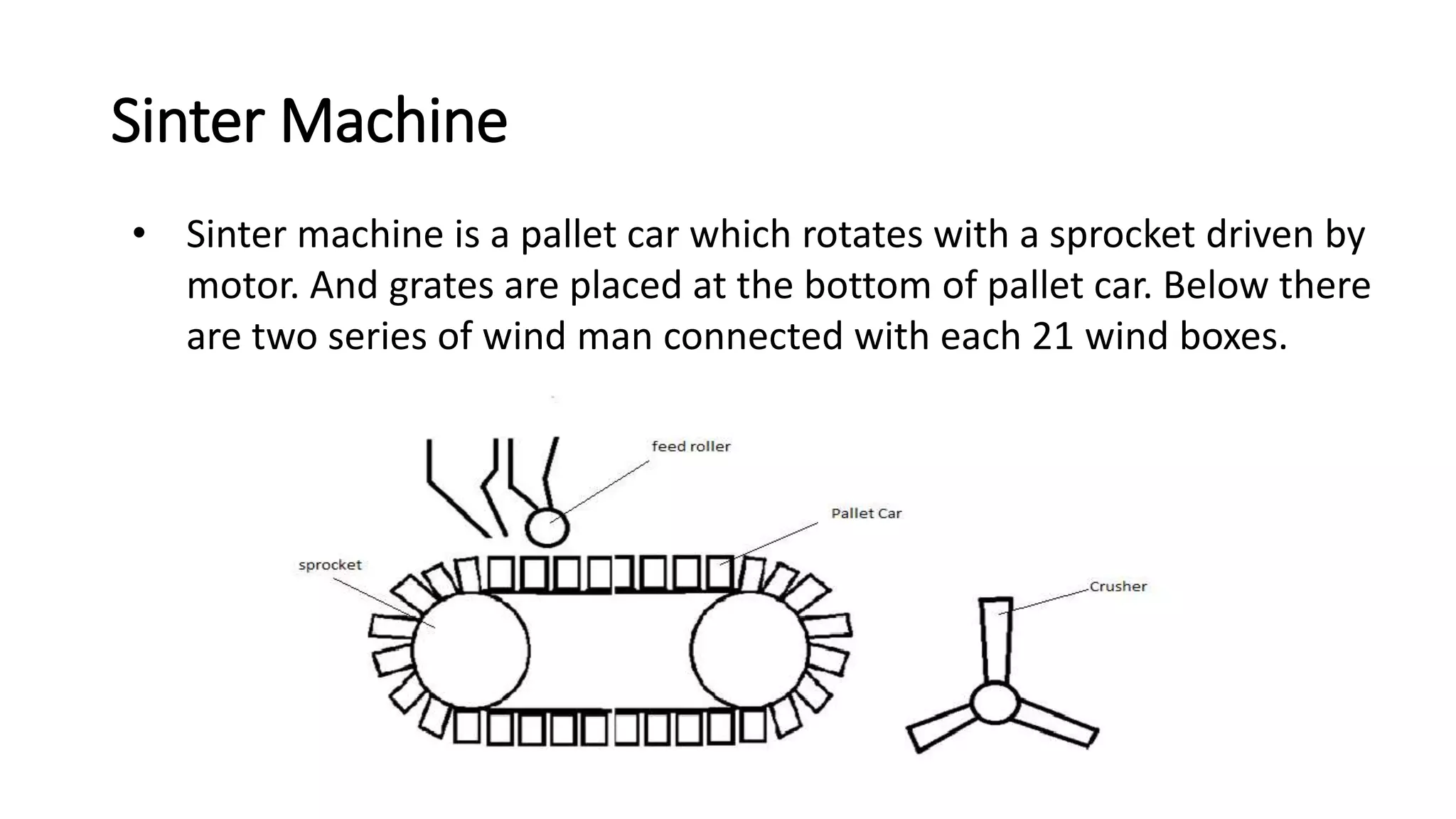 Sinter Machine

• Sinter machine is a pallet car which rotates with a sprocket driven by motor. And grates are placed at the bottom of pallet car. Below there are two series of wind man connected with each 21 wind boxes.

feed roller

Pallet Car

sprocket

Crusher