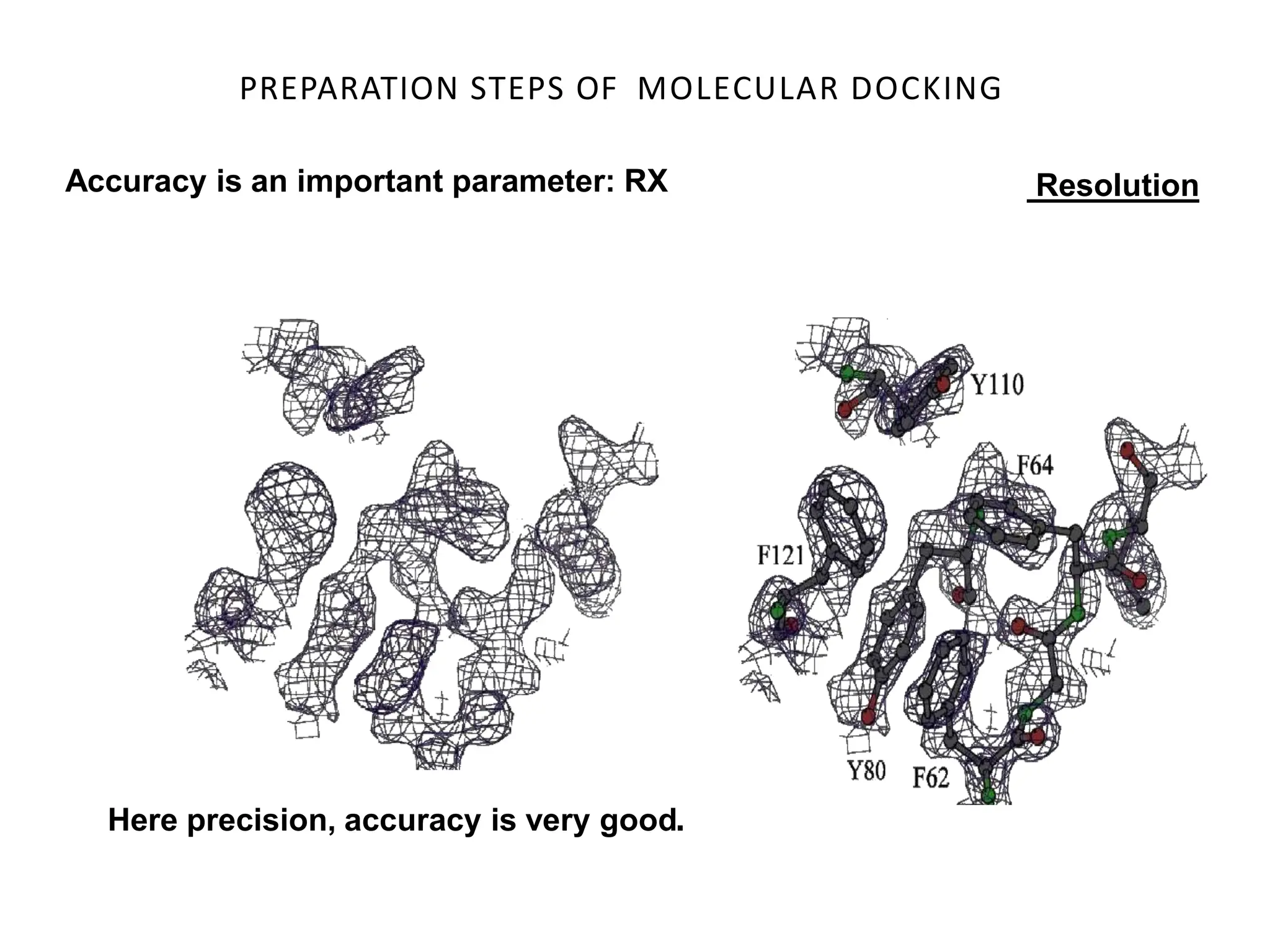 PREPARATION STEPS OF MOLECULAR DOCKING

Accuracy is an important parameter: RX

Resolution

Y110

F64

F121

Y80

F62

Here precision, accuracy is very good.