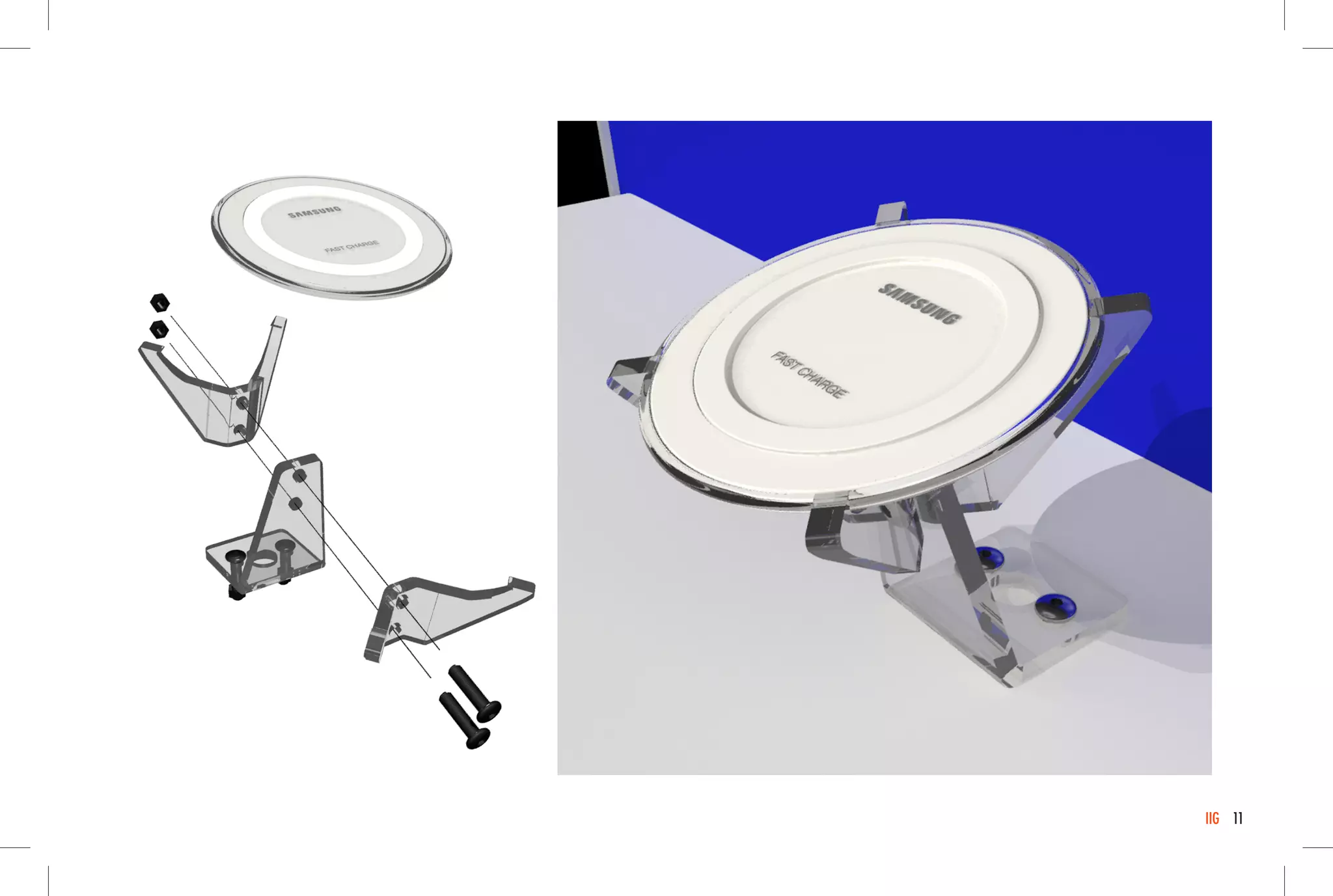 SAMSUNG

FAST CHARGE

SAMSUNG

FAST CHARGE

IIG 11